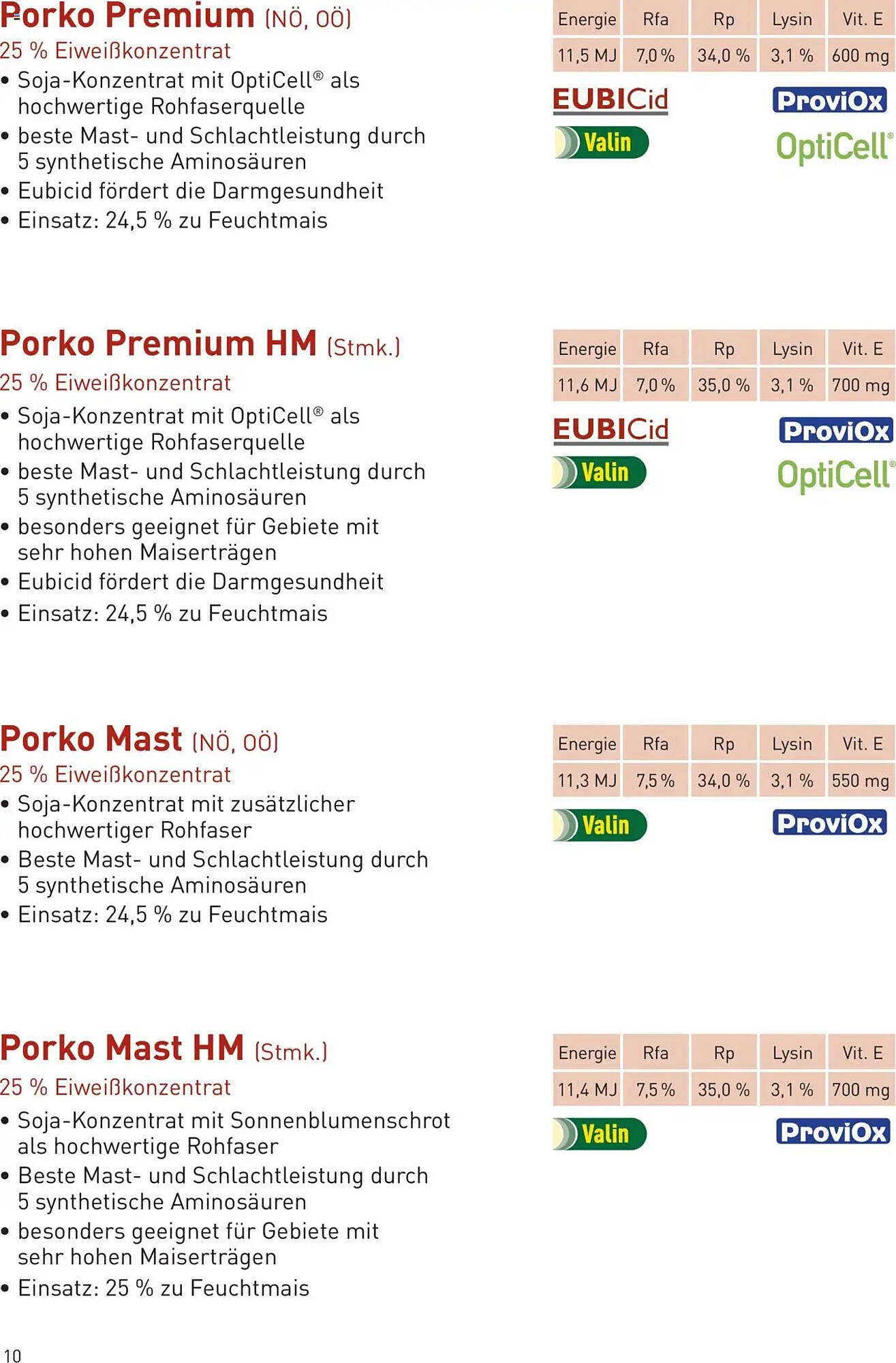 Porko Premium (NÖ, OÖ)

25 % Eiweißkonzentrat

• Soja-Konzentrat mit OptiCell® als hochwertige Rohfaserquelle
• beste Mast- und Schlachtleistung durch 5 synthetische Aminosäuren
• Eubicid fördert die Darmgesundheit
• Einsatz: 24,5 % zu Feuchtmais

| Energie | Rfa | Rp | Lysin | Vit. E |
|---|---|---|---|---|
| 11,5 MJ | 7,0 % | 34,0 % | 3,1 % | 600 mg |

EUBICid
ProviOx
Valin
OptiCell®

Porko Premium HM (Stmk.)

25 % Eiweißkonzentrat

• Soja-Konzentrat mit OptiCell® als hochwertige Rohfaserquelle
• beste Mast- und Schlachtleistung durch 5 synthetische Aminosäuren
• besonders geeignet für Gebiete mit sehr hohen Maiserträgen
• Eubicid fördert die Darmgesundheit
• Einsatz: 24,5 % zu Feuchtmais

| Energie | Rfa | Rp | Lysin | Vit. E |
|---|---|---|---|---|
| 11,6 MJ | 7,0 % | 35,0 % | 3,1 % | 700 mg |

EUBICid
ProviOx
Valin
OptiCell®

Porko Mast (NÖ, OÖ)

25 % Eiweißkonzentrat

• Soja-Konzentrat mit zusätzlicher hochwertiger Rohfaser
• Beste Mast- und Schlachtleistung durch 5 synthetische Aminosäuren
• Einsatz: 24,5 % zu Feuchtmais

| Energie | Rfa | Rp | Lysin | Vit. E |
|---|---|---|---|---|
| 11,3 MJ | 7,5 % | 34,0 % | 3,1 % | 550 mg |

Valin
ProviOx

Porko Mast HM (Stmk.)

25 % Eiweißkonzentrat

• Soja-Konzentrat mit Sonnenblumenschrot als hochwertige Rohfaser
• Beste Mast- und Schlachtleistung durch 5 synthetische Aminosäuren
• besonders geeignet für Gebiete mit sehr hohen Maiserträgen
• Einsatz: 25 % zu Feuchtmais

| Energie | Rfa | Rp | Lysin | Vit. E |
|---|---|---|---|---|
| 11,4 MJ | 7,5 % | 35,0 % | 3,1 % | 700 mg |

Valin
ProviOx

10