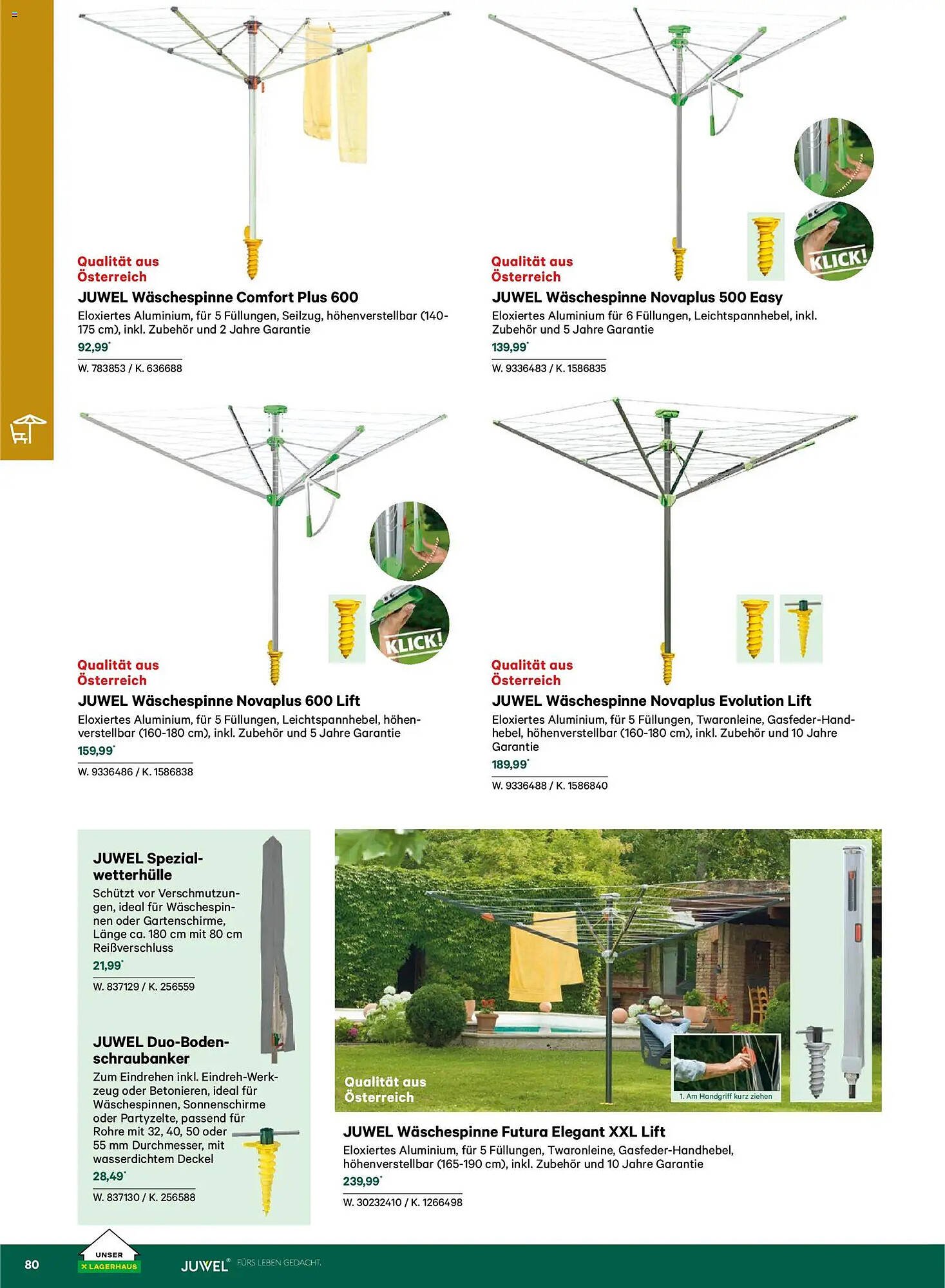 Qualität aus Österreich

JUWEL Wäschespinne Comfort Plus 600

Eloxiertes Aluminium, für 5 Füllungen, Seilzug, höhenverstellbar (140-175 cm), inkl. Zubehör und 2 Jahre Garantie

92,99*

W. 783853 / K. 636688

KLICK!

Qualität aus Österreich

JUWEL Wäschespinne Novaplus 500 Easy

Eloxiertes Aluminium für 6 Füllungen, Leichtspannhebel, inkl. Zubehör und 5 Jahre Garantie

139,99*

W. 9336483 / K. 1586835

KLICK!

Qualität aus Österreich

JUWEL Wäschespinne Novaplus 600 Lift

Eloxiertes Aluminium, für 5 Füllungen, Leichtspannhebel, höhenverstellbar (160-180 cm), inkl. Zubehör und 5 Jahre Garantie

159,99*

W. 9336486 / K. 1586838

Qualität aus Österreich

JUWEL Wäschespinne Novaplus Evolution Lift

Eloxiertes Aluminium, für 5 Füllungen, Twaronleine, Gasfeder-Handhebel, höhenverstellbar (160-180 cm), inkl. Zubehör und 10 Jahre Garantie

189,99*

W. 9336488 / K. 1586840

JUWEL Spezialwetterhülle

Schützt vor Verschmutzungen, ideal für Wäschespinnen oder Gartenschirme, Länge ca. 180 cm mit 80 cm Reißverschluss

21,99*

W. 837129 / K. 256559

JUWEL Duo-Bodenschraubanker

Zum Eindrehen inkl. Eindreh-Werkzeug oder Betonieren, ideal für Wäschespinnen, Sonnenschirme oder Partyzelte, passend für Rohre mit 32, 40, 50 oder 55 mm Durchmesser, mit wasserdichtem Deckel

28,49*

W. 837130 / K. 256588

Qualität aus Österreich

1. Am Handgriff kurz ziehen

JUWEL Wäschespinne Futura Elegant XXL Lift

Eloxiertes Aluminium, für 5 Füllungen, Twaronleine, Gasfeder-Handhebel, höhenverstellbar (165-190 cm), inkl. Zubehör und 10 Jahre Garantie

239,99*

W. 30232410 / K. 1266498

80

UNSER LAGERHAUS

JUWEL® FÜRS LEBEN GEDACHT.