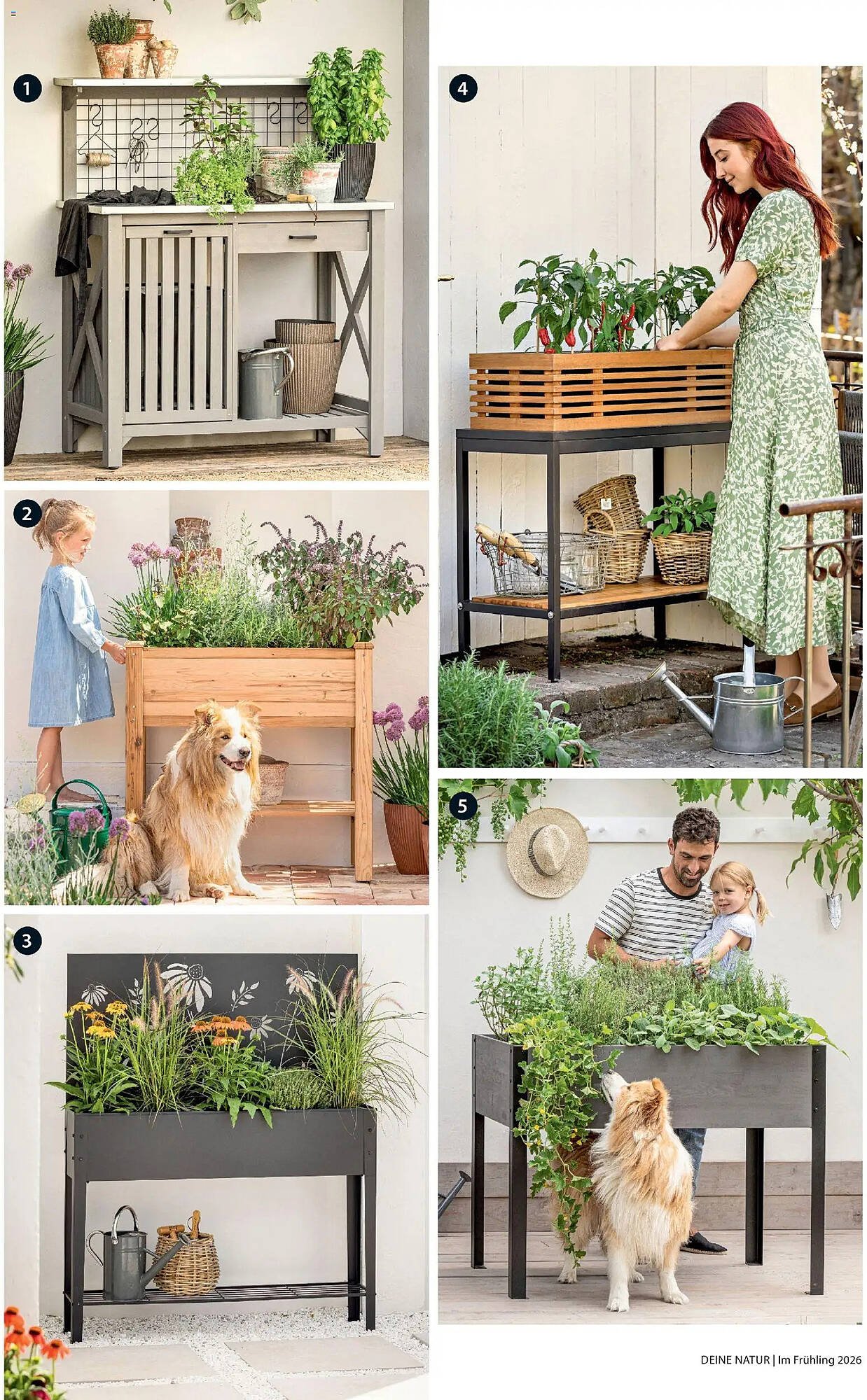 1

2

3

4

5

DEINE NATUR | Im Frühling 2026