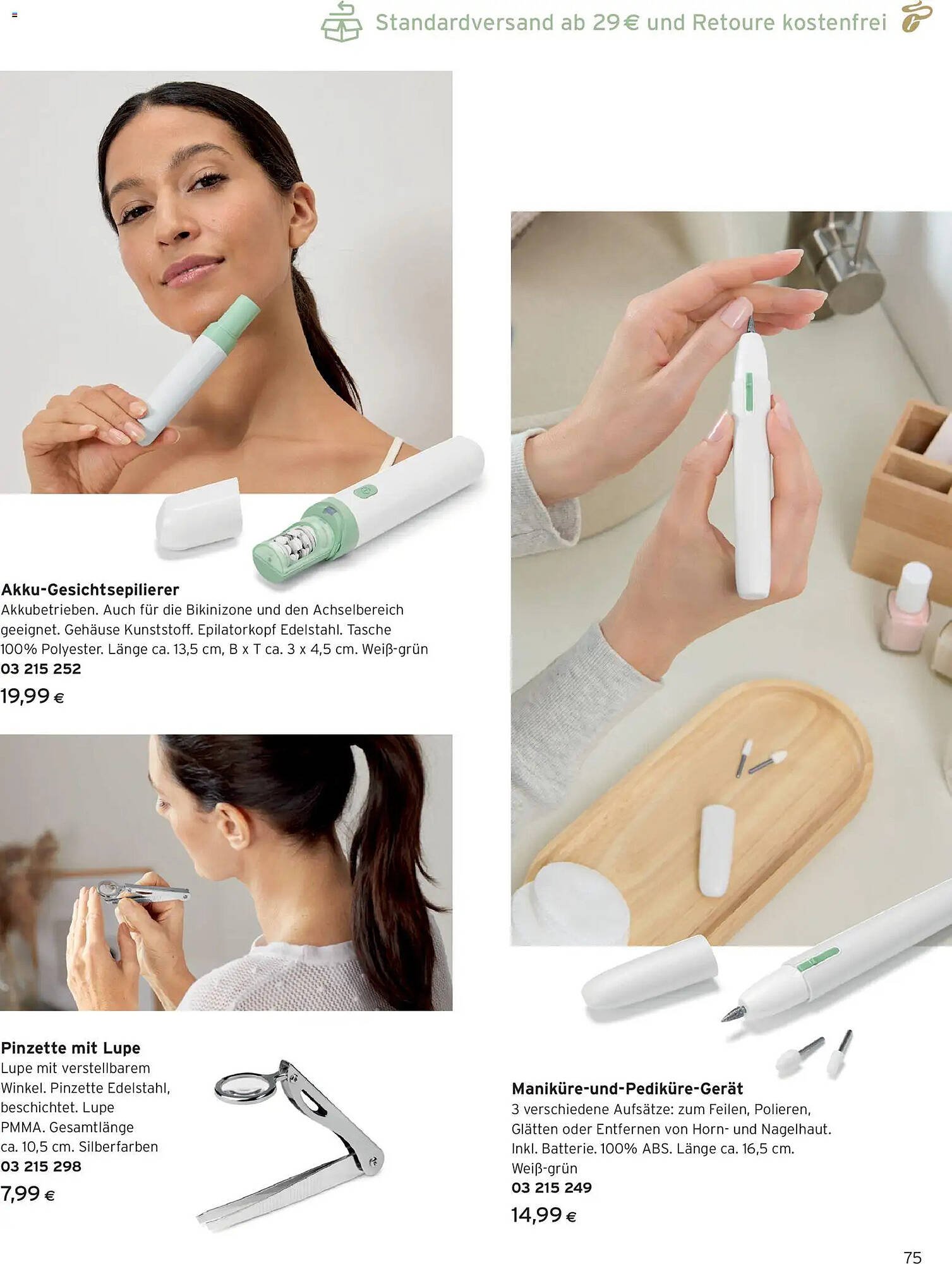 Standardversand ab 29 € und Retoure kostenfrei

Akku-Gesichtsepilierer
Akkubetrieben. Auch für die Bikinizone und den Achselbereich geeignet. Gehäuse Kunststoff. Epilatorkopf Edelstahl. Tasche 100% Polyester. Länge ca. 13,5 cm, B x T ca. 3 x 4,5 cm. Weiß-grün
03 215 252
19,99 €

Pinzette mit Lupe
Lupe mit verstellbarem Winkel. Pinzette Edelstahl, beschichtet. Lupe PMMA. Gesamtlänge ca. 10,5 cm. Silberfarben
03 215 298
7,99 €

Maniküre-und-Pediküre-Gerät
3 verschiedene Aufsätze: zum Feilen, Polieren, Glätten oder Entfernen von Horn- und Nagelhaut. Inkl. Batterie. 100% ABS. Länge ca. 16,5 cm. Weiß-grün
03 215 249
14,99 €

75