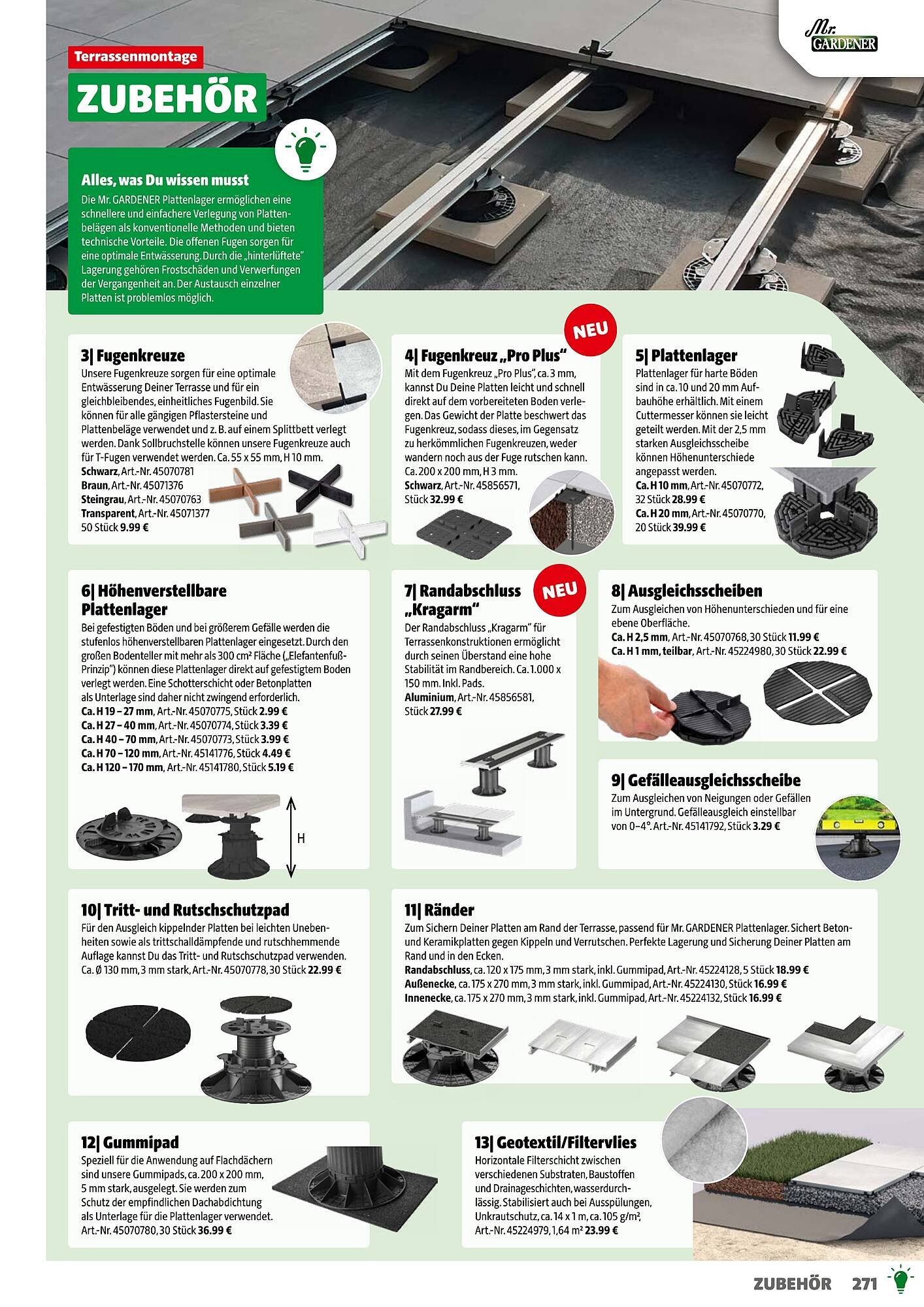 Mr. GARDENER

Terrassenmontage

ZUBEHÖR

Alles, was Du wissen musst
Die Mr. GARDENER Plattenlager ermöglichen eine schnellere und einfachere Verlegung von Plattenbelägen als konventionelle Methoden und bieten technische Vorteile. Die offenen Fugen sorgen für eine optimale Entwässerung. Durch die „hinterlüftete" Lagerung gehören Frostschäden und Verwerfungen der Vergangenheit an. Der Austausch einzelner Platten ist problemlos möglich.

3| Fugenkreuze
Unsere Fugenkreuze sorgen für eine optimale Entwässerung Deiner Terrasse und für ein gleichbleibendes, einheitliches Fugenbild. Sie können für alle gängigen Pflastersteine und Plattenbeläge verwendet und z. B. auf einem Splittbett verlegt werden. Dank Sollbruchstelle können unsere Fugenkreuze auch für T-Fugen verwendet werden. Ca. 55 x 55 mm, H 10 mm.
Schwarz, Art.-Nr. 45070781
Braun, Art.-Nr. 45071376
Steingrau, Art.-Nr. 45070763
Transparent, Art.-Nr. 45071377
50 Stück 9.99 €

NEU
4| Fugenkreuz „Pro Plus"
Mit dem Fugenkreuz „Pro Plus", ca. 3 mm, kannst Du Deine Platten leicht und schnell direkt auf dem vorbereiteten Boden verlegen. Das Gewicht der Platte beschwert das Fugenkreuz, sodass dieses, im Gegensatz zu herkömmlichen Fugenkreuzen, weder wandern noch aus der Fuge rutschen kann. Ca. 200 x 200 mm, H 3 mm.
Schwarz, Art.-Nr. 45856571, Stück 32.99 €

5| Plattenlager
Plattenlager für harte Böden sind in ca. 10 und 20 mm Aufbauhöhe erhältlich. Mit einem Cuttermesser können sie leicht geteilt werden. Mit der 2,5 mm starken Ausgleichsscheibe können Höhenunterschiede angepasst werden.
Ca. H 10 mm, Art.-Nr. 45070772, 32 Stück 28.99 €
Ca. H 20 mm, Art.-Nr. 45070770, 20 Stück 39.99 €

6| Höhenverstellbare Plattenlager
Bei gefestigten Böden und bei größerem Gefälle werden die stufenlos höhenverstellbaren Plattenlager eingesetzt. Durch den großen Bodenteller mit mehr als 300 cm² Fläche („Elefantenfuß-Prinzip") können diese Plattenlager direkt auf gefestigtem Boden verlegt werden. Eine Schotterschicht oder Betonplatten als Unterlage sind daher nicht zwingend erforderlich.
Ca. H 19 – 27 mm, Art.-Nr. 45070775, Stück 2.99 €
Ca. H 27 – 40 mm, Art.-Nr. 45070774, Stück 3.39 €
Ca. H 40 – 70 mm, Art.-Nr. 45070773, Stück 3.99 €
Ca. H 70 – 120 mm, Art.-Nr. 45141776, Stück 4.49 €
Ca. H 120 – 170 mm, Art.-Nr. 45141780, Stück 5.19 €
H

NEU
7| Randabschluss „Kragarm"
Der Randabschluss „Kragarm" für Terrassenkonstruktionen ermöglicht durch seinen Überstand eine hohe Stabilität im Randbereich. Ca. 1.000 x 150 mm. Inkl. Pads.
Aluminium, Art.-Nr. 45856581, Stück 27.99 €

8| Ausgleichsscheiben
Zum Ausgleichen von Höhenunterschieden und für eine ebene Oberfläche.
Ca. H 2,5 mm, Art.-Nr. 45070768, 30 Stück 11.99 €
Ca. H 1 mm, teilbar, Art.-Nr. 45224980, 30 Stück 22.99 €

9| Gefälleausgleichsscheibe
Zum Ausgleichen von Neigungen oder Gefällen im Untergrund. Gefälleausgleich einstellbar von 0–4°. Art.-Nr. 45141792, Stück 3.29 €

10| Tritt- und Rutschschutzpad
Für den Ausgleich kippelnder Platten bei leichten Unebenheiten sowie als trittschalldämpfende und rutschhemmende Auflage kannst Du das Tritt- und Rutschschutzpad verwenden. Ca. Ø 130 mm, 3 mm stark, Art.-Nr. 45070778, 30 Stück 22.99 €

11| Ränder
Zum Sichern Deiner Platten am Rand der Terrasse, passend für Mr. GARDENER Plattenlager. Sichert Beton- und Keramikplatten gegen Kippeln und Verrutschen. Perfekte Lagerung und Sicherung Deiner Platten am Rand und in den Ecken.
Randabschluss, ca. 120 x 175 mm, 3 mm stark, inkl. Gummipad, Art.-Nr. 45224128, 5 Stück 18.99 €
Außenecke, ca. 175 x 270 mm, 3 mm stark, inkl. Gummipad, Art.-Nr. 45224130, Stück 16.99 €
Innenecke, ca. 175 x 270 mm, 3 mm stark, inkl. Gummipad, Art.-Nr. 45224132, Stück 16.99 €

12| Gummipad
Speziell für die Anwendung auf Flachdächern sind unsere Gummipads, ca. 200 x 200 mm, 5 mm stark, ausgelegt. Sie werden zum Schutz der empfindlichen Dachabdichtung als Unterlage für die Plattenlager verwendet. Art.-Nr. 45070780, 30 Stück 36.99 €

13| Geotextil/Filtervlies
Horizontale Filterschicht zwischen verschiedenen Substraten, Baustoffen und Drainageschichten, wasserdurchlässig. Stabilisiert auch bei Ausspülungen, Unkrautschutz, ca. 14 x 1 m, ca. 105 g/m², Art.-Nr. 45224979, 1,64 m² 23.99 €

ZUBEHÖR 271