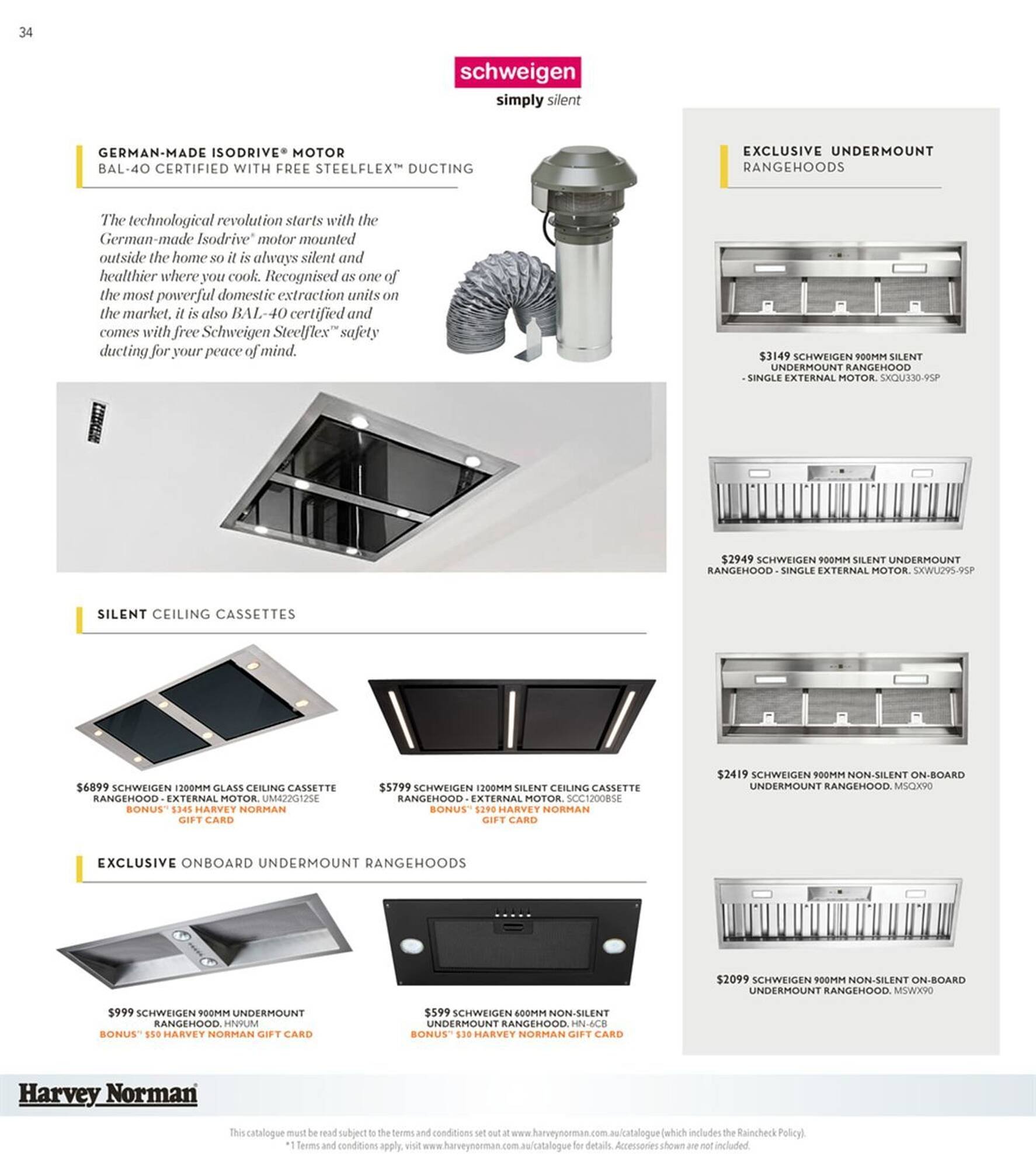 34

schweigen
simply silent

GERMAN-MADE ISODRIVE® MOTOR
BAL-40 CERTIFIED WITH FREE STEELFLEX™ DUCTING

The technological revolution starts with the German-made Isodrive® motor mounted outside the home so it is always silent and healthier where you cook. Recognised as one of the most powerful domestic extraction units on the market, it is also BAL-40 certified and comes with free Schweigen Steelflex™ safety ducting for your peace of mind.

SILENT CEILING CASSETTES

$6899 SCHWEIGEN 1200MM GLASS CEILING CASSETTE RANGEHOOD - EXTERNAL MOTOR. UM422G12SE
BONUS*1 $345 HARVEY NORMAN GIFT CARD

$5799 SCHWEIGEN 1200MM SILENT CEILING CASSETTE RANGEHOOD - EXTERNAL MOTOR. SCC1200BSE
BONUS*1 $290 HARVEY NORMAN GIFT CARD

EXCLUSIVE ONBOARD UNDERMOUNT RANGEHOODS

$999 SCHWEIGEN 900MM UNDERMOUNT RANGEHOOD. HN9UM
BONUS*1 $50 HARVEY NORMAN GIFT CARD

$599 SCHWEIGEN 600MM NON-SILENT UNDERMOUNT RANGEHOOD. HN-6CB
BONUS*1 $30 HARVEY NORMAN GIFT CARD

EXCLUSIVE UNDERMOUNT RANGEHOODS

$3149 SCHWEIGEN 900MM SILENT UNDERMOUNT RANGEHOOD - SINGLE EXTERNAL MOTOR. SXQU330-9SP

$2949 SCHWEIGEN 900MM SILENT UNDERMOUNT RANGEHOOD - SINGLE EXTERNAL MOTOR. SXWU295-9SP

$2419 SCHWEIGEN 900MM NON-SILENT ON-BOARD UNDERMOUNT RANGEHOOD. MSQX90

$2099 SCHWEIGEN 900MM NON-SILENT ON-BOARD UNDERMOUNT RANGEHOOD. MSWX90

Harvey Norman

This catalogue must be read subject to the terms and conditions set out at www.harveynorman.com.au/catalogue (which includes the Raincheck Policy).
*1 Terms and conditions apply, visit www.harveynorman.com.au/catalogue for details. Accessories shown are not included.