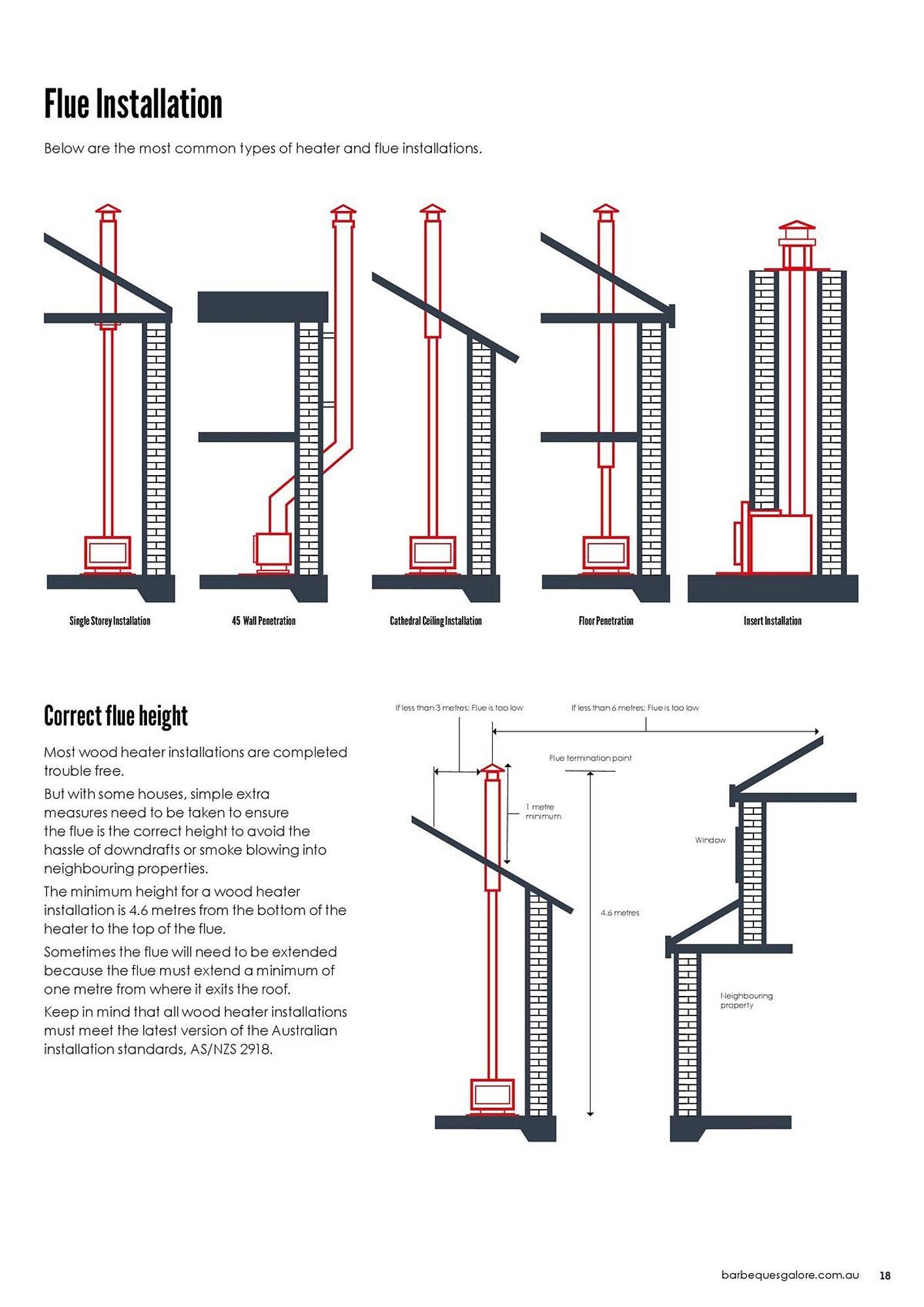 Flue Installation

Below are the most common types of heater and flue installations.

Single Storey Installation

45 Wall Penetration

Cathedral Ceiling Installation

Floor Penetration

Insert Installation

Correct flue height

Most wood heater installations are completed trouble free.

But with some houses, simple extra measures need to be taken to ensure the flue is the correct height to avoid the hassle of downdrafts or smoke blowing into neighbouring properties.

The minimum height for a wood heater installation is 4.6 metres from the bottom of the heater to the top of the flue.

Sometimes the flue will need to be extended because the flue must extend a minimum of one metre from where it exits the roof.

Keep in mind that all wood heater installations must meet the latest version of the Australian installation standards, AS/NZS 2918.

If less than 3 metres: Flue is too low

If less than 6 metres: Flue is too low

Flue termination point

1 metre minimum

Window

4.6 metres

Neighbouring property

barbequesgalore.com.au 18