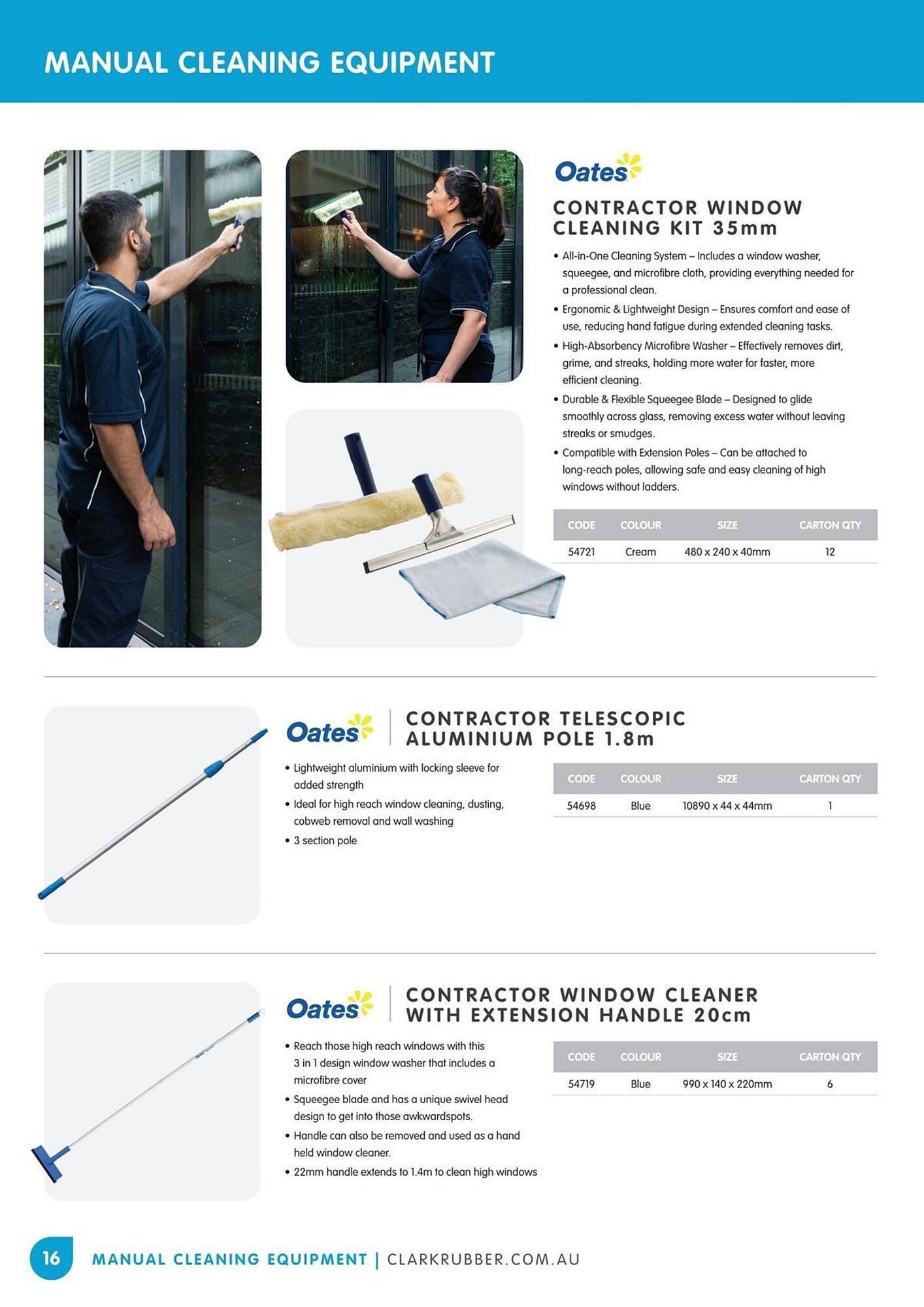 MANUAL CLEANING EQUIPMENT

Oates

CONTRACTOR WINDOW CLEANING KIT 35mm

• All-in-One Cleaning System – Includes a window washer, squeegee, and microfibre cloth, providing everything needed for a professional clean.
• Ergonomic & Lightweight Design – Ensures comfort and ease of use, reducing hand fatigue during extended cleaning tasks.
• High-Absorbency Microfibre Washer – Effectively removes dirt, grime, and streaks, holding more water for faster, more efficient cleaning.
• Durable & Flexible Squeegee Blade – Designed to glide smoothly across glass, removing excess water without leaving streaks or smudges.
• Compatible with Extension Poles – Can be attached to long-reach poles, allowing safe and easy cleaning of high windows without ladders.

| CODE | COLOUR | SIZE | CARTON QTY |
|---|---|---|---|
| 54721 | Cream | 480 x 240 x 40mm | 12 |

Oates

CONTRACTOR TELESCOPIC ALUMINIUM POLE 1.8m

• Lightweight aluminium with locking sleeve for added strength
• Ideal for high reach window cleaning, dusting, cobweb removal and wall washing
• 3 section pole

| CODE | COLOUR | SIZE | CARTON QTY |
|---|---|---|---|
| 54698 | Blue | 10890 x 44 x 44mm | 1 |

Oates

CONTRACTOR WINDOW CLEANER WITH EXTENSION HANDLE 20cm

• Reach those high reach windows with this 3 in 1 design window washer that includes a microfibre cover
• Squeegee blade and has a unique swivel head design to get into those awkwardspots.
• Handle can also be removed and used as a hand held window cleaner.
• 22mm handle extends to 1.4m to clean high windows

| CODE | COLOUR | SIZE | CARTON QTY |
|---|---|---|---|
| 54719 | Blue | 990 x 140 x 220mm | 6 |

16 MANUAL CLEANING EQUIPMENT | CLARKRUBBER.COM.AU