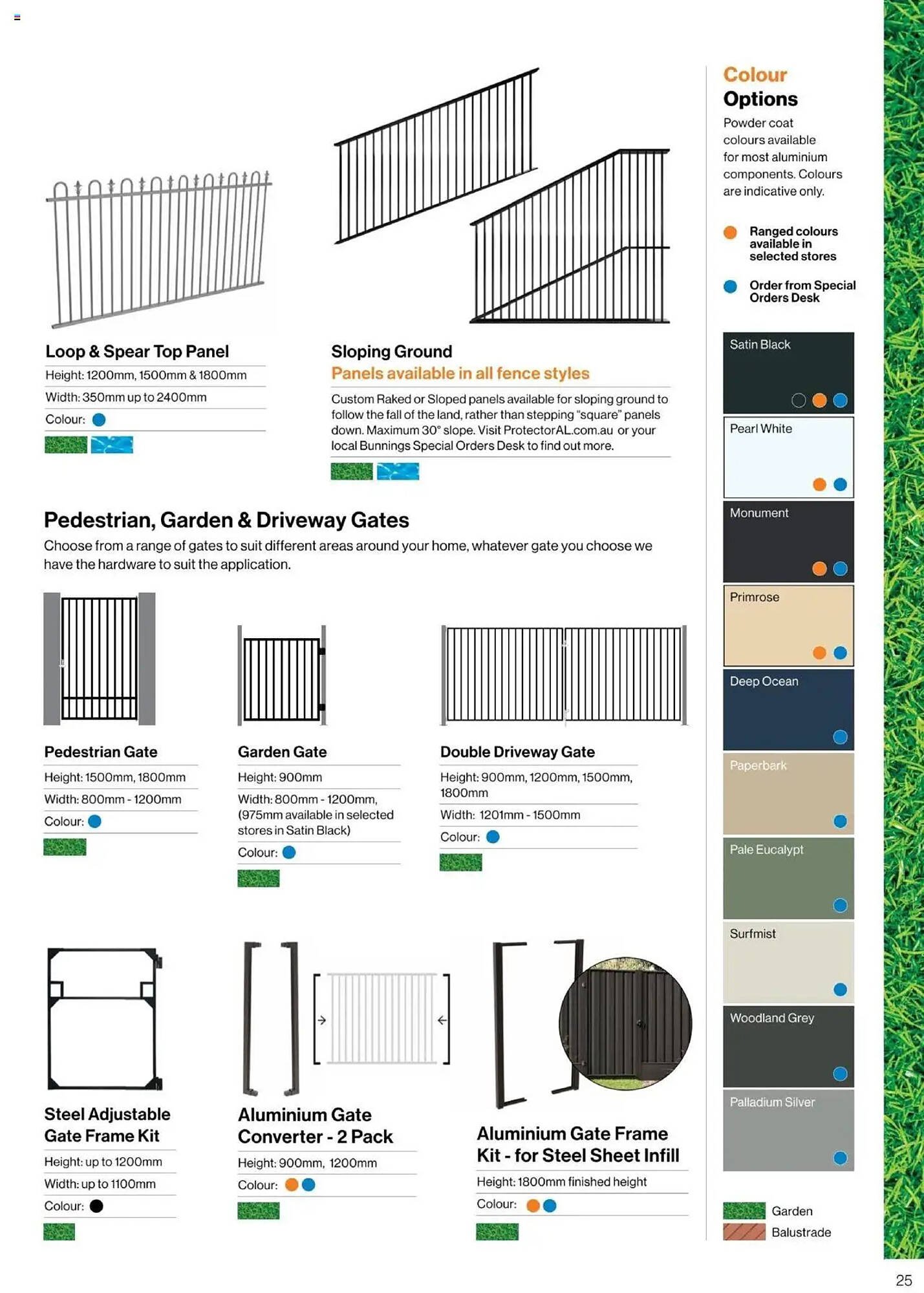 Loop & Spear Top Panel

Height: 1200mm, 1500mm & 1800mm

Width: 350mm up to 2400mm

Colour:

Sloping Ground

Panels available in all fence styles

Custom Raked or Sloped panels available for sloping ground to follow the fall of the land, rather than stepping "square" panels down. Maximum 30° slope. Visit ProtectorAL.com.au or your local Bunnings Special Orders Desk to find out more.

Pedestrian, Garden & Driveway Gates

Choose from a range of gates to suit different areas around your home, whatever gate you choose we have the hardware to suit the application.

Pedestrian Gate

Height: 1500mm, 1800mm

Width: 800mm - 1200mm

Colour:

Garden Gate

Height: 900mm

Width: 800mm - 1200mm, (975mm available in selected stores in Satin Black)

Colour:

Double Driveway Gate

Height: 900mm, 1200mm, 1500mm, 1800mm

Width: 1201mm - 1500mm

Colour:

Steel Adjustable Gate Frame Kit

Height: up to 1200mm

Width: up to 1100mm

Colour:

Aluminium Gate Converter - 2 Pack

Height: 900mm, 1200mm

Colour:

Aluminium Gate Frame Kit - for Steel Sheet Infill

Height: 1800mm finished height

Colour:

Colour Options

Powder coat colours available for most aluminium components. Colours are indicative only.

Ranged colours available in selected stores

Order from Special Orders Desk

Satin Black

Pearl White

Monument

Primrose

Deep Ocean

Paperbark

Pale Eucalypt

Surfmist

Woodland Grey

Palladium Silver

Garden

Balustrade

25