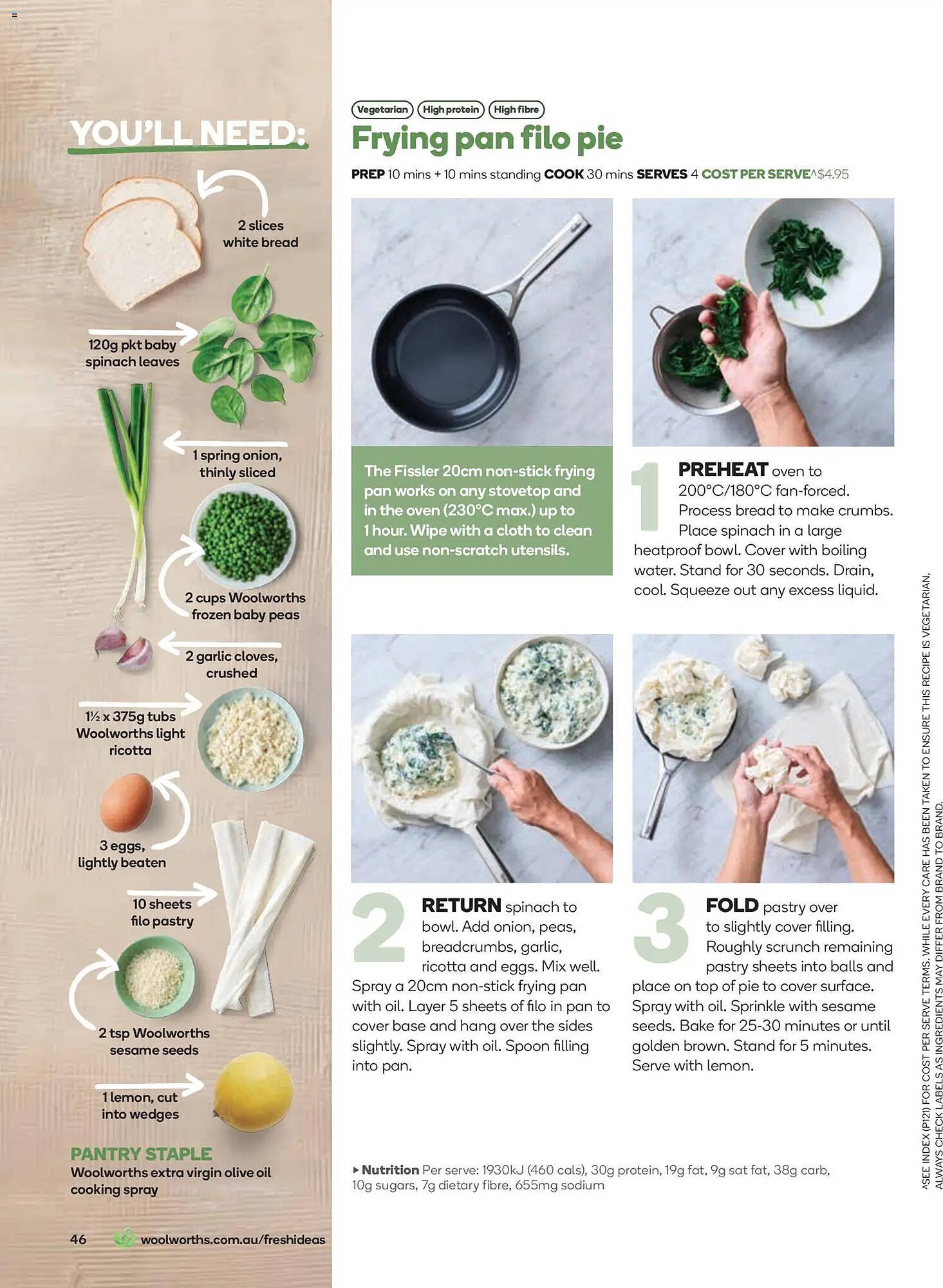 YOU'LL NEED:

2 slices white bread

120g pkt baby spinach leaves

1 spring onion, thinly sliced

2 cups Woolworths frozen baby peas

2 garlic cloves, crushed

1½ x 375g tubs Woolworths light ricotta

3 eggs, lightly beaten

10 sheets filo pastry

2 tsp Woolworths sesame seeds

1 lemon, cut into wedges

PANTRY STAPLE
Woolworths extra virgin olive oil cooking spray

46 woolworths.com.au/freshideas

Vegetarian High protein High fibre

Frying pan filo pie

PREP 10 mins + 10 mins standing COOK 30 mins SERVES 4 COST PER SERVE^$4.95

The Fissler 20cm non-stick frying pan works on any stovetop and in the oven (230°C max.) up to 1 hour. Wipe with a cloth to clean and use non-scratch utensils.

1 PREHEAT oven to 200°C/180°C fan-forced. Process bread to make crumbs. Place spinach in a large heatproof bowl. Cover with boiling water. Stand for 30 seconds. Drain, cool. Squeeze out any excess liquid.

2 RETURN spinach to bowl. Add onion, peas, breadcrumbs, garlic, ricotta and eggs. Mix well. Spray a 20cm non-stick frying pan with oil. Layer 5 sheets of filo in pan to cover base and hang over the sides slightly. Spray with oil. Spoon filling into pan.

3 FOLD pastry over to slightly cover filling. Roughly scrunch remaining pastry sheets into balls and place on top of pie to cover surface. Spray with oil. Sprinkle with sesame seeds. Bake for 25-30 minutes or until golden brown. Stand for 5 minutes. Serve with lemon.

▸ Nutrition Per serve: 1930kJ (460 cals), 30g protein, 19g fat, 9g sat fat, 38g carb, 10g sugars, 7g dietary fibre, 655mg sodium

^SEE INDEX (P121) FOR COST PER SERVE TERMS. WHILE EVERY CARE HAS BEEN TAKEN TO ENSURE THIS RECIPE IS VEGETARIAN, ALWAYS CHECK LABELS AS INGREDIENTS MAY DIFFER FROM BRAND TO BRAND.