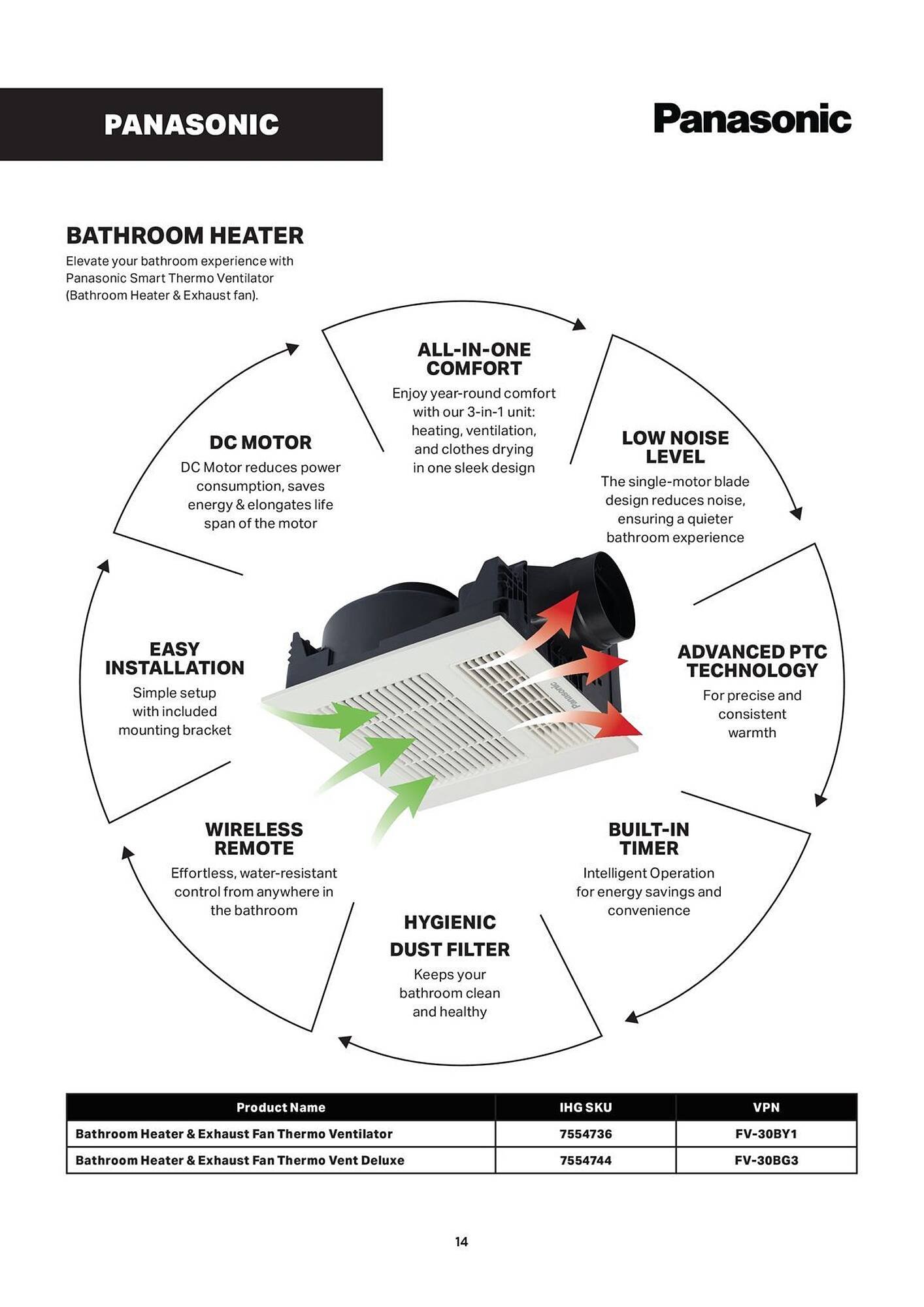 PANASONIC

Panasonic

BATHROOM HEATER
Elevate your bathroom experience with Panasonic Smart Thermo Ventilator (Bathroom Heater & Exhaust fan).

ALL-IN-ONE COMFORT
Enjoy year-round comfort with our 3-in-1 unit: heating, ventilation, and clothes drying in one sleek design

LOW NOISE LEVEL
The single-motor blade design reduces noise, ensuring a quieter bathroom experience

ADVANCED PTC TECHNOLOGY
For precise and consistent warmth

BUILT-IN TIMER
Intelligent Operation for energy savings and convenience

HYGIENIC DUST FILTER
Keeps your bathroom clean and healthy

WIRELESS REMOTE
Effortless, water-resistant control from anywhere in the bathroom

EASY INSTALLATION
Simple setup with included mounting bracket

DC MOTOR
DC Motor reduces power consumption, saves energy & elongates life span of the motor

Panasonic

| Product Name | IHG SKU | VPN |
|---|---|---|
| Bathroom Heater & Exhaust Fan Thermo Ventilator | 7554736 | FV-30BY1 |
| Bathroom Heater & Exhaust Fan Thermo Vent Deluxe | 7554744 | FV-30BG3 |

14