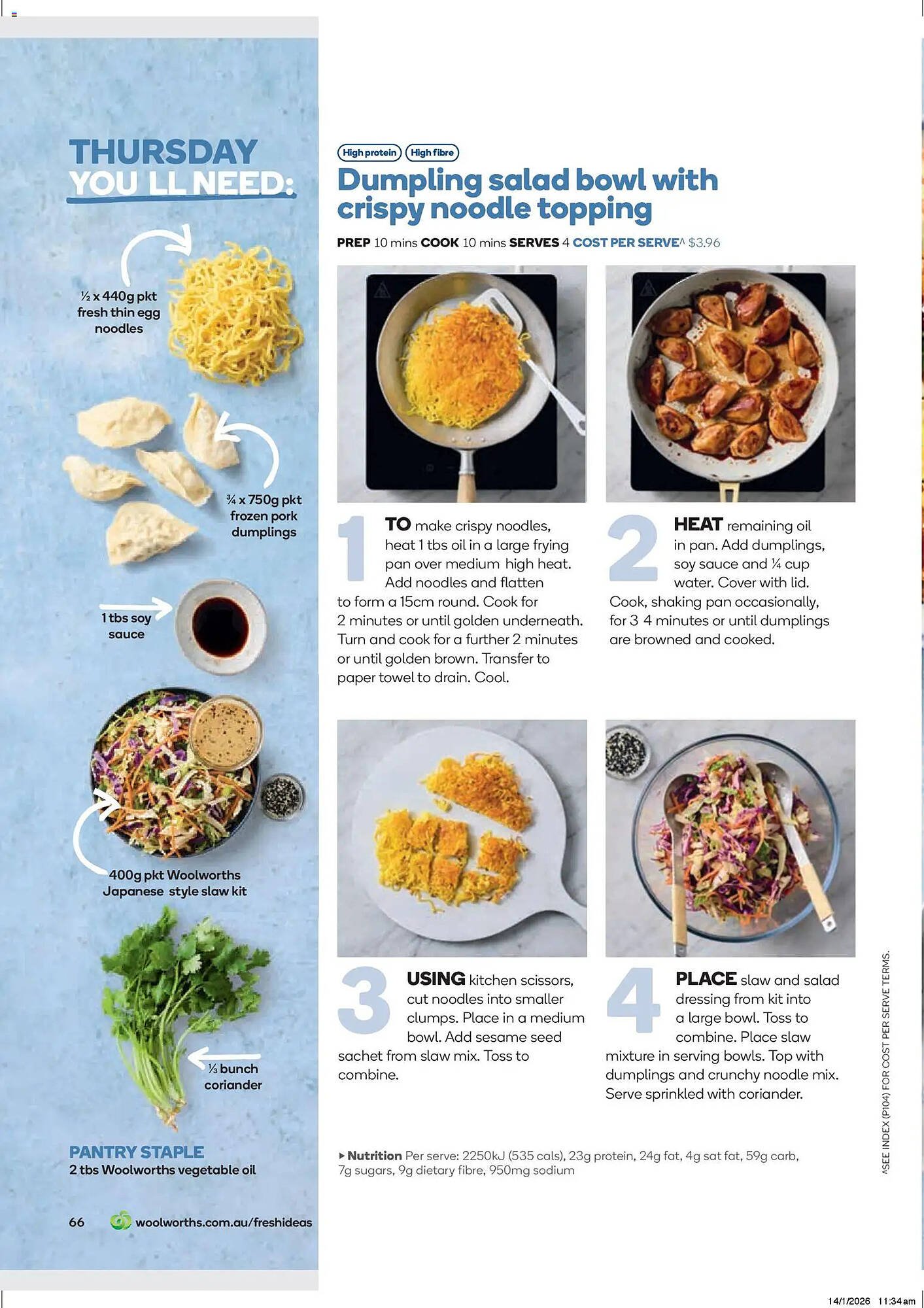 THURSDAY
YOU LL NEED:

½ x 440g pkt fresh thin egg noodles

¾ x 750g pkt frozen pork dumplings

1 tbs soy sauce

400g pkt Woolworths Japanese style slaw kit

⅓ bunch coriander

PANTRY STAPLE
2 tbs Woolworths vegetable oil

66 woolworths.com.au/freshideas

High protein High fibre

Dumpling salad bowl with crispy noodle topping

PREP 10 mins COOK 10 mins SERVES 4 COST PER SERVE^ $3.96

1 TO make crispy noodles, heat 1 tbs oil in a large frying pan over medium high heat. Add noodles and flatten to form a 15cm round. Cook for 2 minutes or until golden underneath. Turn and cook for a further 2 minutes or until golden brown. Transfer to paper towel to drain. Cool.

2 HEAT remaining oil in pan. Add dumplings, soy sauce and ¼ cup water. Cover with lid. Cook, shaking pan occasionally, for 3 4 minutes or until dumplings are browned and cooked.

3 USING kitchen scissors, cut noodles into smaller clumps. Place in a medium bowl. Add sesame seed sachet from slaw mix. Toss to combine.

4 PLACE slaw and salad dressing from kit into a large bowl. Toss to combine. Place slaw mixture in serving bowls. Top with dumplings and crunchy noodle mix. Serve sprinkled with coriander.

▸ Nutrition Per serve: 2250kJ (535 cals), 23g protein, 24g fat, 4g sat fat, 59g carb, 7g sugars, 9g dietary fibre, 950mg sodium

^SEE INDEX (P104) FOR COST PER SERVE TERMS.

14/1/2026 11:34 am