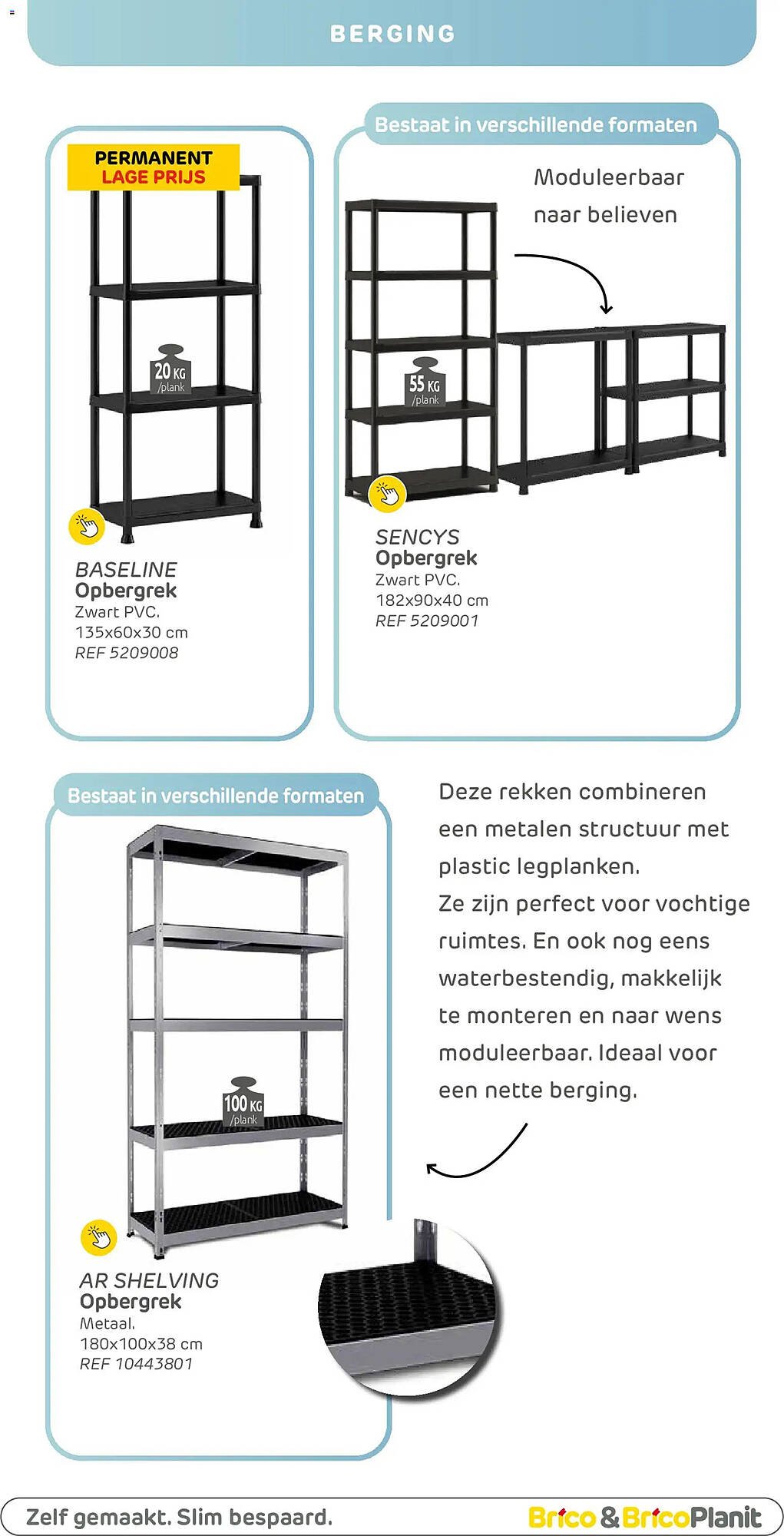 BERGING

PERMANENT LAGE PRIJS

20 KG /plank

BASELINE
Opbergrek
Zwart PVC.
135x60x30 cm
REF 5209008

Bestaat in verschillende formaten

Moduleerbaar naar believen

55 KG /plank

SENCYS
Opbergrek
Zwart PVC.
182x90x40 cm
REF 5209001

Bestaat in verschillende formaten

100 KG /plank

AR SHELVING
Opbergrek
Metaal.
180x100x38 cm
REF 10443801

Deze rekken combineren een metalen structuur met plastic legplanken.
Ze zijn perfect voor vochtige ruimtes. En ook nog eens waterbestendig, makkelijk te monteren en naar wens moduleerbaar. Ideaal voor een nette berging.

Zelf gemaakt. Slim bespaard.

Brico & BricoPlanit