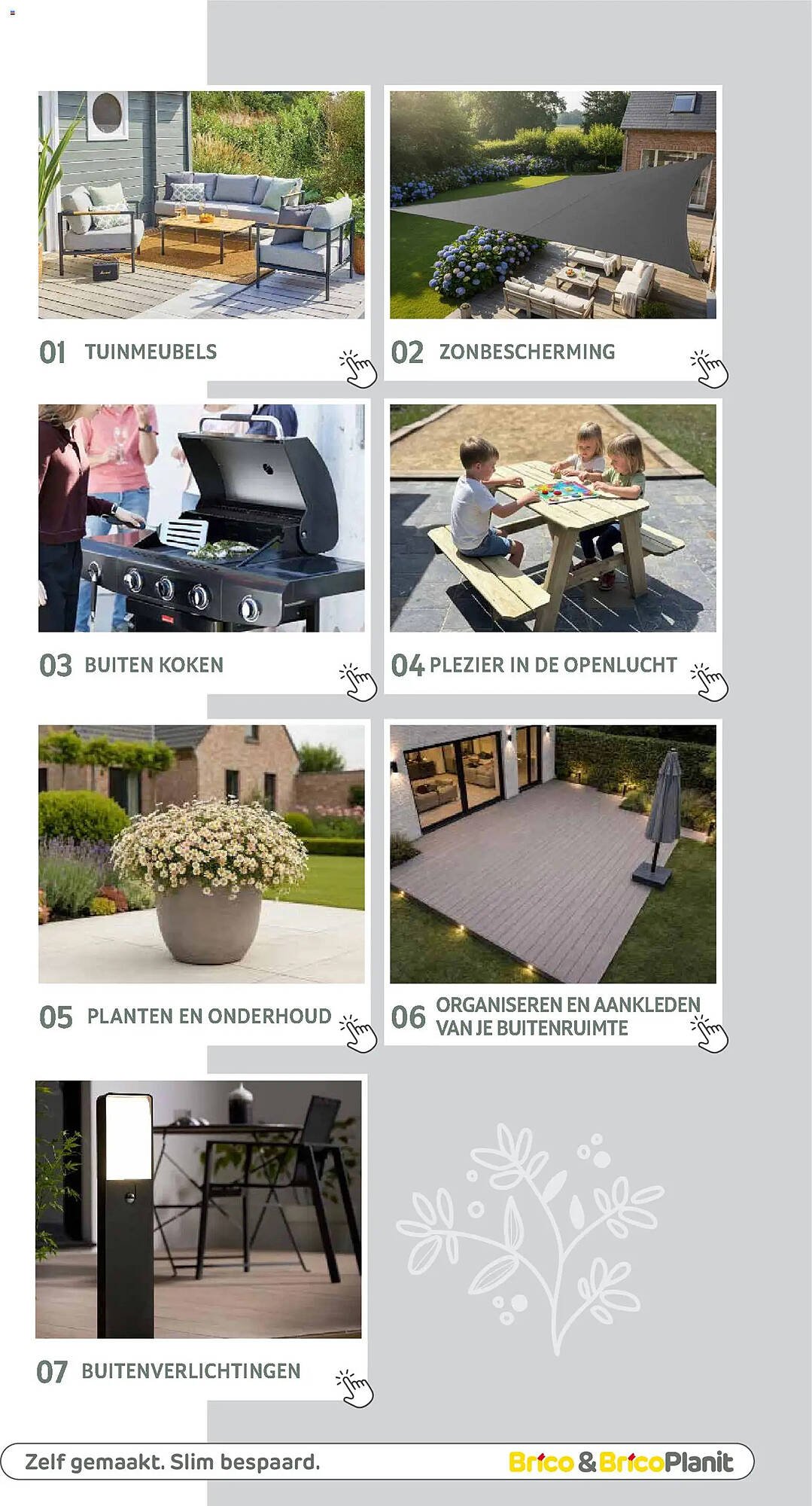 01 TUINMEUBELS

02 ZONBESCHERMING

03 BUITEN KOKEN

04 PLEZIER IN DE OPENLUCHT

05 PLANTEN EN ONDERHOUD

06 ORGANISEREN EN AANKLEDEN VAN JE BUITENRUIMTE

07 BUITENVERLICHTINGEN

Zelf gemaakt. Slim bespaard.

Brico & BricoPlanit