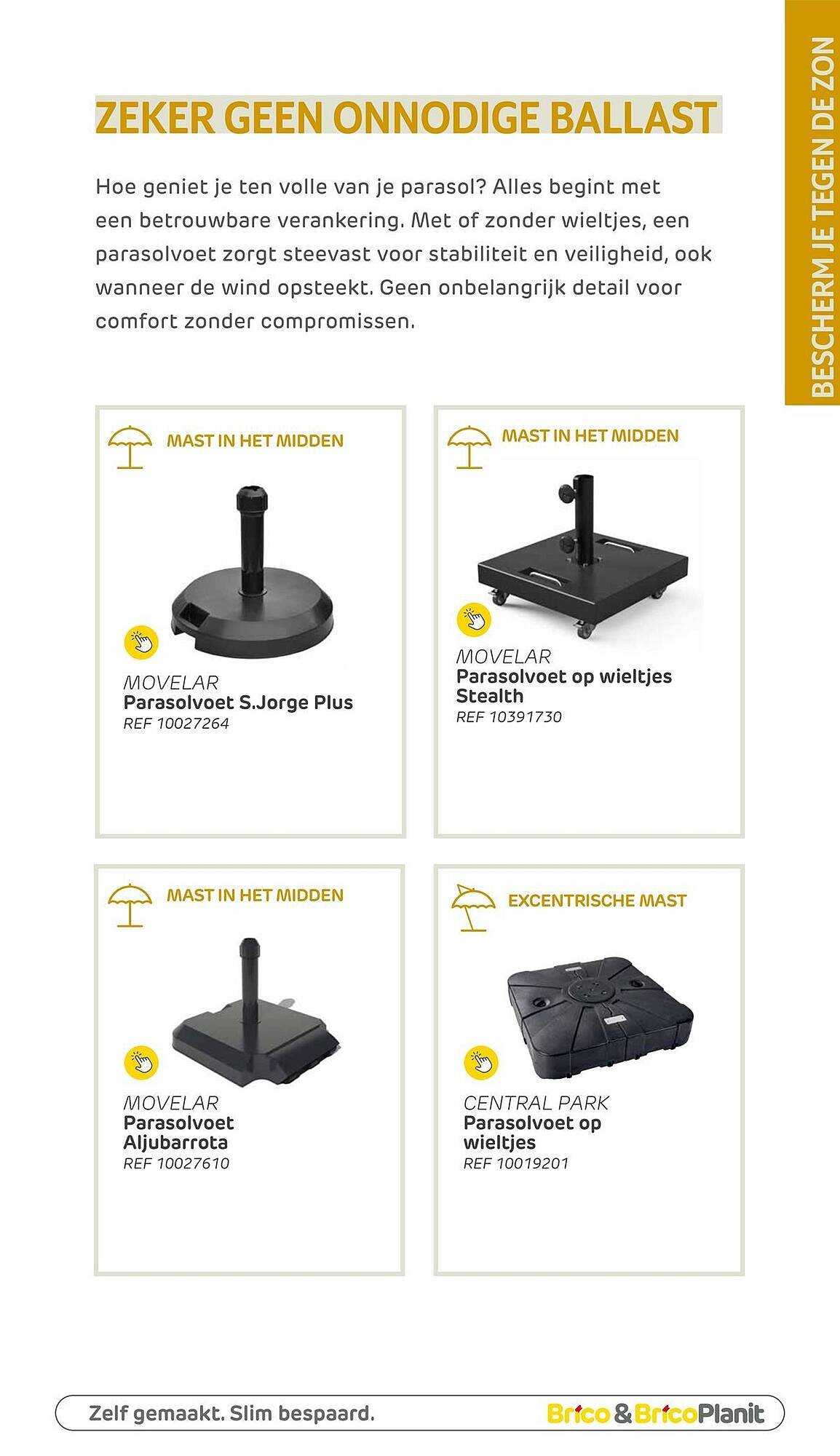 BESCHERM JE TEGEN DE ZON

ZEKER GEEN ONNODIGE BALLAST

Hoe geniet je ten volle van je parasol? Alles begint met een betrouwbare verankering. Met of zonder wieltjes, een parasolvoet zorgt steevast voor stabiliteit en veiligheid, ook wanneer de wind opsteekt. Geen onbelangrijk detail voor comfort zonder compromissen.

MAST IN HET MIDDEN

MOVELAR
Parasolvoet S.Jorge Plus
REF 10027264

MAST IN HET MIDDEN

MOVELAR
Parasolvoet op wieltjes Stealth
REF 10391730

MAST IN HET MIDDEN

MOVELAR
Parasolvoet Aljubarrota
REF 10027610

EXCENTRISCHE MAST

CENTRAL PARK
Parasolvoet op wieltjes
REF 10019201

Zelf gemaakt. Slim bespaard.

Brico & BricoPlanit