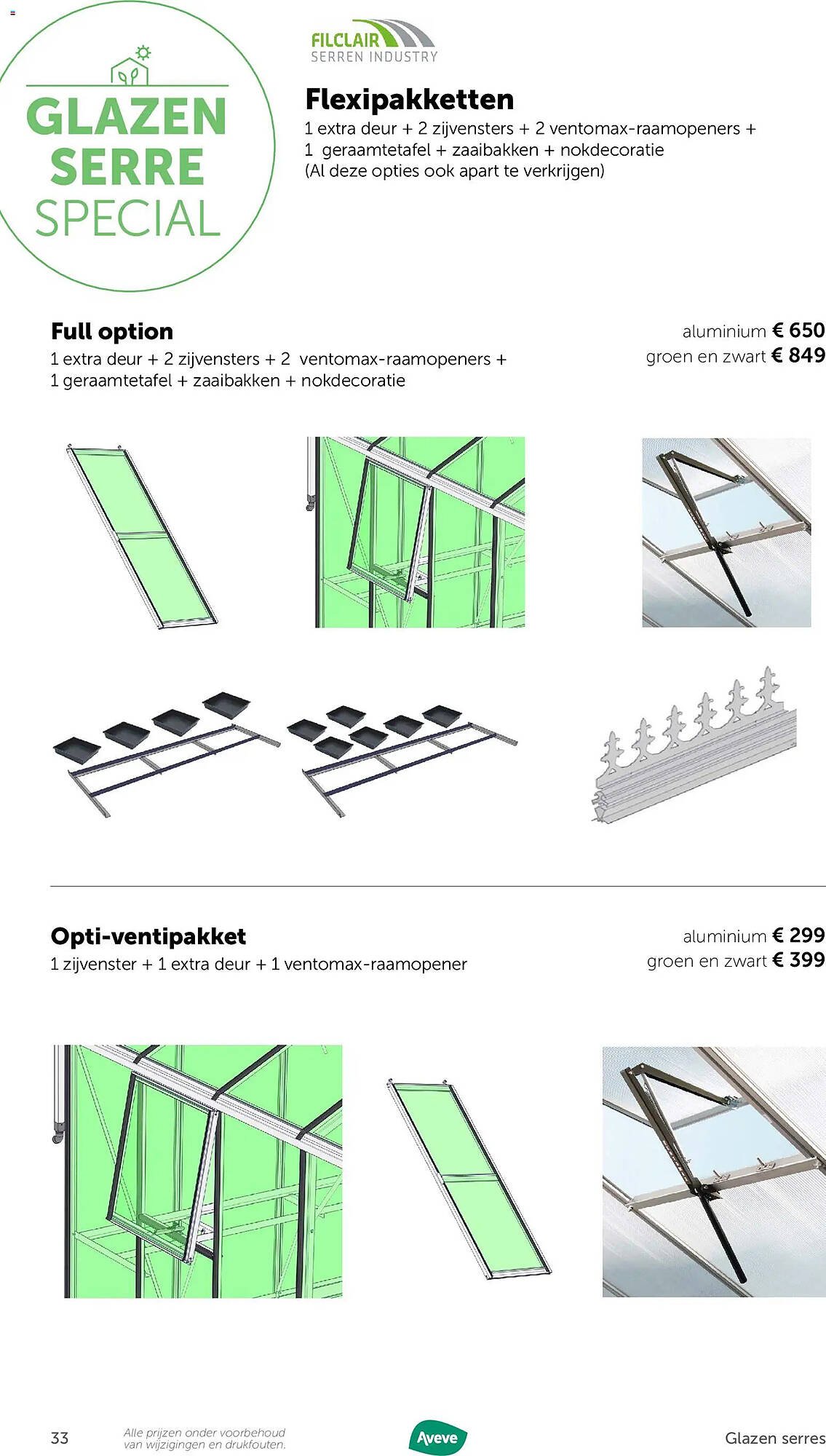 GLAZEN SERRE SPECIAL

FILCLAIR
SERREN INDUSTRY

Flexipakketten
1 extra deur + 2 zijvensters + 2 ventomax-raamopeners + 1 geraamtetafel + zaaibakken + nokdecoratie
(Al deze opties ook apart te verkrijgen)

Full option
1 extra deur + 2 zijvensters + 2 ventomax-raamopeners + 1 geraamtetafel + zaaibakken + nokdecoratie

aluminium € 650
groen en zwart € 849

Opti-ventipakket
1 zijvenster + 1 extra deur + 1 ventomax-raamopener

aluminium € 299
groen en zwart € 399

33
Alle prijzen onder voorbehoud van wijzigingen en drukfouten.
Aveve
Glazen serres