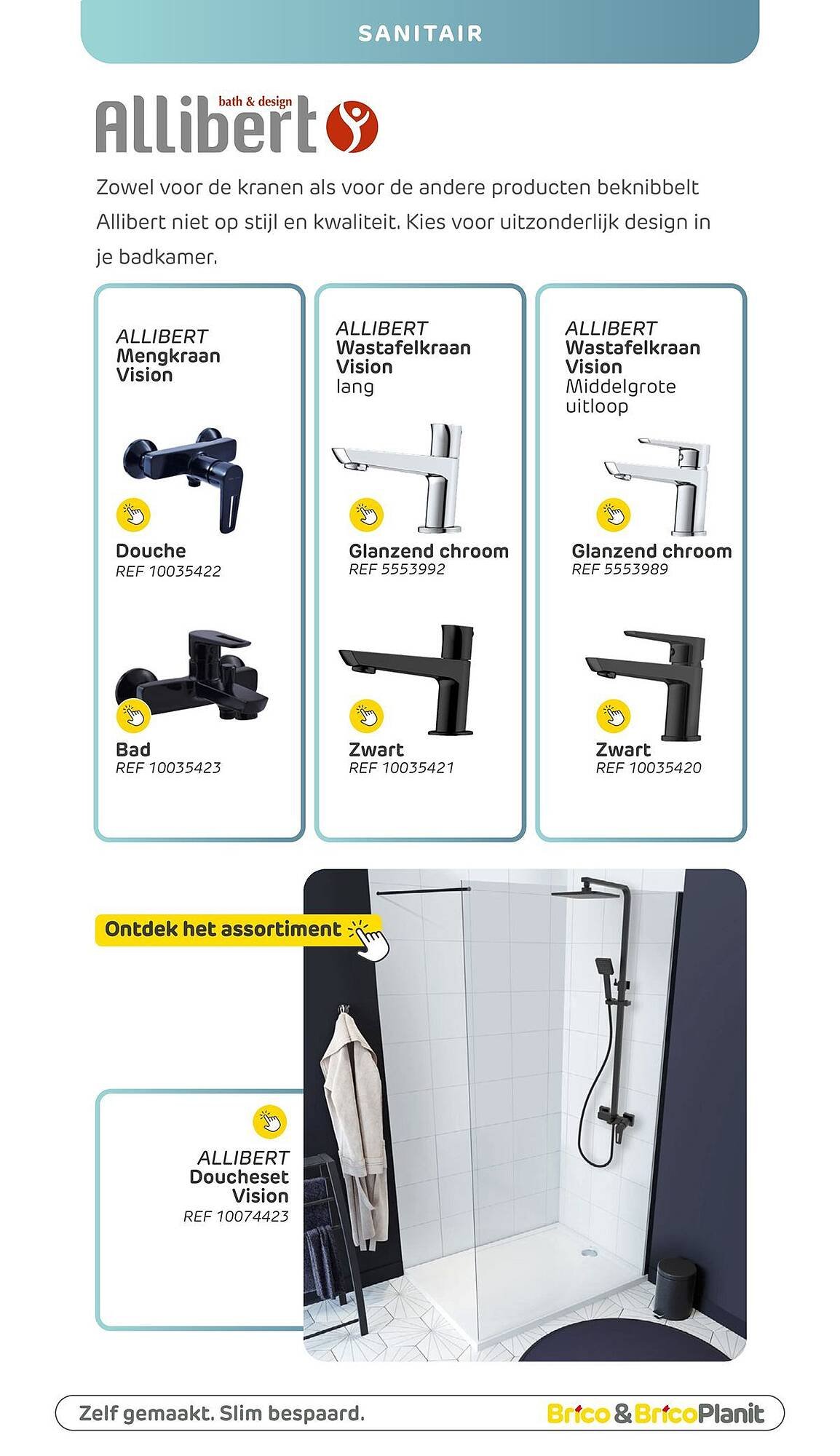 SANITAIR

Allibert bath & design

Zowel voor de kranen als voor de andere producten beknibbelt Allibert niet op stijl en kwaliteit. Kies voor uitzonderlijk design in je badkamer.

ALLIBERT
Mengkraan
Vision

Douche
REF 10035422

Bad
REF 10035423

ALLIBERT
Wastafelkraan
Vision
lang

Glanzend chroom
REF 5553992

Zwart
REF 10035421

ALLIBERT
Wastafelkraan
Vision
Middelgrote uitloop

Glanzend chroom
REF 5553989

Zwart
REF 10035420

Ontdek het assortiment

ALLIBERT
Doucheset
Vision
REF 10074423

Zelf gemaakt. Slim bespaard.

Brico & BricoPlanit