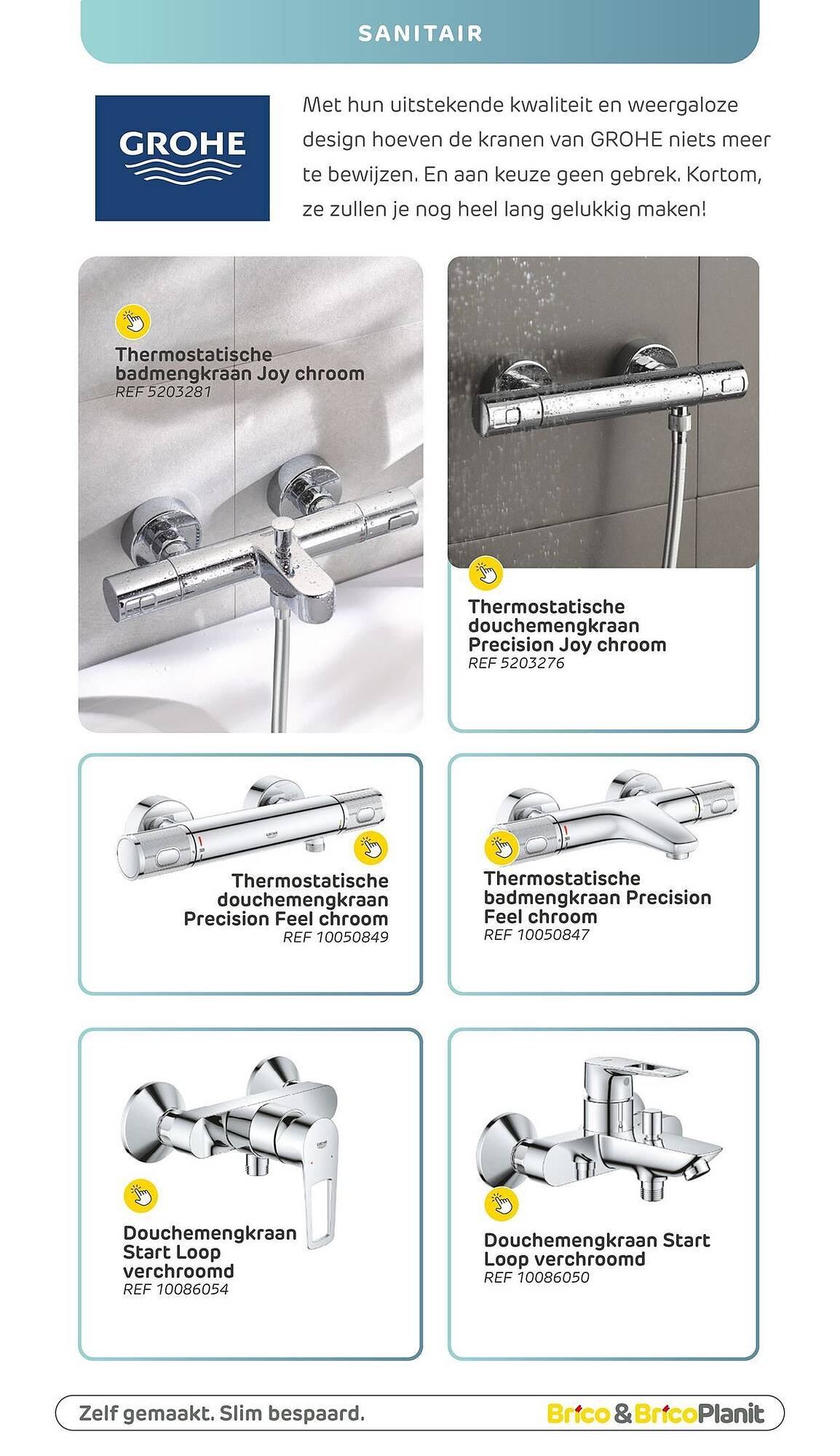 SANITAIR

GROHE

Met hun uitstekende kwaliteit en weergaloze design hoeven de kranen van GROHE niets meer te bewijzen. En aan keuze geen gebrek. Kortom, ze zullen je nog heel lang gelukkig maken!

Thermostatische badmengkraan Joy chroom
REF 5203281

Thermostatische douchemengkraan Precision Joy chroom
REF 5203276

Thermostatische douchemengkraan Precision Feel chroom
REF 10050849

Thermostatische badmengkraan Precision Feel chroom
REF 10050847

Douchemengkraan Start Loop verchroomd
REF 10086054

Douchemengkraan Start Loop verchroomd
REF 10086050

Zelf gemaakt. Slim bespaard.

Brico & BricoPlanit