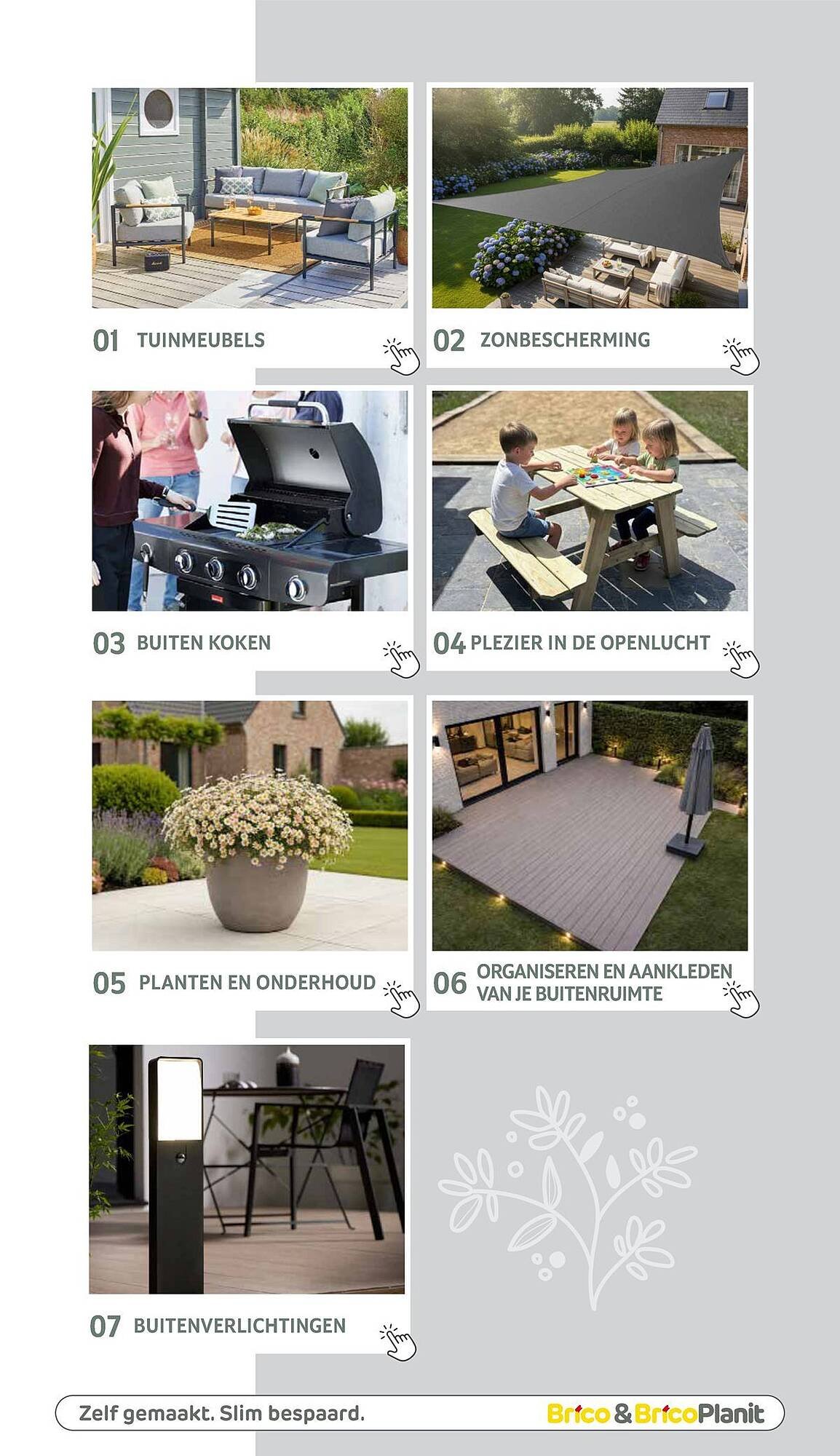 01 TUINMEUBELS

02 ZONBESCHERMING

03 BUITEN KOKEN

04 PLEZIER IN DE OPENLUCHT

05 PLANTEN EN ONDERHOUD

06 ORGANISEREN EN AANKLEDEN VAN JE BUITENRUIMTE

07 BUITENVERLICHTINGEN

Zelf gemaakt. Slim bespaard.

Brico & BricoPlanit