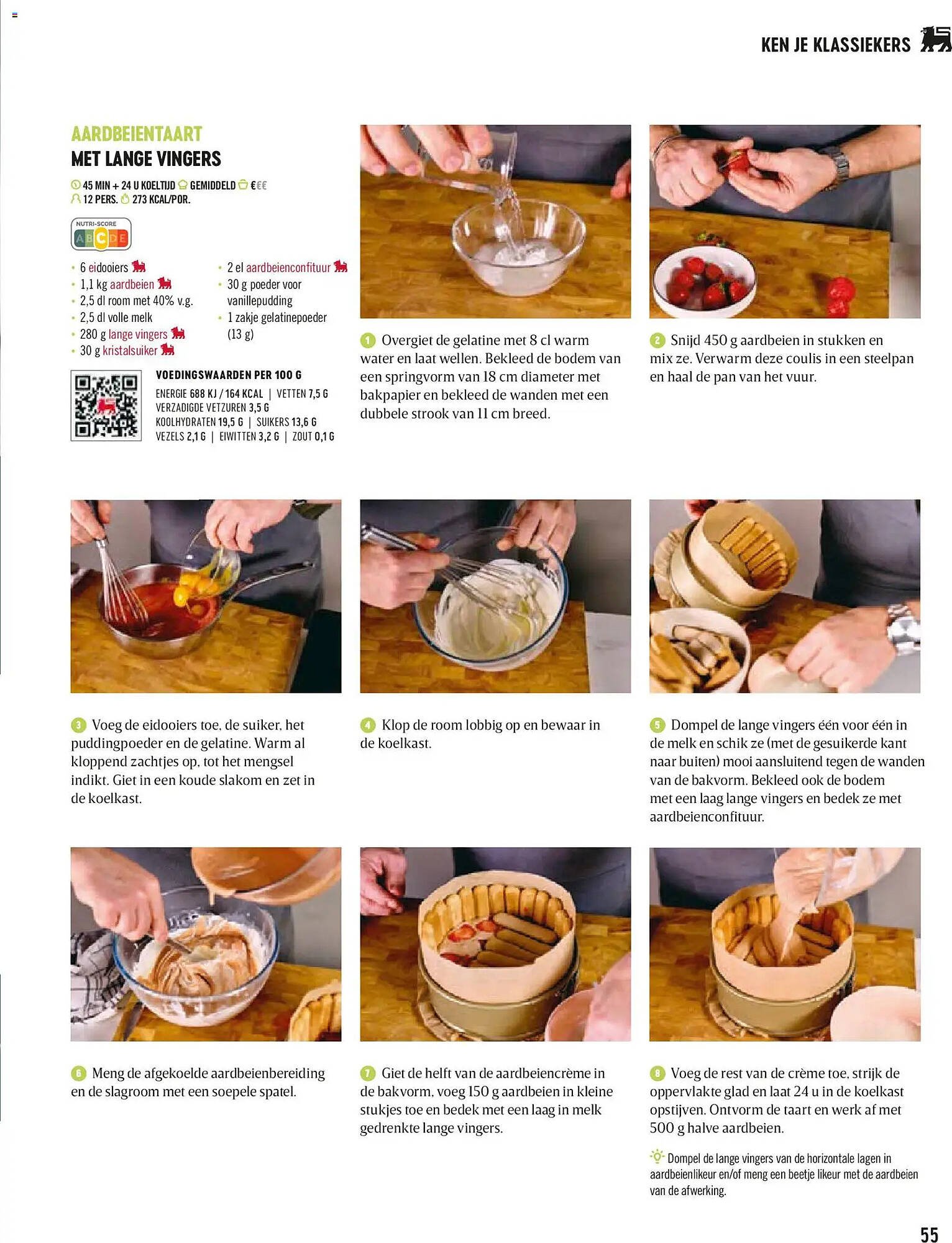 KEN JE KLASSIEKERS

AARDBEIENTAART
MET LANGE VINGERS

45 MIN + 24 U KOELTIJD GEMIDDELD €€€
12 PERS. 273 KCAL/POR.

NUTRI-SCORE
A B C D E

- 6 eidooiers
- 1,1 kg aardbeien
- 2,5 dl room met 40% v.g.
- 2,5 dl volle melk
- 280 g lange vingers
- 30 g kristalsuiker
- 2 el aardbeienconfituur
- 30 g poeder voor vanillepudding
- 1 zakje gelatinepoeder (13 g)

VOEDINGSWAARDEN PER 100 G
ENERGIE 688 KJ / 164 KCAL | VETTEN 7,5 G
VERZADIGDE VETZUREN 3,5 G
KOOLHYDRATEN 19,5 G | SUIKERS 13,6 G
VEZELS 2,1 G | EIWITTEN 3,2 G | ZOUT 0,1 G

1 Overgiet de gelatine met 8 cl warm water en laat wellen. Bekleed de bodem van een springvorm van 18 cm diameter met bakpapier en bekleed de wanden met een dubbele strook van 11 cm breed.

2 Snijd 450 g aardbeien in stukken en mix ze. Verwarm deze coulis in een steelpan en haal de pan van het vuur.

3 Voeg de eidooiers toe, de suiker, het puddingpoeder en de gelatine. Warm al kloppend zachtjes op, tot het mengsel indikt. Giet in een koude slakom en zet in de koelkast.

4 Klop de room lobbig op en bewaar in de koelkast.

5 Dompel de lange vingers één voor één in de melk en schik ze (met de gesuikerde kant naar buiten) mooi aansluitend tegen de wanden van de bakvorm. Bekleed ook de bodem met een laag lange vingers en bedek ze met aardbeienconfituur.

6 Meng de afgekoelde aardbeienbereiding en de slagroom met een soepele spatel.

7 Giet de helft van de aardbeiencrème in de bakvorm, voeg 150 g aardbeien in kleine stukjes toe en bedek met een laag in melk gedrenkte lange vingers.

8 Voeg de rest van de crème toe, strijk de oppervlakte glad en laat 24 u in de koelkast opstijven. Ontvorm de taart en werk af met 500 g halve aardbeien.

Dompel de lange vingers van de horizontale lagen in aardbeienlikeur en/of meng een beetje likeur met de aardbeien van de afwerking.

55