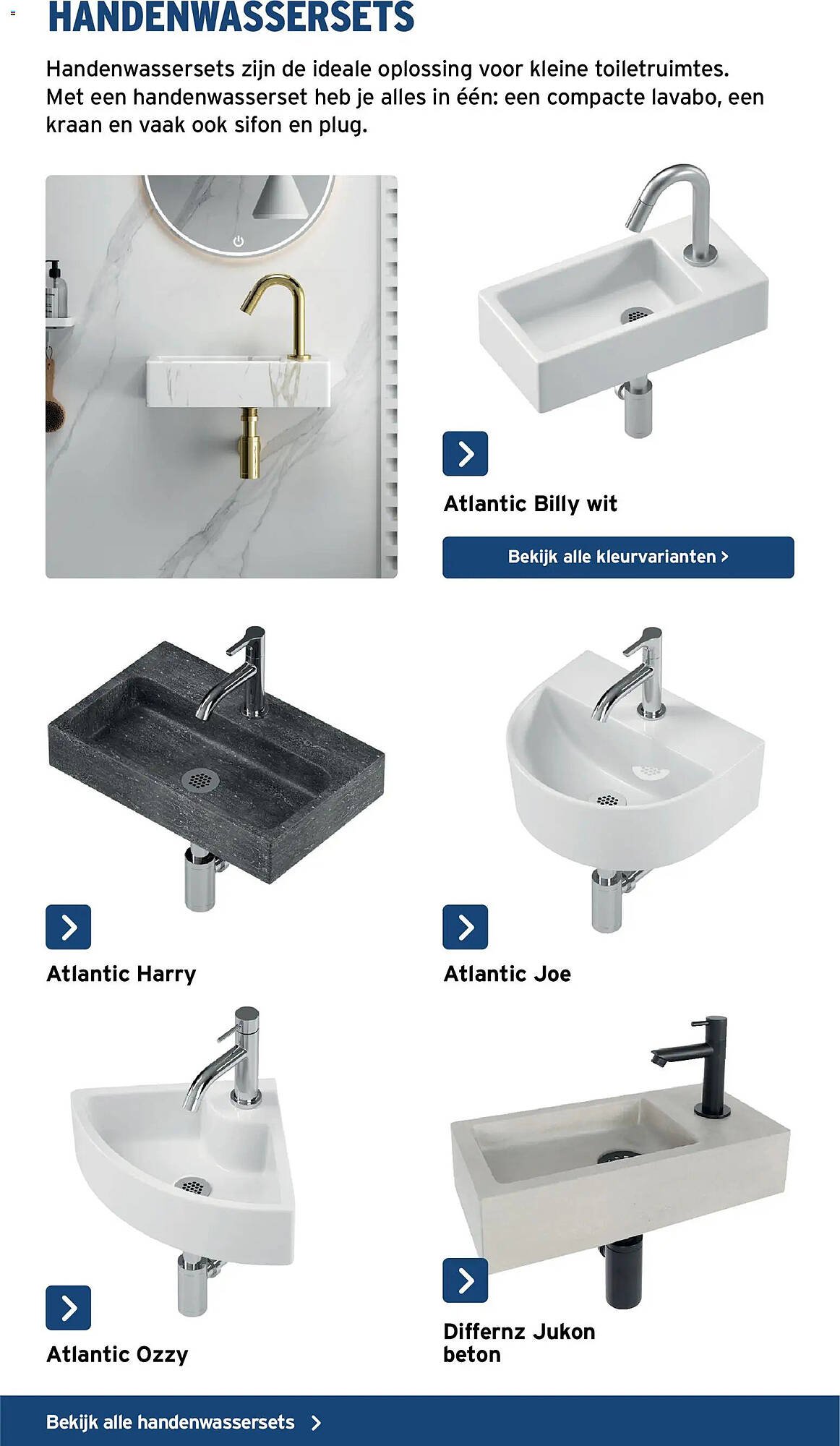 HANDENWASSERSETS

Handenwassersets zijn de ideale oplossing voor kleine toiletruimtes. Met een handenwasserset heb je alles in één: een compacte lavabo, een kraan en vaak ook sifon en plug.

Atlantic Billy wit

Bekijk alle kleurvarianten >

Atlantic Harry

Atlantic Joe

Atlantic Ozzy

Differnz Jukon beton

Bekijk alle handenwassersets >