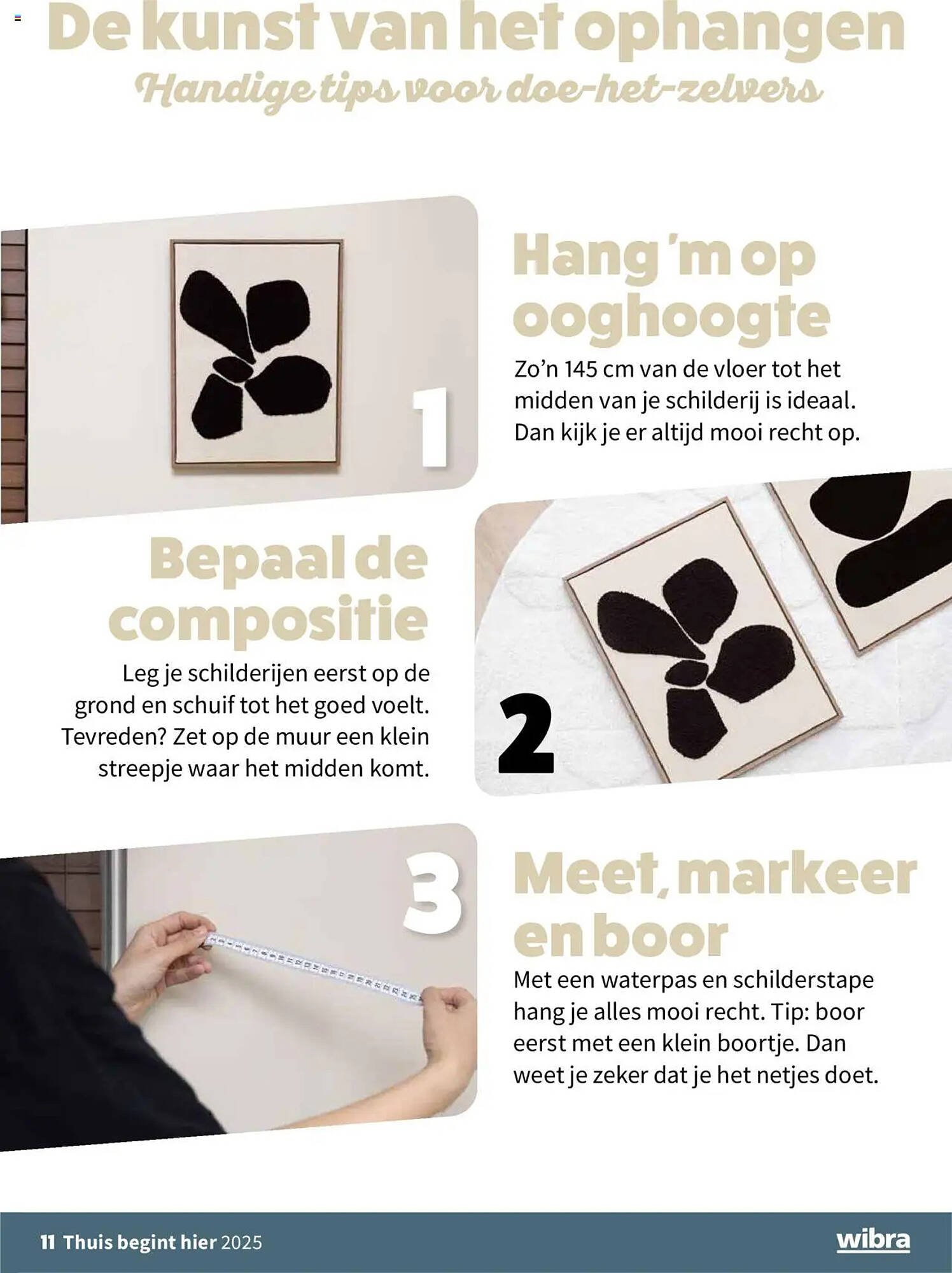 De kunst van het ophangen
Handige tips voor doe-het-zelvers

1

Hang 'm op ooghoogte
Zo'n 145 cm van de vloer tot het midden van je schilderij is ideaal. Dan kijk je er altijd mooi recht op.

Bepaal de compositie
Leg je schilderijen eerst op de grond en schuif tot het goed voelt. Tevreden? Zet op de muur een klein streepje waar het midden komt.

2

3

Meet, markeer en boor
Met een waterpas en schilderstape hang je alles mooi recht. Tip: boor eerst met een klein boortje. Dan weet je zeker dat je het netjes doet.

11 Thuis begint hier 2025
wibra