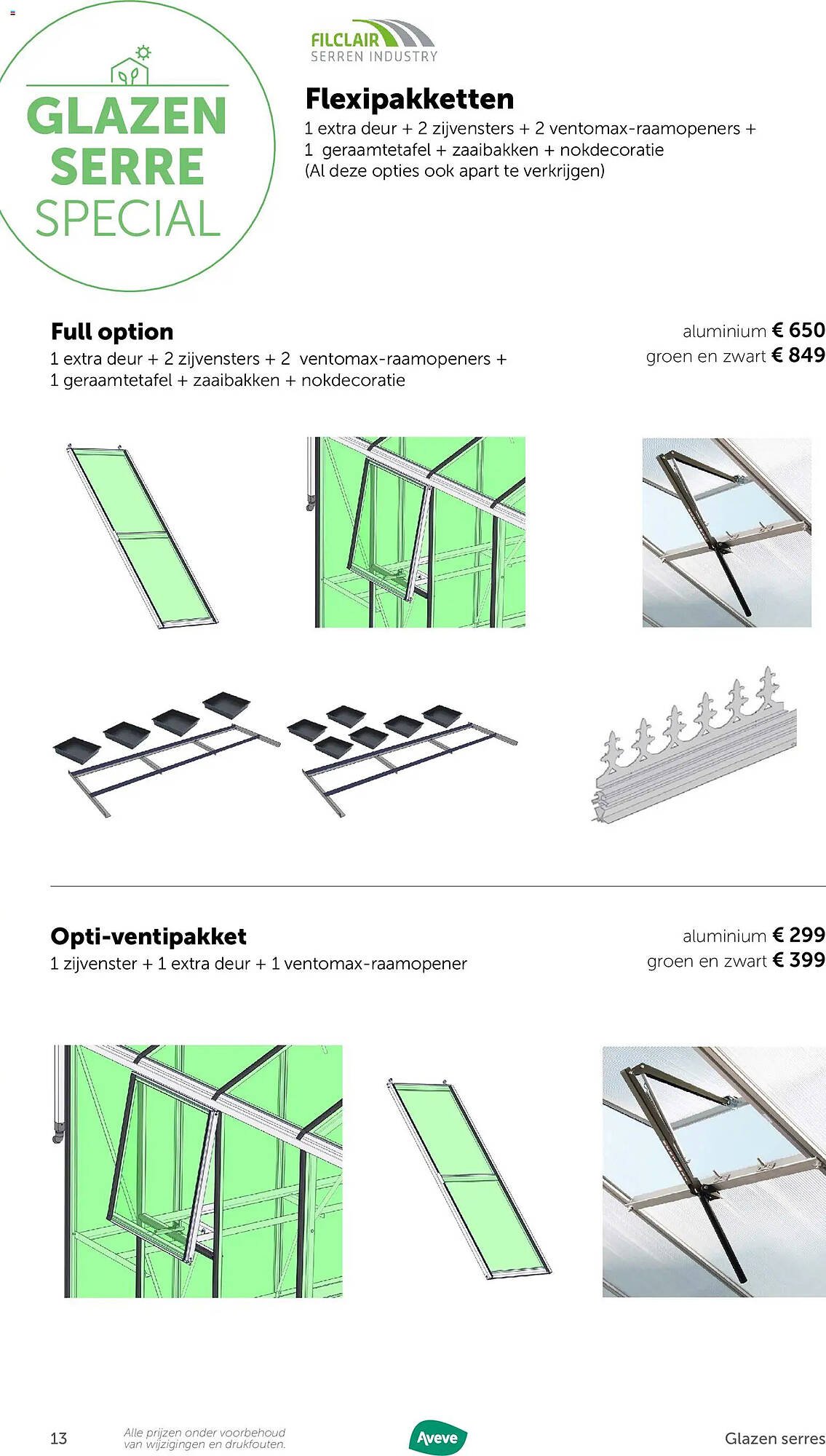 GLAZEN SERRE SPECIAL

FILCLAIR SERREN INDUSTRY

Flexipakketten
1 extra deur + 2 zijvensters + 2 ventomax-raamopeners + 1 geraamtetafel + zaaibakken + nokdecoratie
(Al deze opties ook apart te verkrijgen)

Full option
1 extra deur + 2 zijvensters + 2 ventomax-raamopeners + 1 geraamtetafel + zaaibakken + nokdecoratie

aluminium € 650
groen en zwart € 849

Opti-ventipakket
1 zijvenster + 1 extra deur + 1 ventomax-raamopener

aluminium € 299
groen en zwart € 399

13 Alle prijzen onder voorbehoud van wijzigingen en drukfouten. Aveve Glazen serres