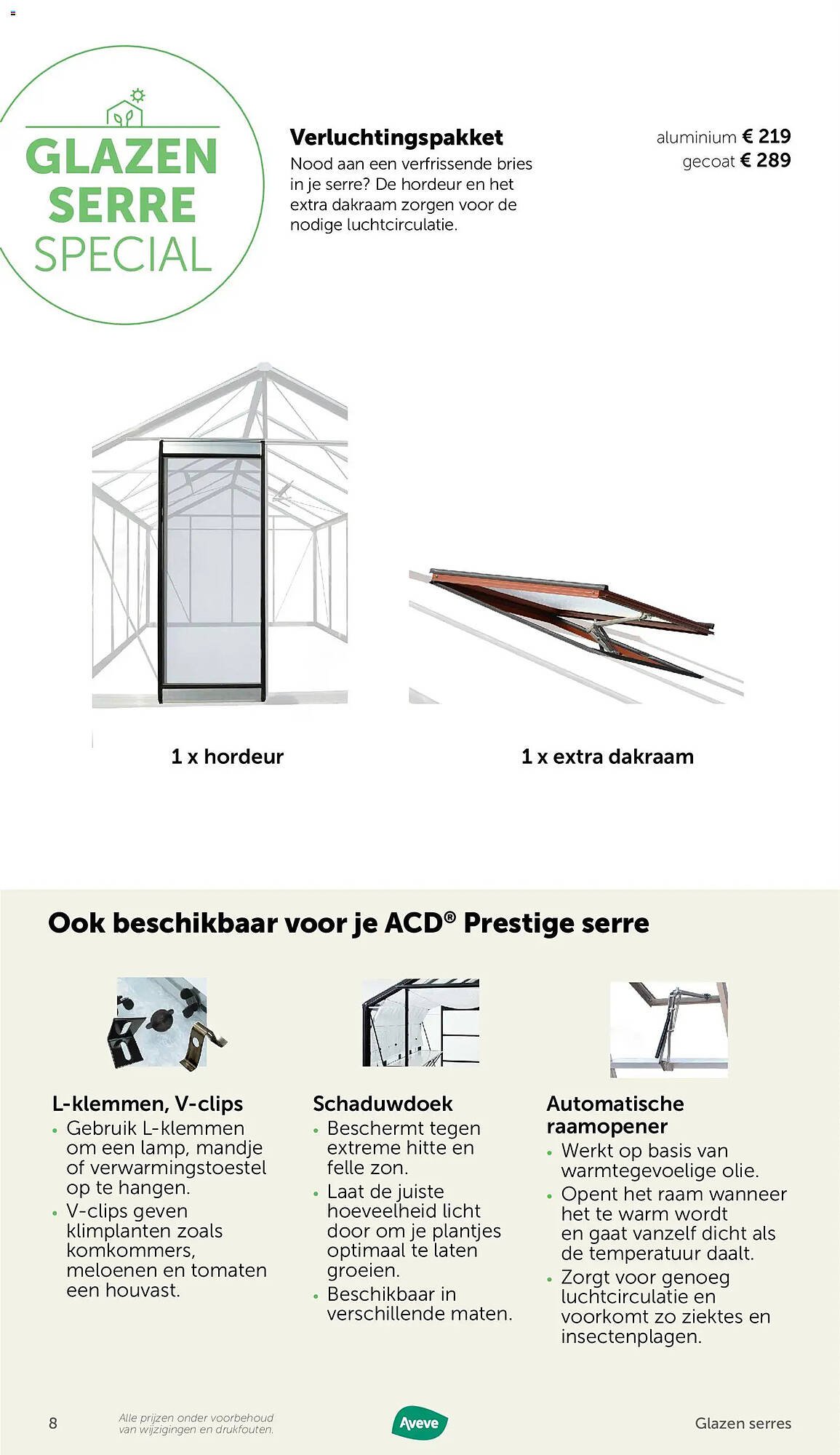 GLAZEN SERRE SPECIAL

Verluchtingspakket
Nood aan een verfrissende bries in je serre? De hordeur en het extra dakraam zorgen voor de nodige luchtcirculatie.

aluminium € 219
gecoat € 289

1 x hordeur

1 x extra dakraam

Ook beschikbaar voor je ACD® Prestige serre

L-klemmen, V-clips
• Gebruik L-klemmen om een lamp, mandje of verwarmingstoestel op te hangen.
• V-clips geven klimplanten zoals komkommers, meloenen en tomaten een houvast.

Schaduwdoek
• Beschermt tegen extreme hitte en felle zon.
• Laat de juiste hoeveelheid licht door om je plantjes optimaal te laten groeien.
• Beschikbaar in verschillende maten.

Automatische raamopener
• Werkt op basis van warmtegevoelige olie.
• Opent het raam wanneer het te warm wordt en gaat vanzelf dicht als de temperatuur daalt.
• Zorgt voor genoeg luchtcirculatie en voorkomt zo ziektes en insectenplagen.

8
Alle prijzen onder voorbehoud van wijzigingen en drukfouten.
Aveve
Glazen serres