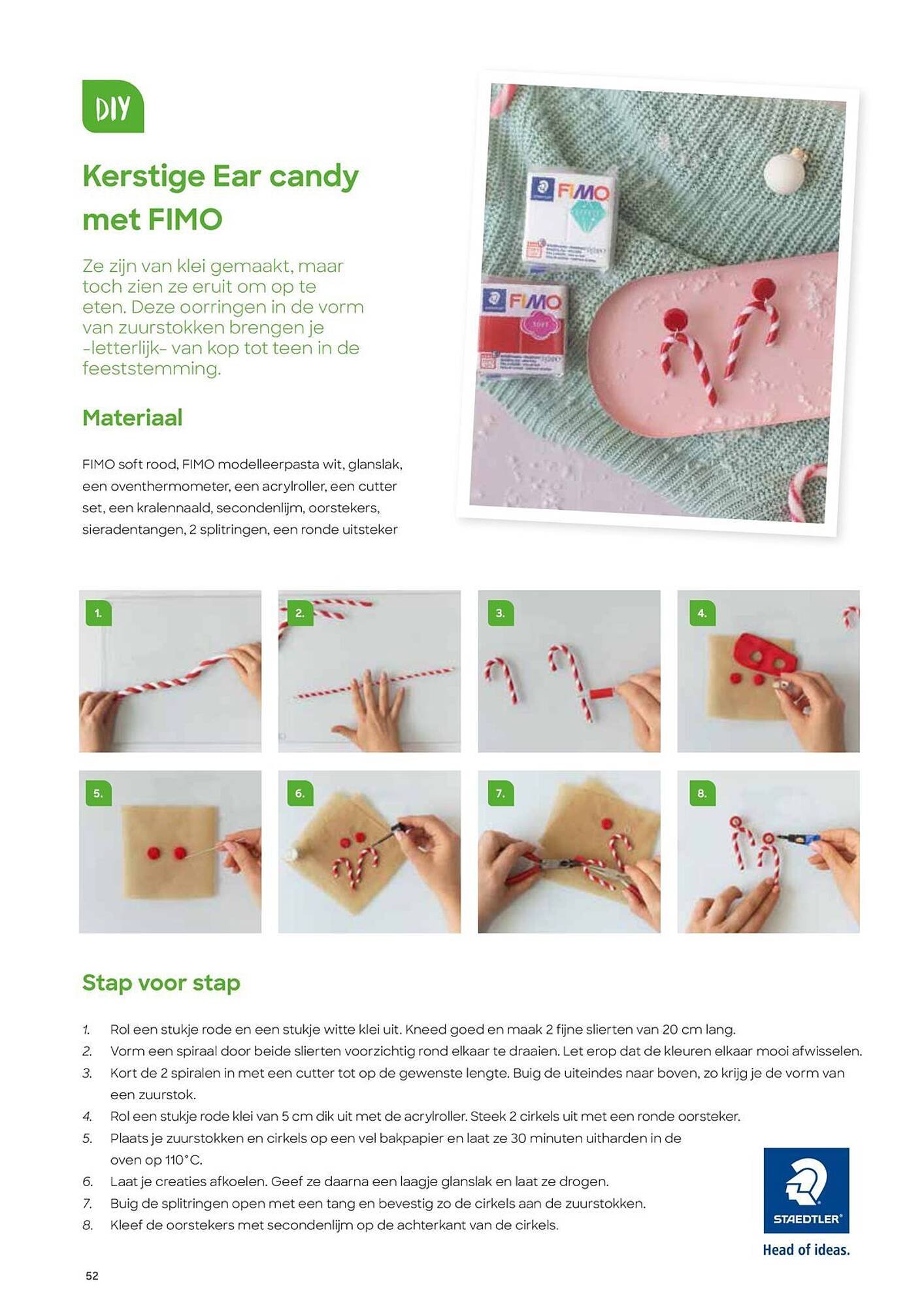 DIY

Kerstige Ear candy met FIMO

Ze zijn van klei gemaakt, maar toch zien ze eruit om op te eten. Deze oorringen in de vorm van zuurstokken brengen je -letterlijk- van kop tot teen in de feeststemming.

Materiaal

FIMO soft rood, FIMO modelleerpasta wit, glanslak, een oventhermometer, een acrylroller, een cutter set, een kralennaald, secondenlijm, oorstekers, sieradentangen, 2 splitringen, een ronde uitsteker

FIMO

FIMO SOFT

1.

2.

3.

4.

5.

6.

7.

8.

Stap voor stap

1. Rol een stukje rode en een stukje witte klei uit. Kneed goed en maak 2 fijne slierten van 20 cm lang.
2. Vorm een spiraal door beide slierten voorzichtig rond elkaar te draaien. Let erop dat de kleuren elkaar mooi afwisselen.
3. Kort de 2 spiralen in met een cutter tot op de gewenste lengte. Buig de uiteindes naar boven, zo krijg je de vorm van een zuurstok.
4. Rol een stukje rode klei van 5 cm dik uit met de acrylroller. Steek 2 cirkels uit met een ronde oorsteker.
5. Plaats je zuurstokken en cirkels op een vel bakpapier en laat ze 30 minuten uitharden in de oven op 110°C.
6. Laat je creaties afkoelen. Geef ze daarna een laagje glanslak en laat ze drogen.
7. Buig de splitringen open met een tang en bevestig zo de cirkels aan de zuurstokken.
8. Kleef de oorstekers met secondenlijm op de achterkant van de cirkels.

STAEDTLER®
Head of ideas.

52