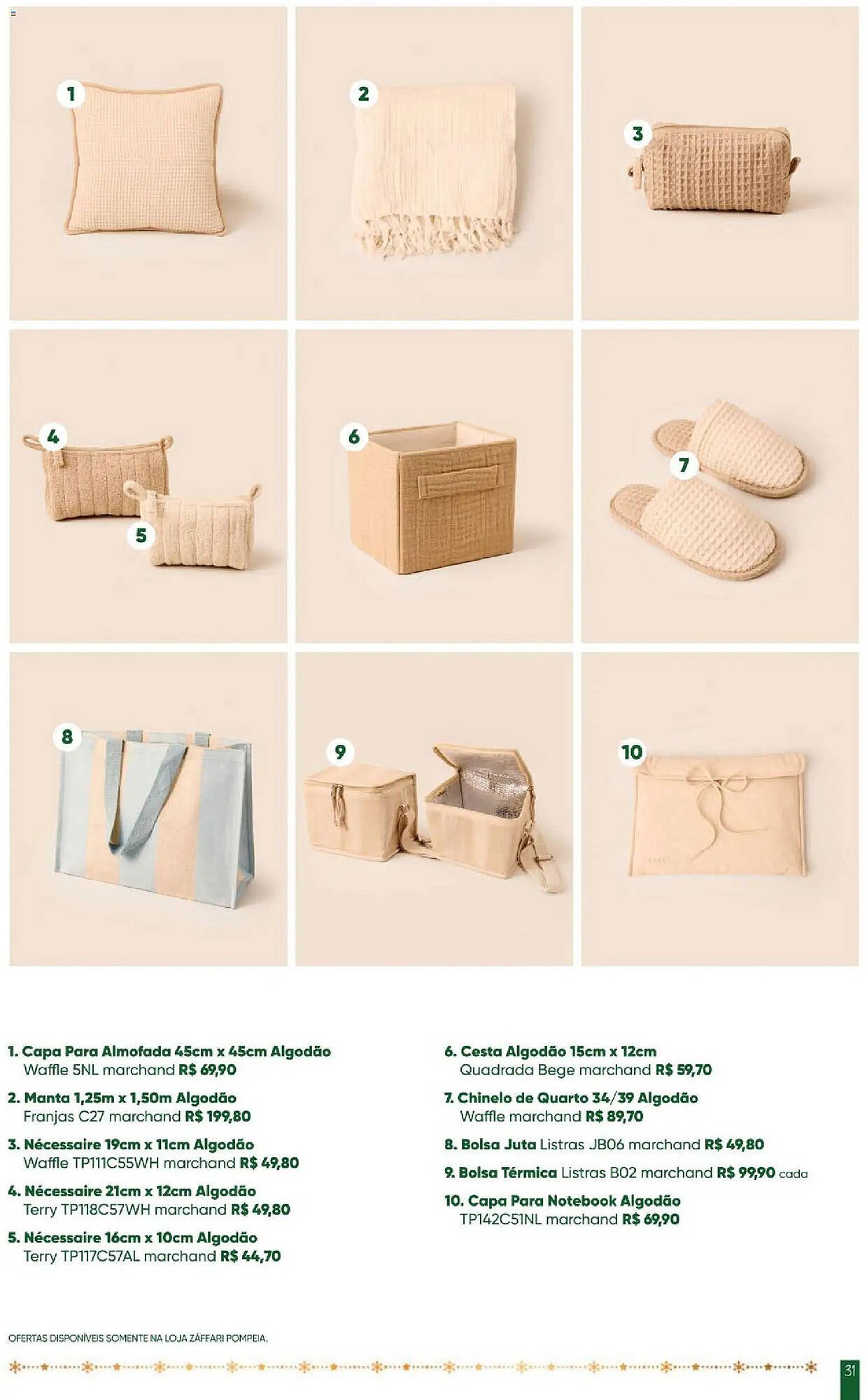 1

2

3

4

5

6

7

8

9

10

1. Capa Para Almofada 45cm x 45cm Algodão Waffle 5NL marchand R$ 69,90

2. Manta 1,25m x 1,50m Algodão Franjas C27 marchand R$ 199,80

3. Nécessaire 19cm x 11cm Algodão Waffle TP111C55WH marchand R$ 49,80

4. Nécessaire 21cm x 12cm Algodão Terry TP118C57WH marchand R$ 49,80

5. Nécessaire 16cm x 10cm Algodão Terry TP117C57AL marchand R$ 44,70

6. Cesta Algodão 15cm x 12cm Quadrada Bege marchand R$ 59,70

7. Chinelo de Quarto 34/39 Algodão Waffle marchand R$ 89,70

8. Bolsa Juta Listras JB06 marchand R$ 49,80

9. Bolsa Térmica Listras B02 marchand R$ 99,90 cada

10. Capa Para Notebook Algodão TP142C51NL marchand R$ 69,90

OFERTAS DISPONÍVEIS SOMENTE NA LOJA ZAFFARI POMPEIA.

31