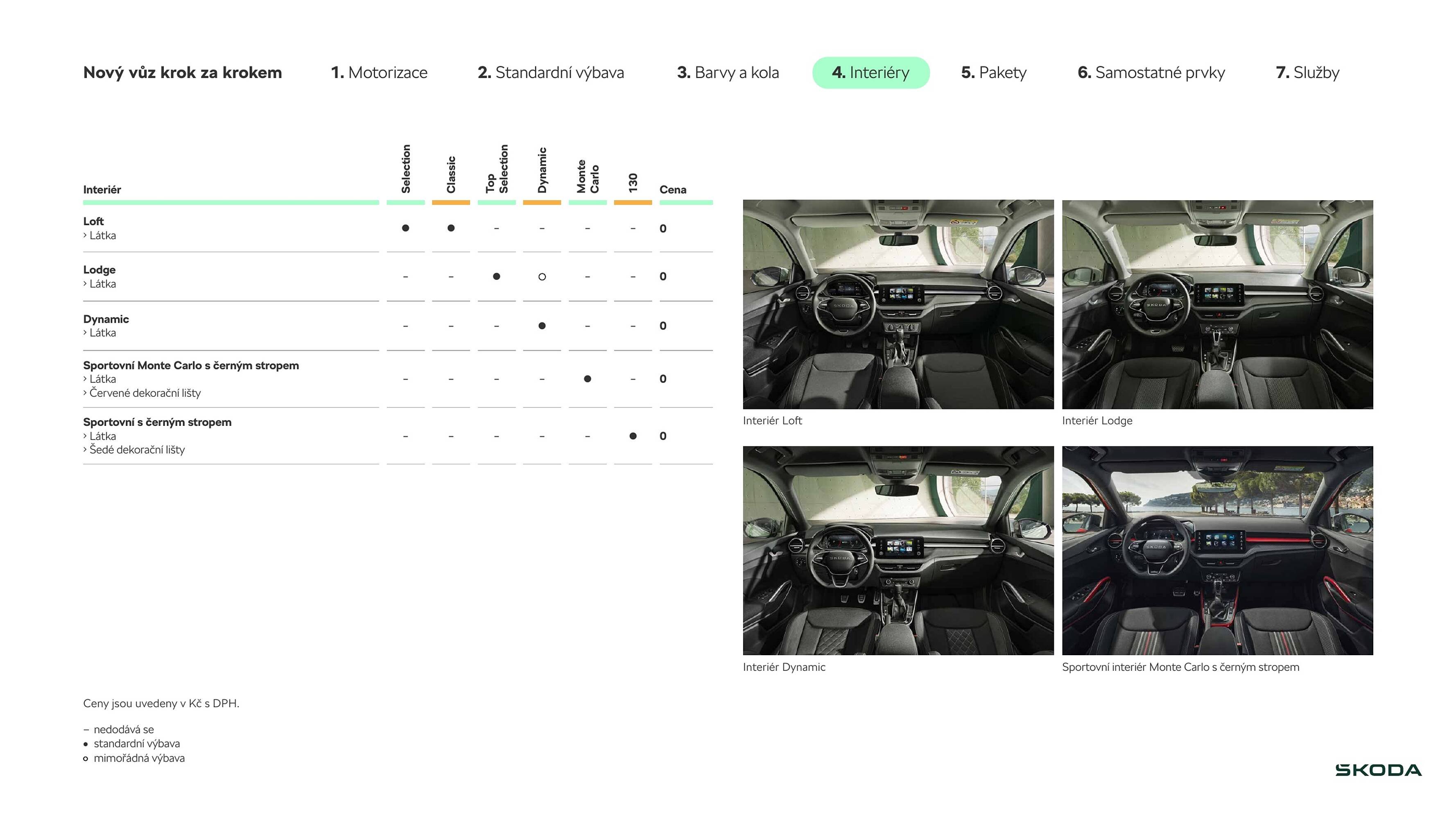 Nový vůz krok za krokem 1. Motorizace 2. Standardní výbava 3. Barvy a kola 4. Interiéry 5. Pakety 6. Samostatné prvky 7. Služby

| Interiér | Selection | Classic | Top Selection | Dynamic | Monte Carlo | 130 | Cena |
|---|---|---|---|---|---|---|---|
| Loft › Látka | ● | ● | – | – | – | – | 0 |
| Lodge › Látka | – | – | ● | ○ | – | – | 0 |
| Dynamic › Látka | – | – | – | ● | – | – | 0 |
| Sportovní Monte Carlo s černým stropem › Látka › Červené dekorační lišty | – | – | – | – | ● | – | 0 |
| Sportovní s černým stropem › Látka › Šedé dekorační lišty | – | – | – | – | – | ● | 0 |

Interiér Loft

Interiér Lodge

Interiér Dynamic

Sportovní interiér Monte Carlo s černým stropem

Ceny jsou uvedeny v Kč s DPH.

– nedodává se
● standardní výbava
○ mimořádná výbava

ŠKODA