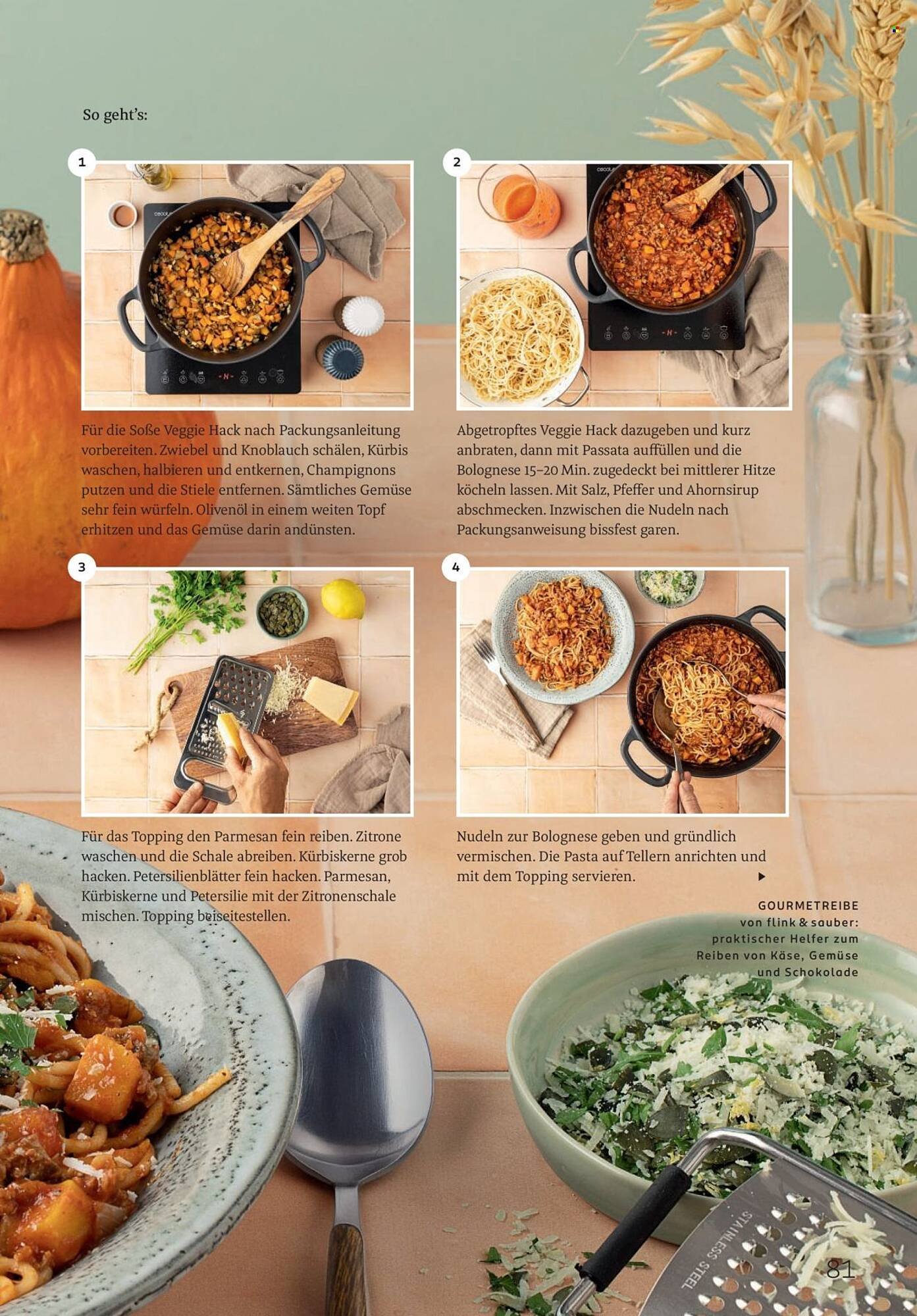 So geht's:

1

Für die Soße Veggie Hack nach Packungsanleitung vorbereiten. Zwiebel und Knoblauch schälen, Kürbis waschen, halbieren und entkernen, Champignons putzen und die Stiele entfernen. Sämtliches Gemüse sehr fein würfeln. Olivenöl in einem weiten Topf erhitzen und das Gemüse darin andünsten.

2

Abgetropftes Veggie Hack dazugeben und kurz anbraten, dann mit Passata auffüllen und die Bolognese 15–20 Min. zugedeckt bei mittlerer Hitze köcheln lassen. Mit Salz, Pfeffer und Ahornsirup abschmecken. Inzwischen die Nudeln nach Packungsanweisung bissfest garen.

3

Für das Topping den Parmesan fein reiben. Zitrone waschen und die Schale abreiben. Kürbiskerne grob hacken. Petersilienblätter fein hacken. Parmesan, Kürbiskerne und Petersilie mit der Zitronenschale mischen. Topping beiseitestellen.

4

Nudeln zur Bolognese geben und gründlich vermischen. Die Pasta auf Tellern anrichten und mit dem Topping servieren.

GOURMETREIBE von flink & sauber: praktischer Helfer zum Reiben von Käse, Gemüse und Schokolade

STAINLESS STEEL

81