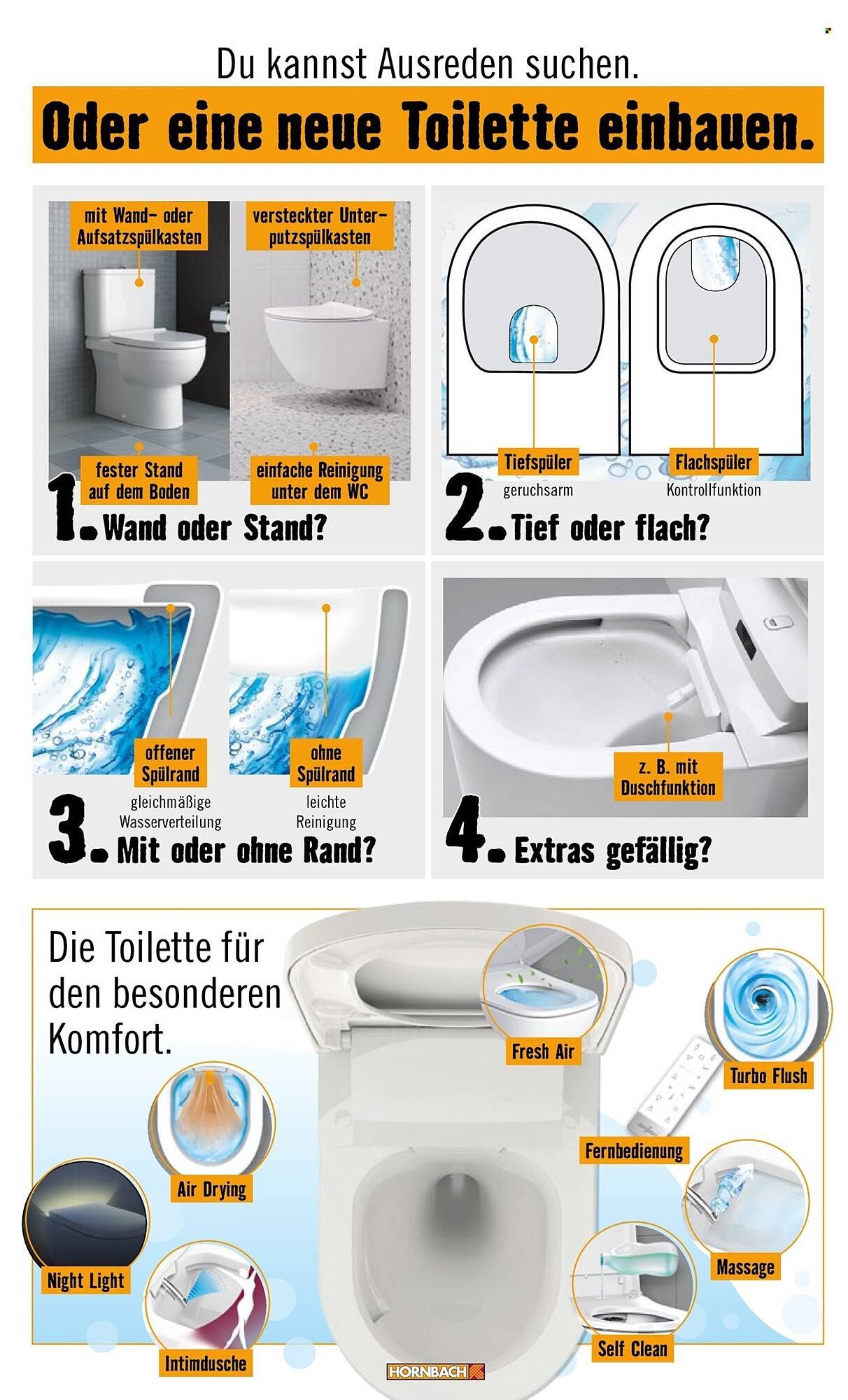 Du kannst Ausreden suchen.

Oder eine neue Toilette einbauen.

mit Wand- oder Aufsatzspülkasten

versteckter Unterputzspülkasten

fester Stand auf dem Boden

einfache Reinigung unter dem WC

1. Wand oder Stand?

Tiefspüler
geruchsarm

Flachspüler
Kontrollfunktion

2. Tief oder flach?

offener Spülrand
gleichmäßige Wasserverteilung

ohne Spülrand
leichte Reinigung

3. Mit oder ohne Rand?

z. B. mit Duschfunktion

4. Extras gefällig?

Die Toilette für den besonderen Komfort.

Fresh Air

Turbo Flush

Air Drying

Fernbedienung

Night Light

Massage

Intimdusche

Self Clean

HORNBACH