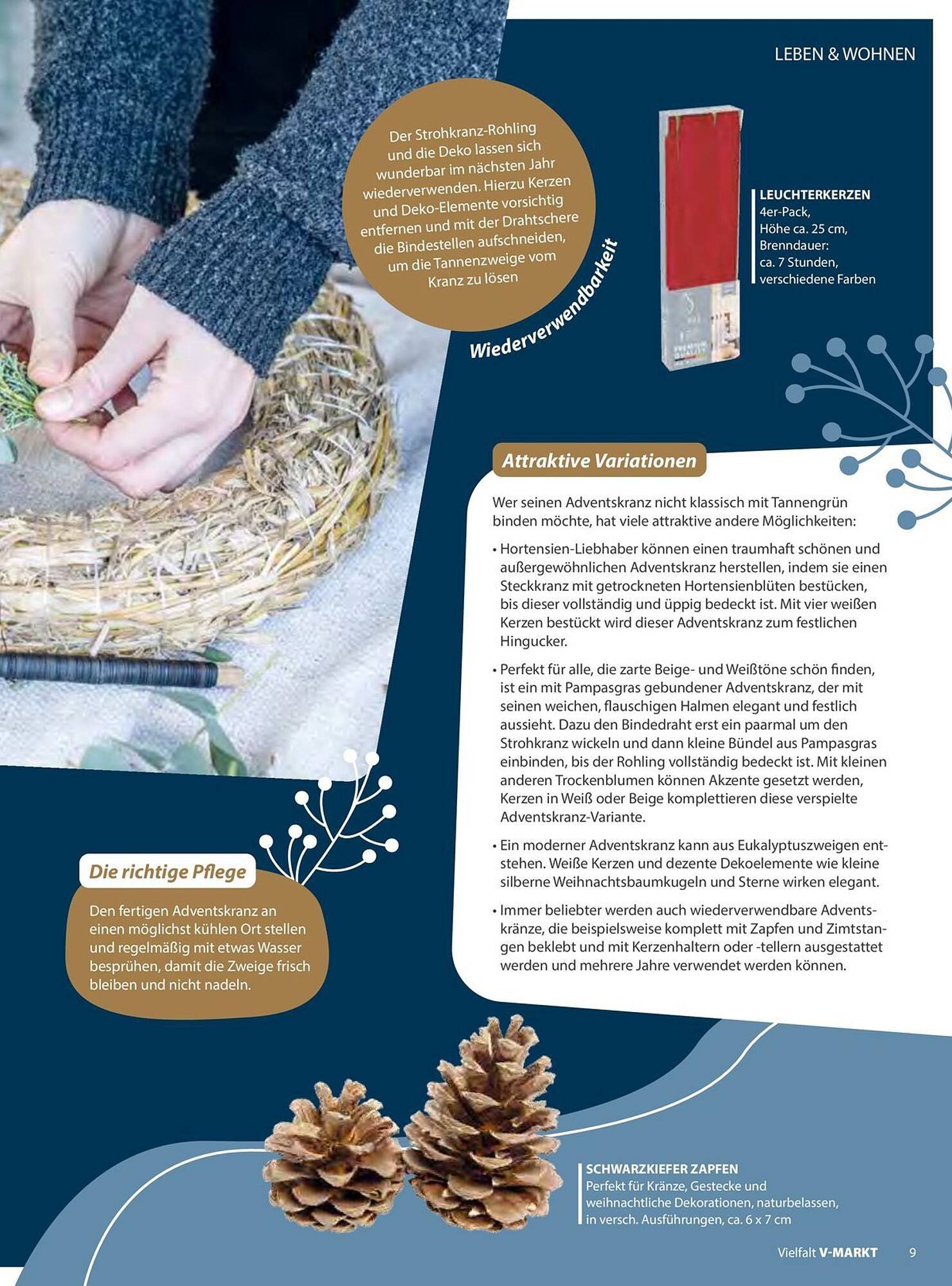 LEBEN & WOHNEN

Der Strohkranz-Rohling und die Deko lassen sich wunderbar im nächsten Jahr wiederverwenden. Hierzu Kerzen und Deko-Elemente vorsichtig entfernen und mit der Drahtschere die Bindestellen aufschneiden, um die Tannenzweige vom Kranz zu lösen

Wiederverwendbarkeit

LEUCHTERKERZEN
4er-Pack,
Höhe ca. 25 cm,
Brenndauer:
ca. 7 Stunden,
verschiedene Farben

Attraktive Variationen

Wer seinen Adventskranz nicht klassisch mit Tannengrün binden möchte, hat viele attraktive andere Möglichkeiten:

• Hortensien-Liebhaber können einen traumhaft schönen und außergewöhnlichen Adventskranz herstellen, indem sie einen Steckkranz mit getrockneten Hortensienblüten bestücken, bis dieser vollständig und üppig bedeckt ist. Mit vier weißen Kerzen bestückt wird dieser Adventskranz zum festlichen Hingucker.

• Perfekt für alle, die zarte Beige- und Weißtöne schön finden, ist ein mit Pampasgras gebundener Adventskranz, der mit seinen weichen, flauschigen Halmen elegant und festlich aussieht. Dazu den Bindedraht erst ein paarmal um den Strohkranz wickeln und dann kleine Bündel aus Pampasgras einbinden, bis der Rohling vollständig bedeckt ist. Mit kleinen anderen Trockenblumen können Akzente gesetzt werden, Kerzen in Weiß oder Beige komplettieren diese verspielte Adventskranz-Variante.

• Ein moderner Adventskranz kann aus Eukalyptuszweigen entstehen. Weiße Kerzen und dezente Dekoelemente wie kleine silberne Weihnachtsbaumkugeln und Sterne wirken elegant.

• Immer beliebter werden auch wiederverwendbare Adventskränze, die beispielsweise komplett mit Zapfen und Zimtstangen beklebt und mit Kerzenhaltern oder -tellern ausgestattet werden und mehrere Jahre verwendet werden können.

Die richtige Pflege

Den fertigen Adventskranz an einen möglichst kühlen Ort stellen und regelmäßig mit etwas Wasser besprühen, damit die Zweige frisch bleiben und nicht nadeln.

SCHWARZKIEFER ZAPFEN
Perfekt für Kränze, Gestecke und weihnachtliche Dekorationen, naturbelassen, in versch. Ausführungen, ca. 6 x 7 cm

Vielfalt V-MARKT 9