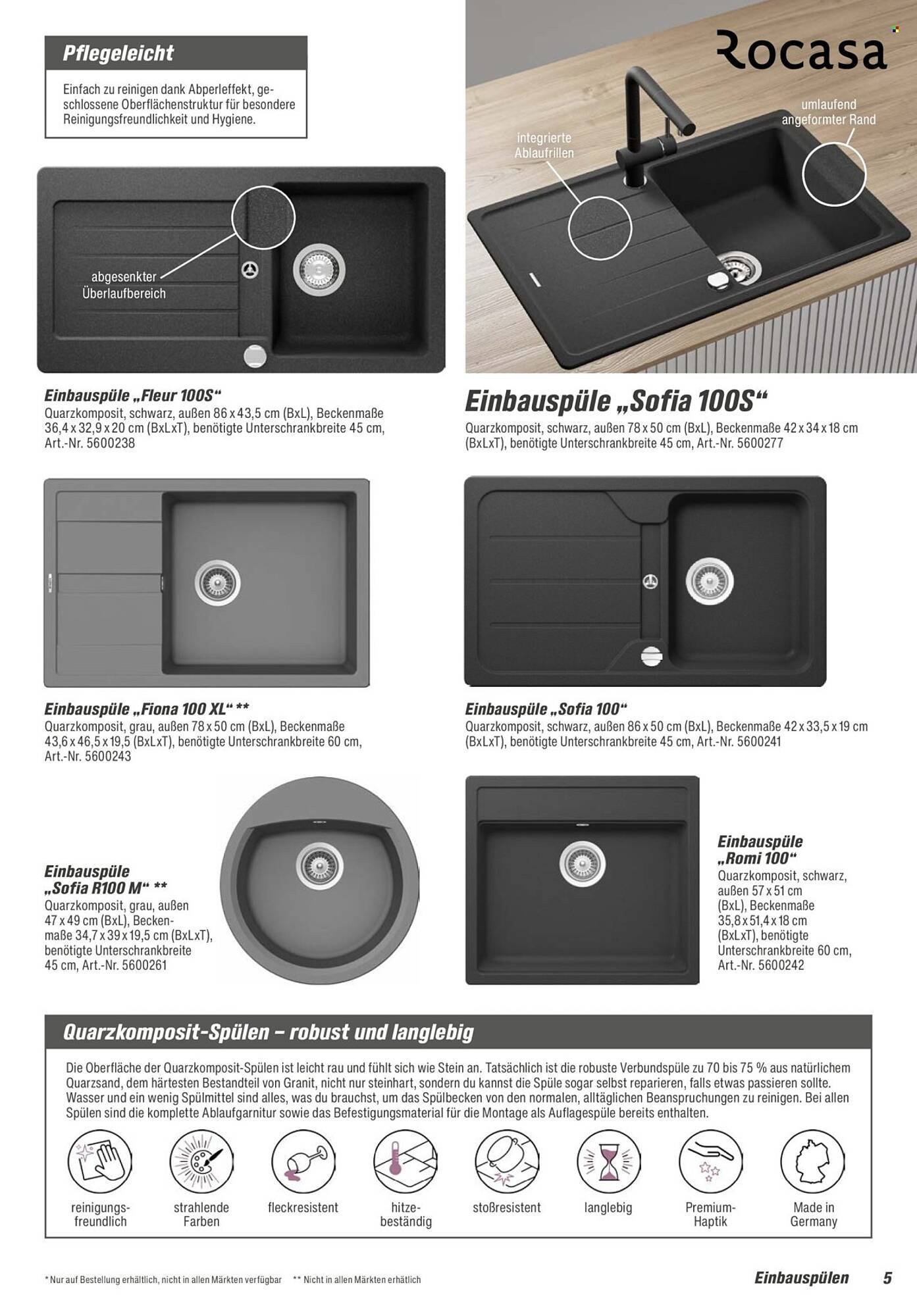 Pflegeleicht

Einfach zu reinigen dank Abperleffekt, geschlossene Oberflächenstruktur für besondere Reinigungsfreundlichkeit und Hygiene.

Rocasa

umlaufend angeformter Rand

integrierte Ablaufrillen

abgesenkter Überlaufbereich

Einbauspüle „Fleur 100S“
Quarzkomposit, schwarz, außen 86 x 43,5 cm (BxL), Beckenmaße 36,4 x 32,9 x 20 cm (BxLxT), benötigte Unterschrankbreite 45 cm, Art.-Nr. 5600238

Einbauspüle „Sofia 100S“
Quarzkomposit, schwarz, außen 78 x 50 cm (BxL), Beckenmaße 42 x 34 x 18 cm (BxLxT), benötigte Unterschrankbreite 45 cm, Art.-Nr. 5600277

Einbauspüle „Fiona 100 XL“ **
Quarzkomposit, grau, außen 78 x 50 cm (BxL), Beckenmaße 43,6 x 46,5 x 19,5 (BxLxT), benötigte Unterschrankbreite 60 cm, Art.-Nr. 5600243

Einbauspüle „Sofia 100“
Quarzkomposit, schwarz, außen 86 x 50 cm (BxL), Beckenmaße 42 x 33,5 x 19 cm (BxLxT), benötigte Unterschrankbreite 45 cm, Art.-Nr. 5600241

Einbauspüle „Sofia R100 M“ **
Quarzkomposit, grau, außen 47 x 49 cm (BxL), Beckenmaße 34,7 x 39 x 19,5 cm (BxLxT), benötigte Unterschrankbreite 45 cm, Art.-Nr. 5600261

Einbauspüle „Romi 100“
Quarzkomposit, schwarz, außen 57 x 51 cm (BxL), Beckenmaße 35,8 x 51,4 x 18 cm (BxLxT), benötigte Unterschrankbreite 60 cm, Art.-Nr. 5600242

Quarzkomposit-Spülen – robust und langlebig

Die Oberfläche der Quarzkomposit-Spülen ist leicht rau und fühlt sich wie Stein an. Tatsächlich ist die robuste Verbundspüle zu 70 bis 75 % aus natürlichem Quarzsand, dem härtesten Bestandteil von Granit, nicht nur steinhart, sondern du kannst die Spüle sogar selbst reparieren, falls etwas passieren sollte. Wasser und ein wenig Spülmittel sind alles, was du brauchst, um das Spülbecken von den normalen, alltäglichen Beanspruchungen zu reinigen. Bei allen Spülen sind die komplette Ablaufgarnitur sowie das Befestigungsmaterial für die Montage als Auflagespüle bereits enthalten.

reinigungsfreundlich
strahlende Farben
fleckresistent
hitzebeständig
stoßresistent
langlebig
Premium-Haptik
Made in Germany

* Nur auf Bestellung erhältlich, nicht in allen Märkten verfügbar ** Nicht in allen Märkten erhältlich

Einbauspülen 5