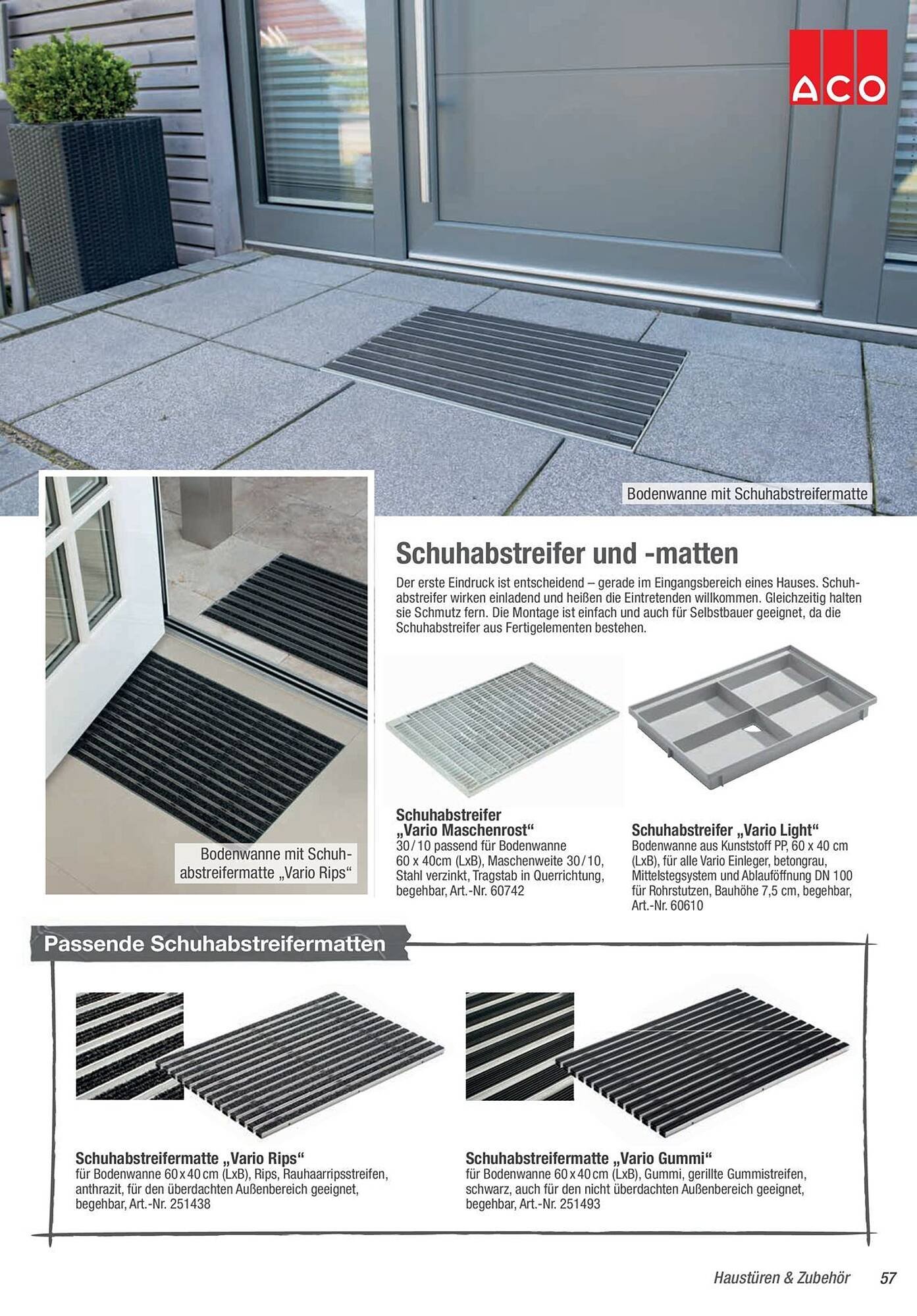 ACO

Bodenwanne mit Schuhabstreifermatte

Bodenwanne mit Schuhabstreifermatte „Vario Rips“

Schuhabstreifer und -matten

Der erste Eindruck ist entscheidend – gerade im Eingangsbereich eines Hauses. Schuhabstreifer wirken einladend und heißen die Eintretenden willkommen. Gleichzeitig halten sie Schmutz fern. Die Montage ist einfach und auch für Selbstbauer geeignet, da die Schuhabstreifer aus Fertigelementen bestehen.

Schuhabstreifer „Vario Maschenrost“
30/10 passend für Bodenwanne 60 x 40cm (LxB), Maschenweite 30/10, Stahl verzinkt, Tragstab in Querrichtung, begehbar, Art.-Nr. 60742

Schuhabstreifer „Vario Light“
Bodenwanne aus Kunststoff PP, 60 x 40 cm (LxB), für alle Vario Einleger, betongrau, Mittelstegsystem und Ablauföffnung DN 100 für Rohrstutzen, Bauhöhe 7,5 cm, begehbar, Art.-Nr. 60610

Passende Schuhabstreifermatten

Schuhabstreifermatte „Vario Rips“
für Bodenwanne 60 x 40 cm (LxB), Rips, Rauhaarripsstreifen, anthrazit, für den überdachten Außenbereich geeignet, begehbar, Art.-Nr. 251438

Schuhabstreifermatte „Vario Gummi“
für Bodenwanne 60 x 40 cm (LxB), Gummi, gerillte Gummistreifen, schwarz, auch für den nicht überdachten Außenbereich geeignet, begehbar, Art.-Nr. 251493

Haustüren & Zubehör 57