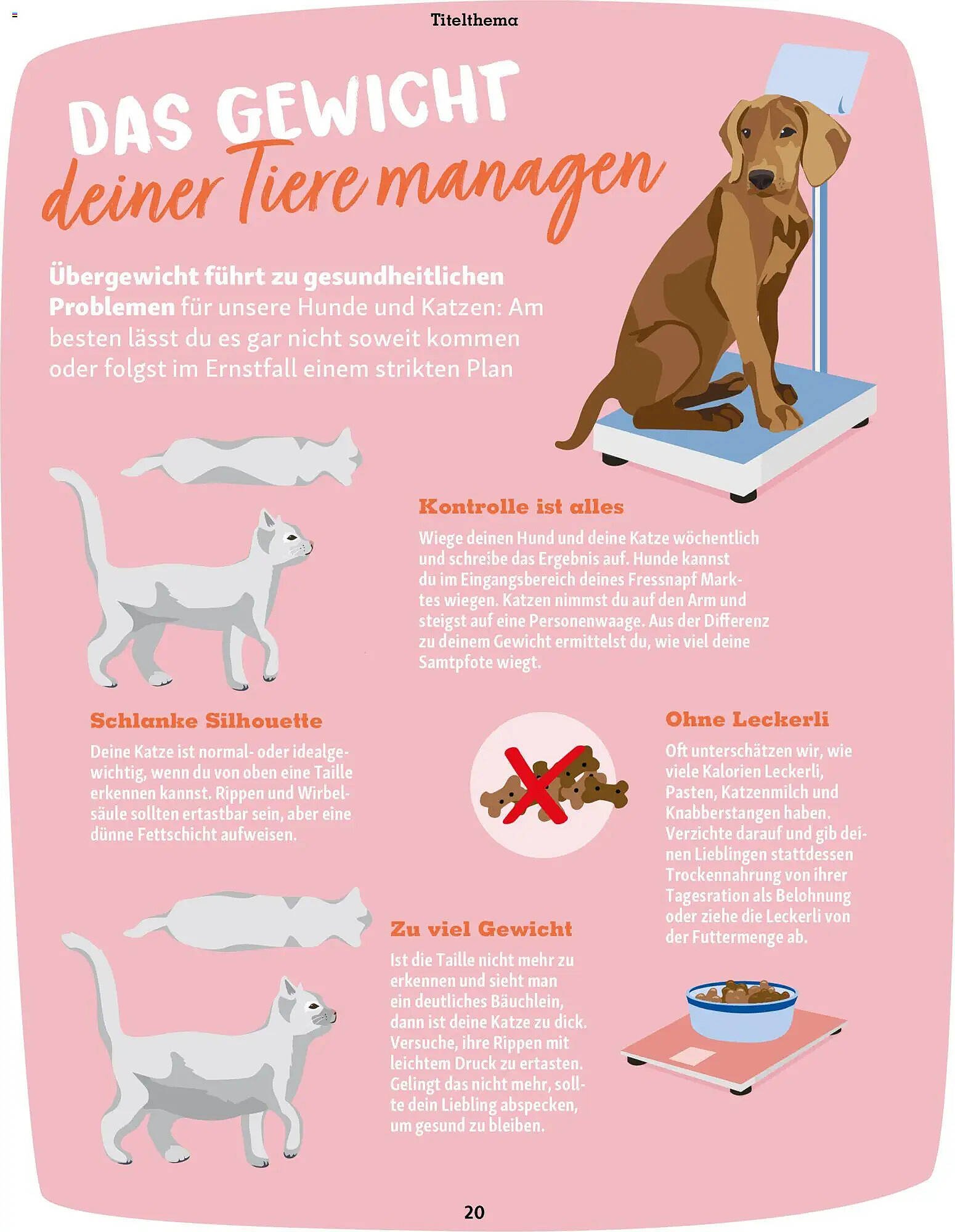 Titelthema

DAS GEWICHT
deiner Tiere managen

Übergewicht führt zu gesundheitlichen Problemen für unsere Hunde und Katzen: Am besten lässt du es gar nicht soweit kommen oder folgst im Ernstfall einem strikten Plan

Kontrolle ist alles

Wiege deinen Hund und deine Katze wöchentlich und schreibe das Ergebnis auf. Hunde kannst du im Eingangsbereich deines Fressnapf Marktes wiegen. Katzen nimmst du auf den Arm und steigst auf eine Personenwaage. Aus der Differenz zu deinem Gewicht ermittelst du, wie viel deine Samtpfote wiegt.

Schlanke Silhouette

Deine Katze ist normal- oder idealgewichtig, wenn du von oben eine Taille erkennen kannst. Rippen und Wirbelsäule sollten ertastbar sein, aber eine dünne Fettschicht aufweisen.

Ohne Leckerli

Oft unterschätzen wir, wie viele Kalorien Leckerli, Pasten, Katzenmilch und Knabberstangen haben. Verzichte darauf und gib deinen Lieblingen stattdessen Trockennahrung von ihrer Tagesration als Belohnung oder ziehe die Leckerli von der Futtermenge ab.

Zu viel Gewicht

Ist die Taille nicht mehr zu erkennen und sieht man ein deutliches Bäuchlein, dann ist deine Katze zu dick. Versuche, ihre Rippen mit leichtem Druck zu ertasten. Gelingt das nicht mehr, sollte dein Liebling abspecken, um gesund zu bleiben.

20