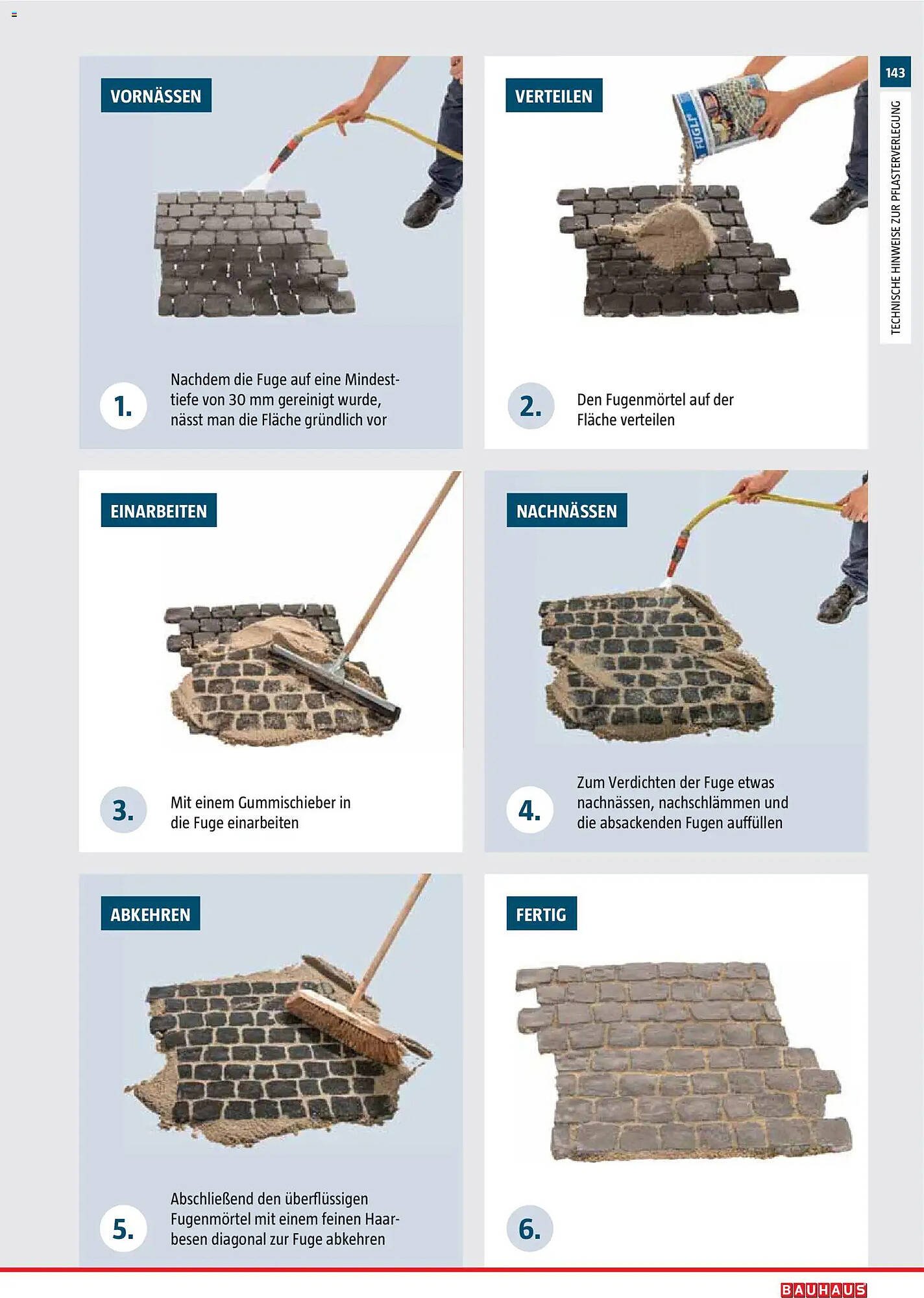 143

TECHNISCHE HINWEISE ZUR PFLASTERVERLEGUNG

VORNÄSSEN

1. Nachdem die Fuge auf eine Mindesttiefe von 30 mm gereinigt wurde, nässt man die Fläche gründlich vor

VERTEILEN

FUGLI

2. Den Fugenmörtel auf der Fläche verteilen

EINARBEITEN

3. Mit einem Gummischieber in die Fuge einarbeiten

NACHNÄSSEN

4. Zum Verdichten der Fuge etwas nachnässen, nachschlämmen und die absackenden Fugen auffüllen

ABKEHREN

5. Abschließend den überflüssigen Fugenmörtel mit einem feinen Haarbesen diagonal zur Fuge abkehren

FERTIG

6.

BAUHAUS