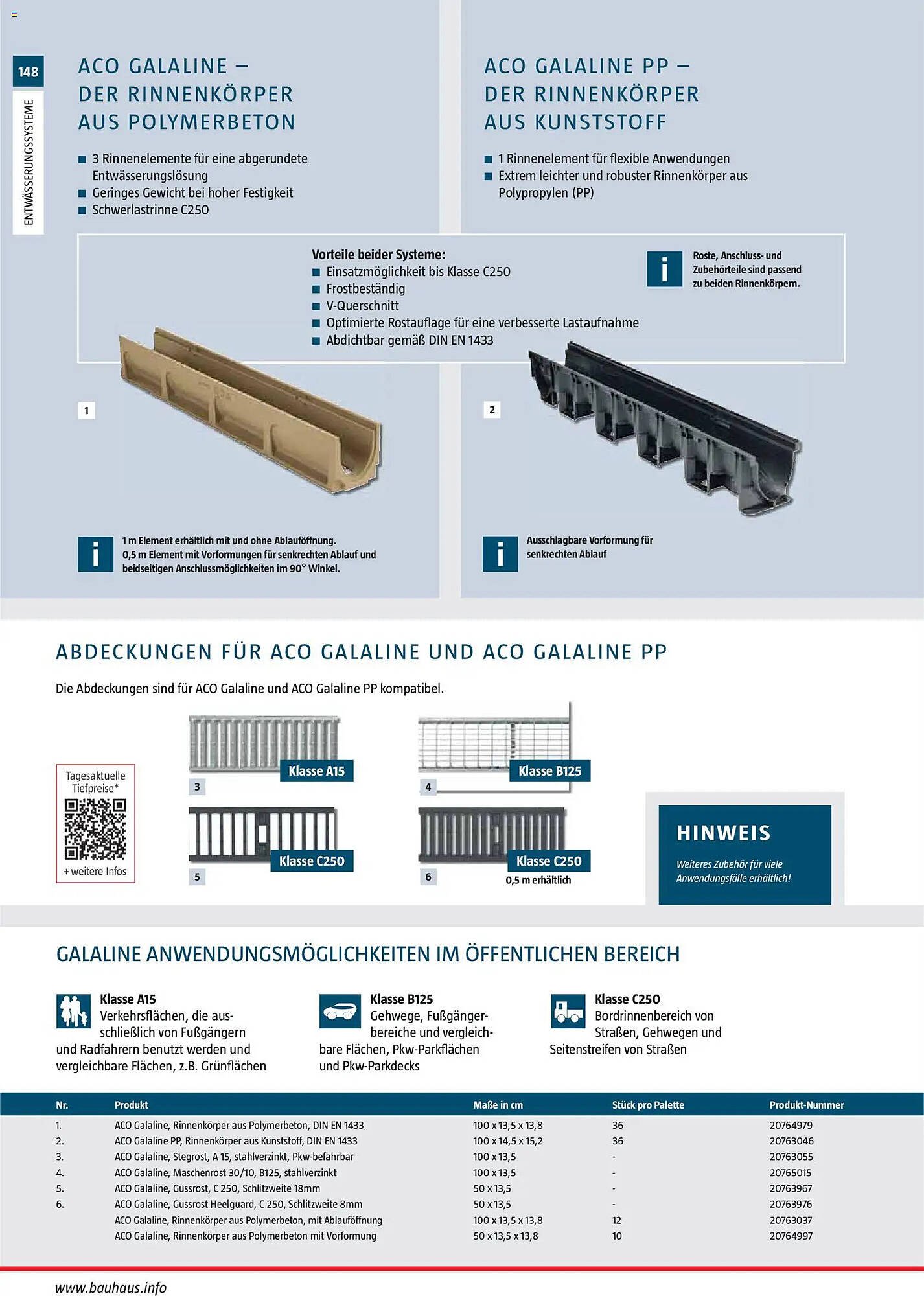 148

ENTWÄSSERUNGSSYSTEME

ACO GALALINE – DER RINNENKÖRPER AUS POLYMERBETON

■ 3 Rinnenelemente für eine abgerundete Entwässerungslösung
■ Geringes Gewicht bei hoher Festigkeit
■ Schwerlastrinne C250

ACO GALALINE PP – DER RINNENKÖRPER AUS KUNSTSTOFF

■ 1 Rinnenelement für flexible Anwendungen
■ Extrem leichter und robuster Rinnenkörper aus Polypropylen (PP)

Vorteile beider Systeme:
■ Einsatzmöglichkeit bis Klasse C250
■ Frostbeständig
■ V-Querschnitt
■ Optimierte Rostauflage für eine verbesserte Lastaufnahme
■ Abdichtbar gemäß DIN EN 1433

i Roste, Anschluss- und Zubehörteile sind passend zu beiden Rinnenkörpern.

1

2

i 1 m Element erhältlich mit und ohne Ablauföffnung. 0,5 m Element mit Vorformungen für senkrechten Ablauf und beidseitigen Anschlussmöglichkeiten im 90° Winkel.

i Ausschlagbare Vorformung für senkrechten Ablauf

ABDECKUNGEN FÜR ACO GALALINE UND ACO GALALINE PP

Die Abdeckungen sind für ACO Galaline und ACO Galaline PP kompatibel.

Tagesaktuelle Tiefpreise*
+ weitere Infos

Klasse A15
3

Klasse B125
4

Klasse C250
5

Klasse C250
6
0,5 m erhältlich

HINWEIS
Weiteres Zubehör für viele Anwendungsfälle erhältlich!

GALALINE ANWENDUNGSMÖGLICHKEITEN IM ÖFFENTLICHEN BEREICH

Klasse A15
Verkehrsflächen, die ausschließlich von Fußgängern und Radfahrern benutzt werden und vergleichbare Flächen, z.B. Grünflächen

Klasse B125
Gehwege, Fußgängerbereiche und vergleichbare Flächen, Pkw-Parkflächen und Pkw-Parkdecks

Klasse C250
Bordrinnenbereich von Straßen, Gehwegen und Seitenstreifen von Straßen

| Nr. | Produkt | Maße in cm | Stück pro Palette | Produkt-Nummer |
|---|---|---|---|---|
| 1. | ACO Galaline, Rinnenkörper aus Polymerbeton, DIN EN 1433 | 100 x 13,5 x 13,8 | 36 | 20764979 |
| 2. | ACO Galaline PP, Rinnenkörper aus Kunststoff, DIN EN 1433 | 100 x 14,5 x 15,2 | 36 | 20763046 |
| 3. | ACO Galaline, Stegrost, A 15, stahlverzinkt, Pkw-befahrbar | 100 x 13,5 | - | 20763055 |
| 4. | ACO Galaline, Maschenrost 30/10, B125, stahlverzinkt | 100 x 13,5 | - | 20765015 |
| 5. | ACO Galaline, Gussrost, C 250, Schlitzweite 18mm | 50 x 13,5 | - | 20763967 |
| 6. | ACO Galaline, Gussrost Heelguard, C 250, Schlitzweite 8mm | 50 x 13,5 | - | 20763976 |
| | ACO Galaline, Rinnenkörper aus Polymerbeton, mit Ablauföffnung | 100 x 13,5 x 13,8 | 12 | 20763037 |
| | ACO Galaline, Rinnenkörper aus Polymerbeton mit Vorformung | 50 x 13,5 x 13,8 | 10 | 20764997 |

www.bauhaus.info