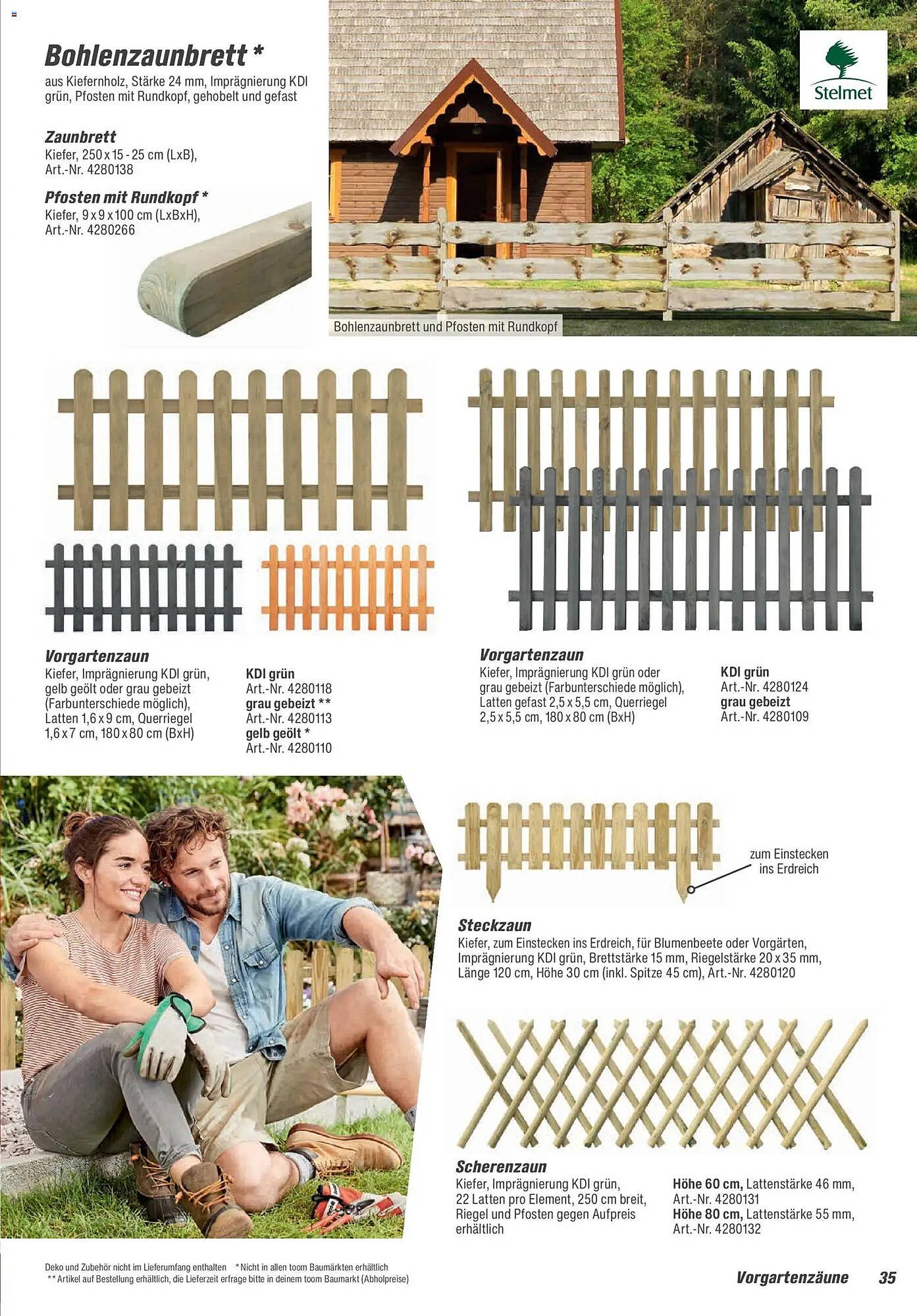 Bohlenzaunbrett *
aus Kiefernholz, Stärke 24 mm, Imprägnierung KDI grün, Pfosten mit Rundkopf, gehobelt und gefast

Zaunbrett
Kiefer, 250 x 15 - 25 cm (LxB), Art.-Nr. 4280138

Pfosten mit Rundkopf *
Kiefer, 9 x 9 x 100 cm (LxBxH), Art.-Nr. 4280266

Stelmet

Bohlenzaunbrett und Pfosten mit Rundkopf

Vorgartenzaun
Kiefer, Imprägnierung KDI grün, gelb geölt oder grau gebeizt (Farbunterschiede möglich), Latten 1,6 x 9 cm, Querriegel 1,6 x 7 cm, 180 x 80 cm (BxH)

KDI grün
Art.-Nr. 4280118
grau gebeizt **
Art.-Nr. 4280113
gelb geölt *
Art.-Nr. 4280110

Vorgartenzaun
Kiefer, Imprägnierung KDI grün oder grau gebeizt (Farbunterschiede möglich), Latten gefast 2,5 x 5,5 cm, Querriegel 2,5 x 5,5 cm, 180 x 80 cm (BxH)

KDI grün
Art.-Nr. 4280124
grau gebeizt
Art.-Nr. 4280109

zum Einstecken ins Erdreich

Steckzaun
Kiefer, zum Einstecken ins Erdreich, für Blumenbeete oder Vorgärten, Imprägnierung KDI grün, Brettstärke 15 mm, Riegelstärke 20 x 35 mm, Länge 120 cm, Höhe 30 cm (inkl. Spitze 45 cm), Art.-Nr. 4280120

Scherenzaun
Kiefer, Imprägnierung KDI grün, 22 Latten pro Element, 250 cm breit, Riegel und Pfosten gegen Aufpreis erhältlich

Höhe 60 cm, Lattenstärke 46 mm, Art.-Nr. 4280131
Höhe 80 cm, Lattenstärke 55 mm, Art.-Nr. 4280132

Deko und Zubehör nicht im Lieferumfang enthalten * Nicht in allen toom Baumärkten erhältlich
** Artikel auf Bestellung erhältlich, die Lieferzeit erfrage bitte in deinem toom Baumarkt (Abholpreise)

Vorgartenzäune 35