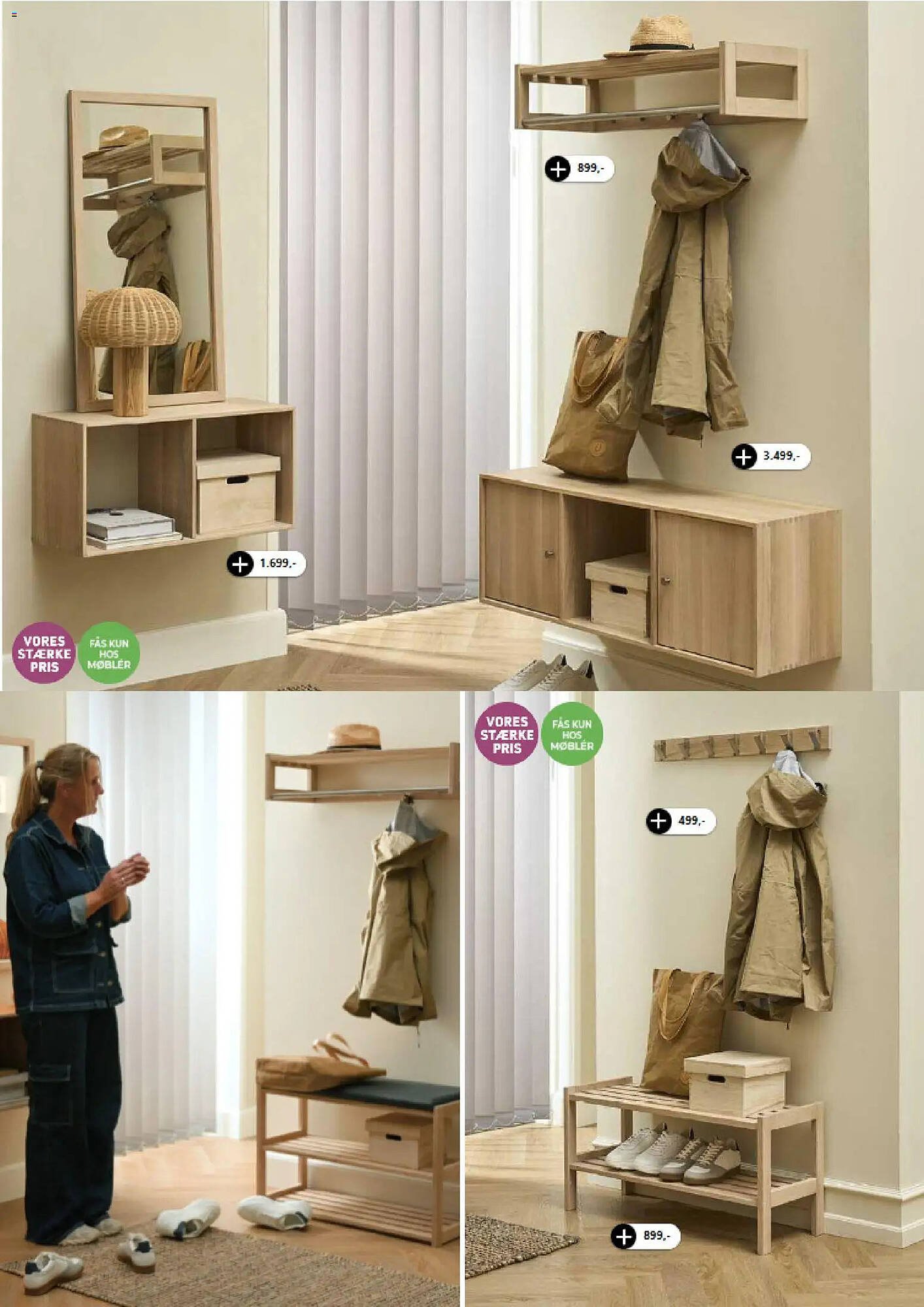 899,-

3.499,-

1.699,-

VORES STÆRKE PRIS

FÅS KUN HOS MØBLÉR

VORES STÆRKE PRIS

FÅS KUN HOS MØBLÉR

499,-

899,-