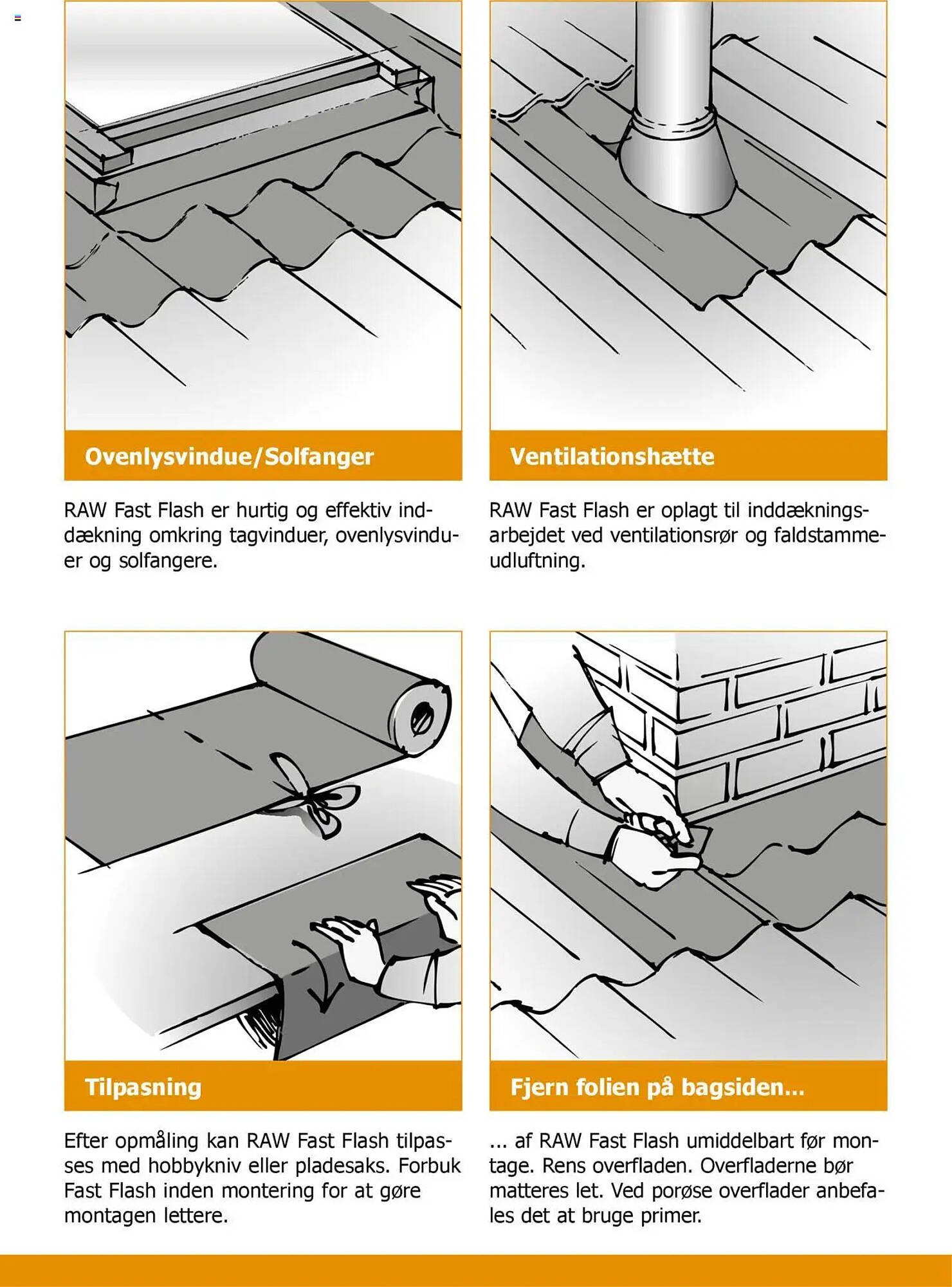 Ovenlysvindue/Solfanger

RAW Fast Flash er hurtig og effektiv inddækning omkring tagvinduer, ovenlysvinduer og solfangere.

Ventilationshætte

RAW Fast Flash er oplagt til inddækningsarbejdet ved ventilationsrør og faldstammeudluftning.

Tilpasning

Efter opmåling kan RAW Fast Flash tilpasses med hobbykniv eller pladesaks. Forbuk Fast Flash inden montering for at gøre montagen lettere.

Fjern folien på bagsiden...

... af RAW Fast Flash umiddelbart før montage. Rens overfladen. Overfladerne bør matteres let. Ved porøse overflader anbefales det at bruge primer.