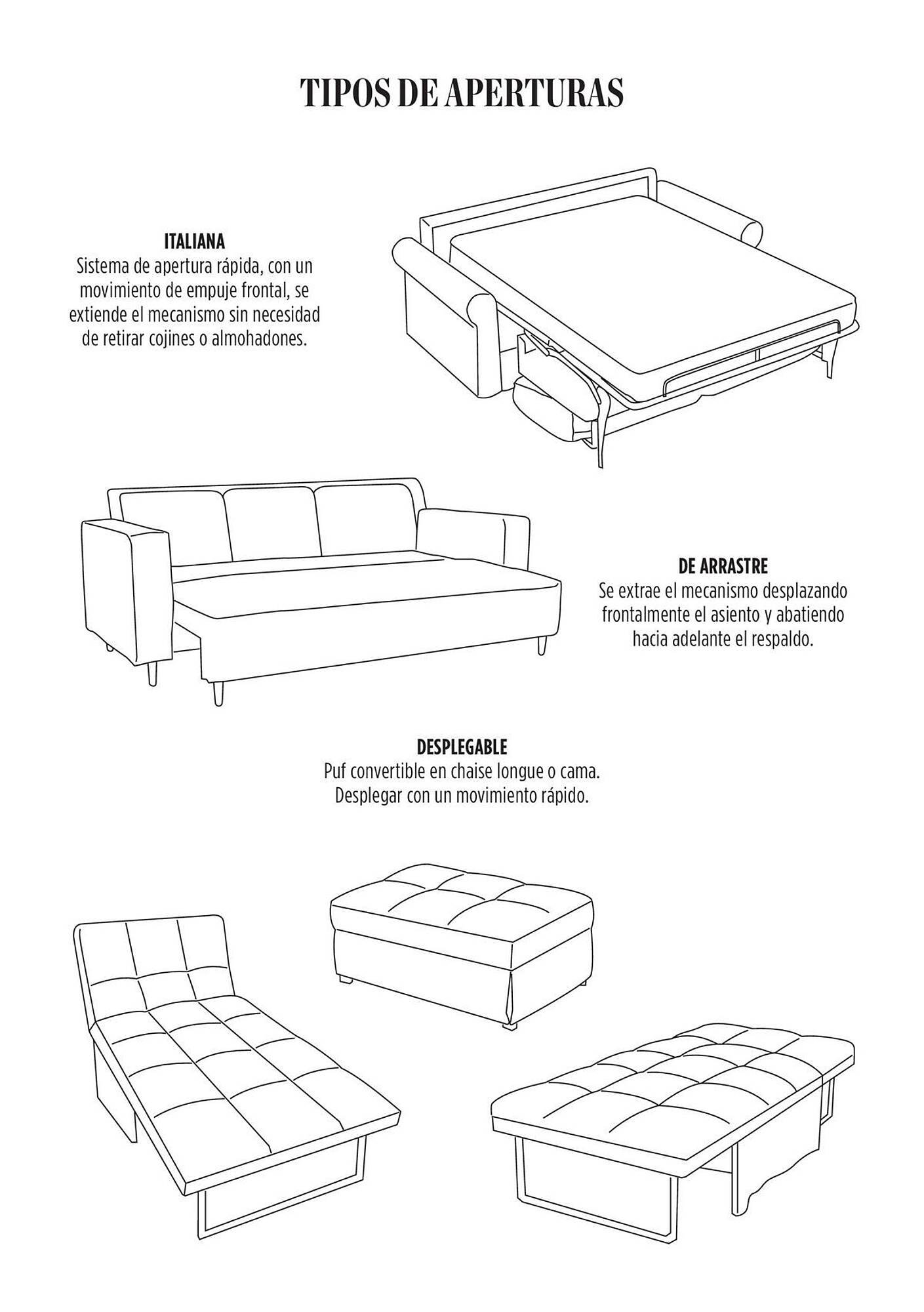 TIPOS DE APERTURAS

ITALIANA
Sistema de apertura rápida, con un movimiento de empuje frontal, se extiende el mecanismo sin necesidad de retirar cojines o almohadones.

DE ARRASTRE
Se extrae el mecanismo desplazando frontalmente el asiento y abatiendo hacia adelante el respaldo.

DESPLEGABLE
Puf convertible en chaise longue o cama.
Desplegar con un movimiento rápido.