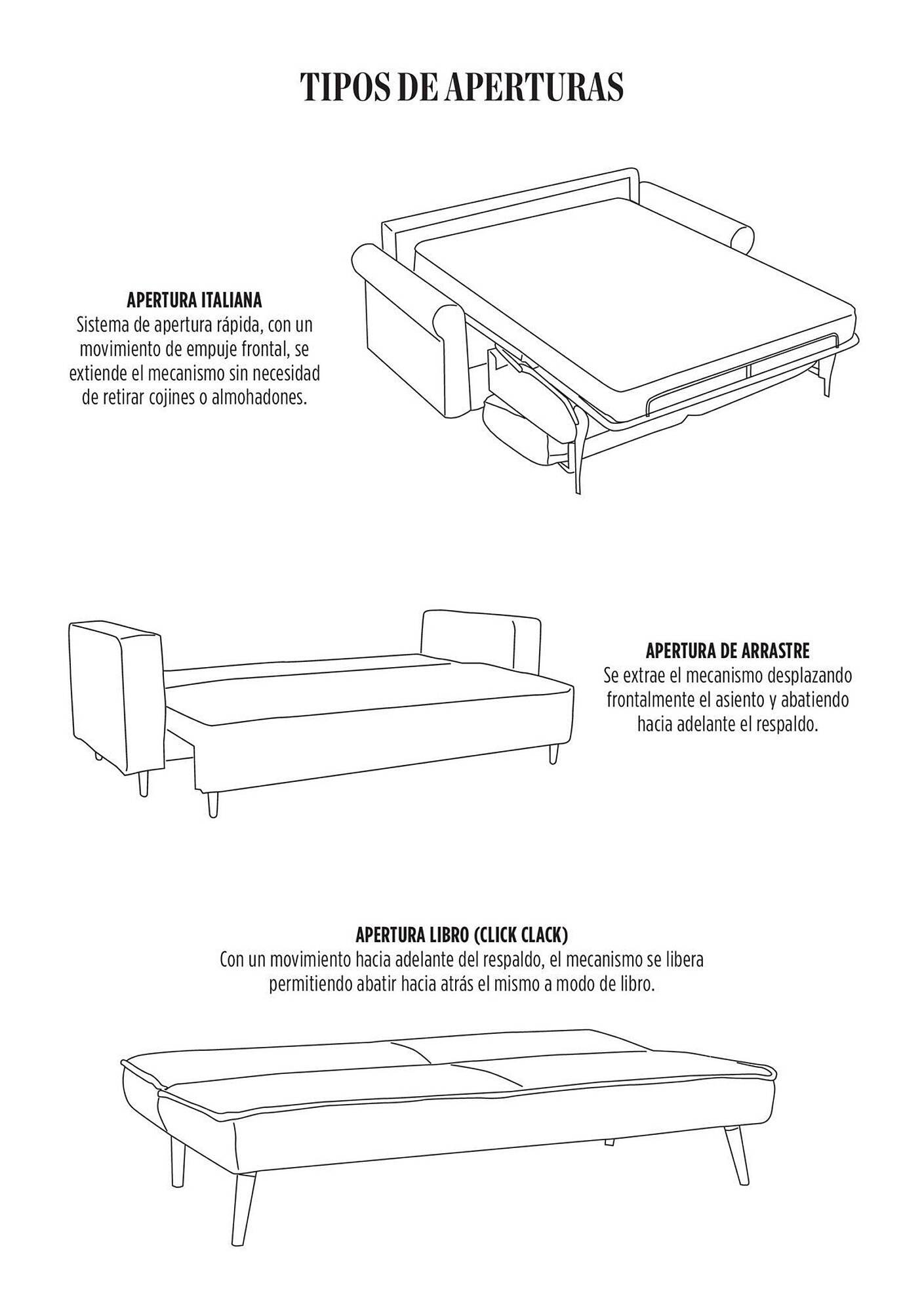 TIPOS DE APERTURAS

APERTURA ITALIANA
Sistema de apertura rápida, con un movimiento de empuje frontal, se extiende el mecanismo sin necesidad de retirar cojines o almohadones.

APERTURA DE ARRASTRE
Se extrae el mecanismo desplazando frontalmente el asiento y abatiendo hacia adelante el respaldo.

APERTURA LIBRO (CLICK CLACK)
Con un movimiento hacia adelante del respaldo, el mecanismo se libera permitiendo abatir hacia atrás el mismo a modo de libro.