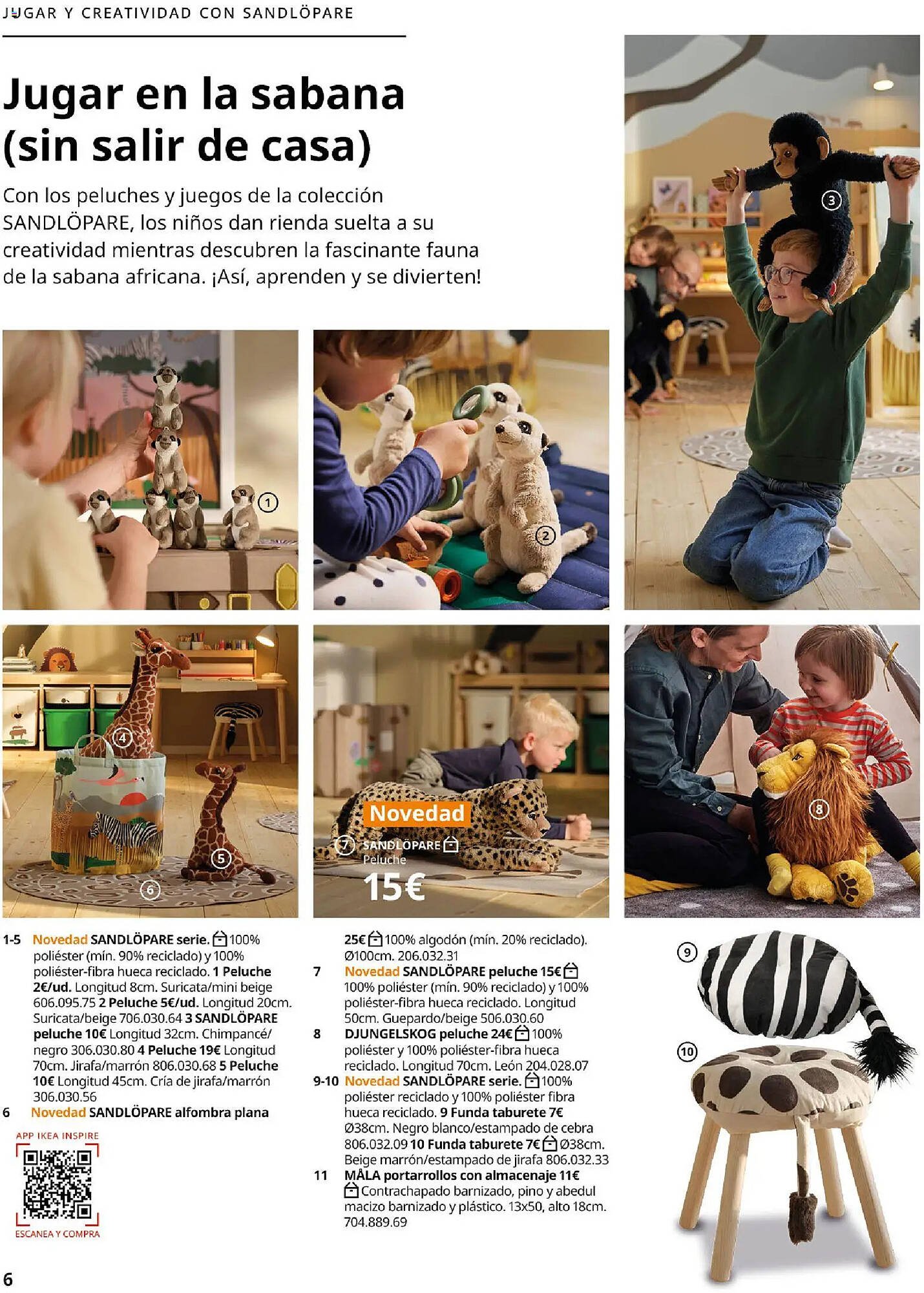 JUGAR Y CREATIVIDAD CON SANDLÖPARE

Jugar en la sabana (sin salir de casa)

Con los peluches y juegos de la colección SANDLÖPARE, los niños dan rienda suelta a su creatividad mientras descubren la fascinante fauna de la sabana africana. ¡Así, aprenden y se divierten!

1

2

3

4

5

6

Novedad

7 SANDLÖPARE
Peluche
15€

8

1-5 Novedad SANDLÖPARE serie. 100% poliéster (mín. 90% reciclado) y 100% poliéster-fibra hueca reciclado. 1 Peluche 2€/ud. Longitud 8cm. Suricata/mini beige 606.095.75 2 Peluche 5€/ud. Longitud 20cm. Suricata/beige 706.030.64 3 SANDLÖPARE peluche 10€ Longitud 32cm. Chimpancé/negro 306.030.80 4 Peluche 19€ Longitud 70cm. Jirafa/marrón 806.030.68 5 Peluche 10€ Longitud 45cm. Cría de jirafa/marrón 306.030.56
6 Novedad SANDLÖPARE alfombra plana

APP IKEA INSPIRE
ESCANEA Y COMPRA

25€ 100% algodón (mín. 20% reciclado). Ø100cm. 206.032.31
7 Novedad SANDLÖPARE peluche 15€ 100% poliéster (mín. 90% reciclado) y 100% poliéster-fibra hueca reciclado. Longitud 50cm. Guepardo/beige 506.030.60
8 DJUNGELSKOG peluche 24€ 100% poliéster y 100% poliéster-fibra hueca reciclado. Longitud 70cm. León 204.028.07
9-10 Novedad SANDLÖPARE serie. 100% poliéster reciclado y 100% poliéster fibra hueca reciclado. 9 Funda taburete 7€ Ø38cm. Negro blanco/estampado de cebra 806.032.09 10 Funda taburete 7€ Ø38cm. Beige marrón/estampado de jirafa 806.032.33
11 MÅLA portarrollos con almacenaje 11€ Contrachapado barnizado, pino y abedul macizo barnizado y plástico. 13x50, alto 18cm. 704.889.69

9

10

6