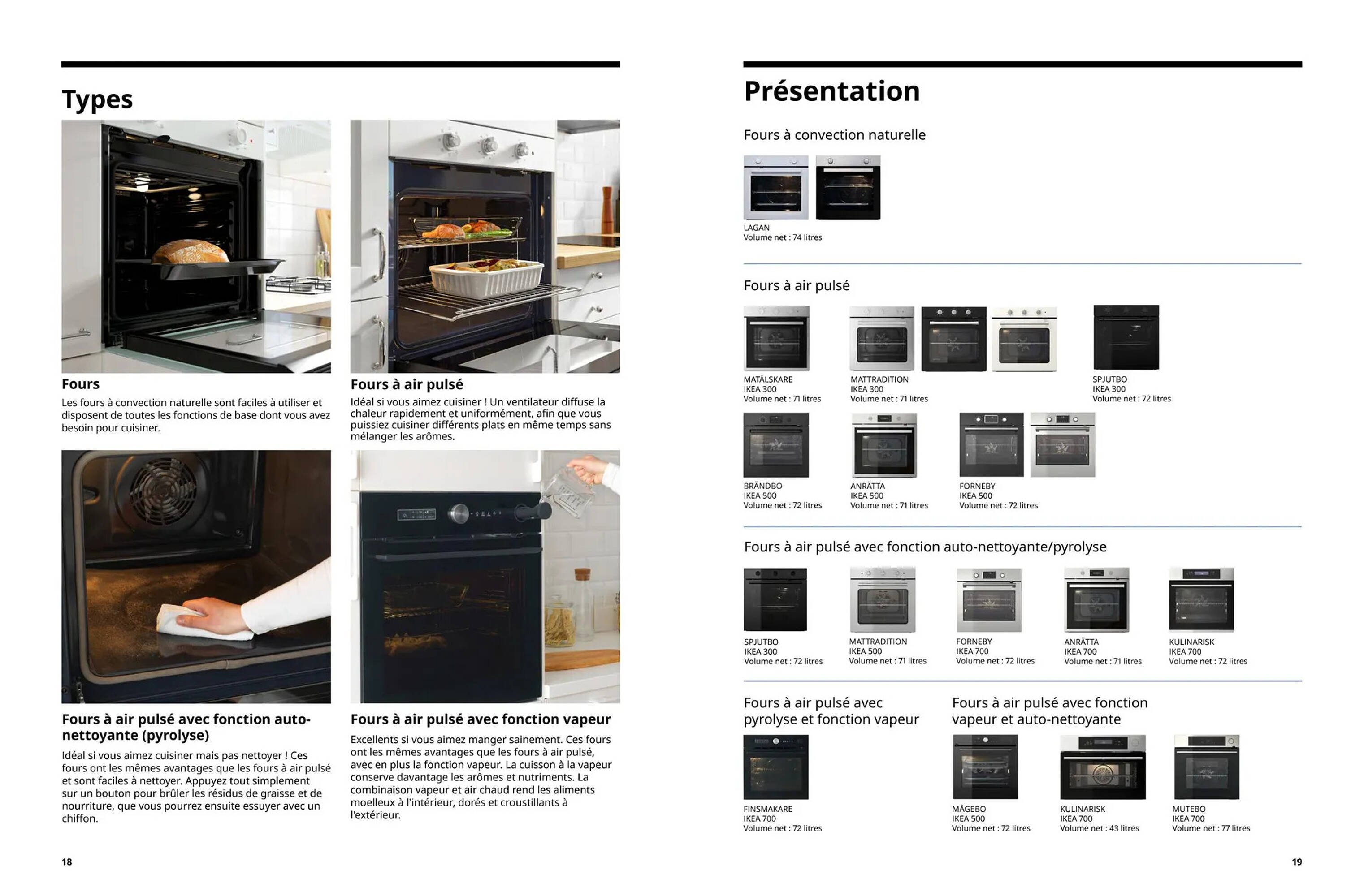 Types

Fours
Les fours à convection naturelle sont faciles à utiliser et disposent de toutes les fonctions de base dont vous avez besoin pour cuisiner.

Fours à air pulsé
Idéal si vous aimez cuisiner ! Un ventilateur diffuse la chaleur rapidement et uniformément, afin que vous puissiez cuisiner différents plats en même temps sans mélanger les arômes.

Fours à air pulsé avec fonction auto-nettoyante (pyrolyse)
Idéal si vous aimez cuisiner mais pas nettoyer ! Ces fours ont les mêmes avantages que les fours à air pulsé et sont faciles à nettoyer. Appuyez tout simplement sur un bouton pour brûler les résidus de graisse et de nourriture, que vous pourrez ensuite essuyer avec un chiffon.

Fours à air pulsé avec fonction vapeur
Excellents si vous aimez manger sainement. Ces fours ont les mêmes avantages que les fours à air pulsé, avec en plus la fonction vapeur. La cuisson à la vapeur conserve davantage les arômes et nutriments. La combinaison vapeur et air chaud rend les aliments moelleux à l'intérieur, dorés et croustillants à l'extérieur.

18

Présentation

Fours à convection naturelle

LAGAN
Volume net : 74 litres

Fours à air pulsé

MATÄLSKARE
IKEA 300
Volume net : 71 litres

MATTRADITION
IKEA 300
Volume net : 71 litres

SPJUTBO
IKEA 300
Volume net : 72 litres

BRÄNDBO
IKEA 500
Volume net : 72 litres

ANRÄTTA
IKEA 500
Volume net : 71 litres

FORNEBY
IKEA 500
Volume net : 72 litres

Fours à air pulsé avec fonction auto-nettoyante/pyrolyse

SPJUTBO
IKEA 300
Volume net : 72 litres

MATTRADITION
IKEA 500
Volume net : 71 litres

FORNEBY
IKEA 700
Volume net : 72 litres

ANRÄTTA
IKEA 700
Volume net : 71 litres

KULINARISK
IKEA 700
Volume net : 72 litres

Fours à air pulsé avec pyrolyse et fonction vapeur

FINSMAKARE
IKEA 700
Volume net : 72 litres

Fours à air pulsé avec fonction vapeur et auto-nettoyante

MÅGEBO
IKEA 500
Volume net : 72 litres

KULINARISK
IKEA 700
Volume net : 43 litres

MUTEBO
IKEA 700
Volume net : 77 litres

19