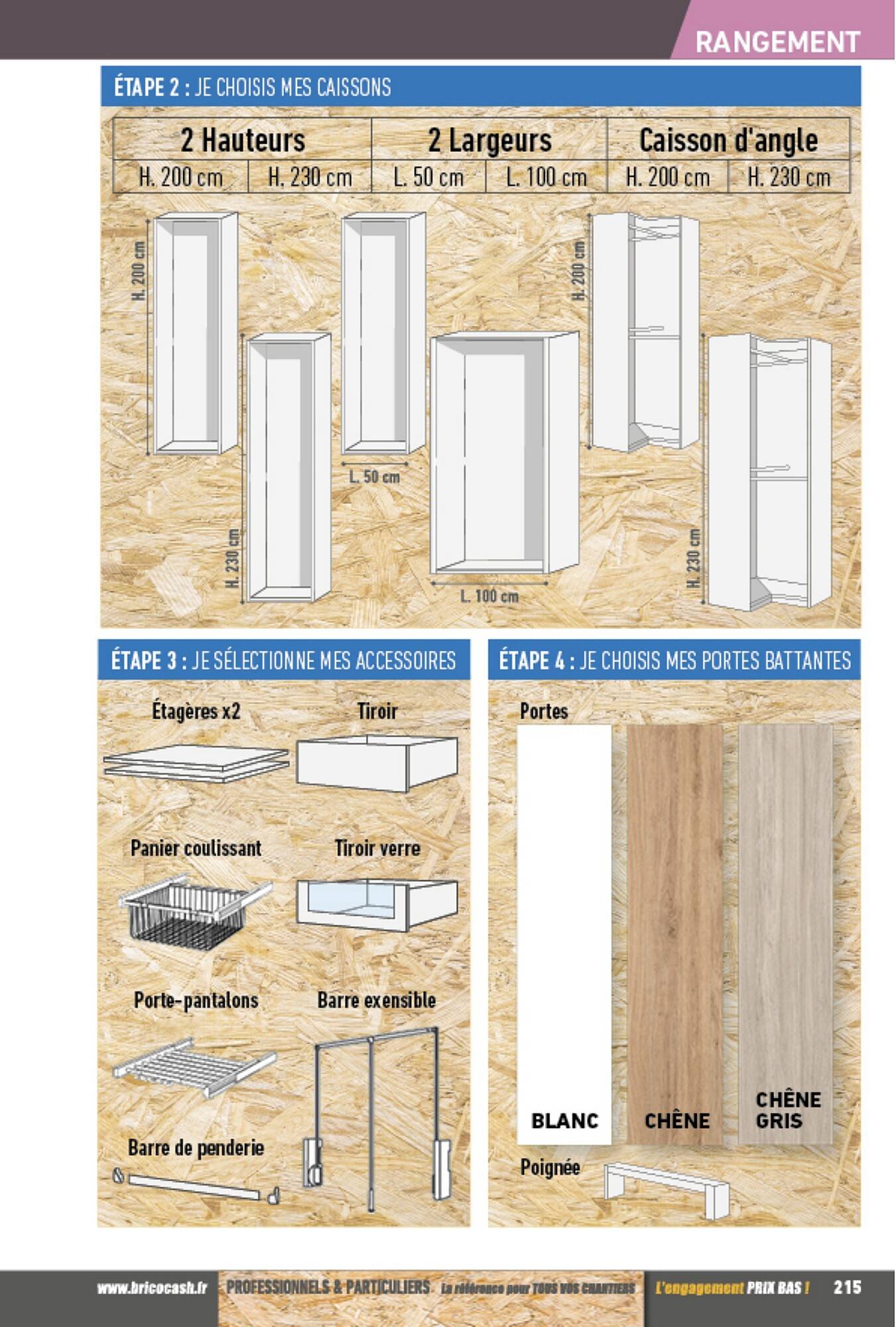 RANGEMENT

ÉTAPE 2 : JE CHOISIS MES CAISSONS

| 2 Hauteurs | | 2 Largeurs | | Caisson d'angle | |
|---|---|---|---|---|---|
| H. 200 cm | H. 230 cm | L. 50 cm | L. 100 cm | H. 200 cm | H. 230 cm |

H. 200 cm
H. 230 cm
L. 50 cm
L. 100 cm
H. 200 cm
H. 230 cm

ÉTAPE 3 : JE SÉLECTIONNE MES ACCESSOIRES

Étagères x2
Tiroir
Panier coulissant
Tiroir verre
Porte-pantalons
Barre exensible
Barre de penderie

ÉTAPE 4 : JE CHOISIS MES PORTES BATTANTES

Portes
BLANC
CHÊNE
CHÊNE GRIS
Poignée

www.bricocash.fr PROFESSIONNELS & PARTICULIERS La référence pour TOUS VOS CHANTIERS L'engagement PRIX BAS ! 215