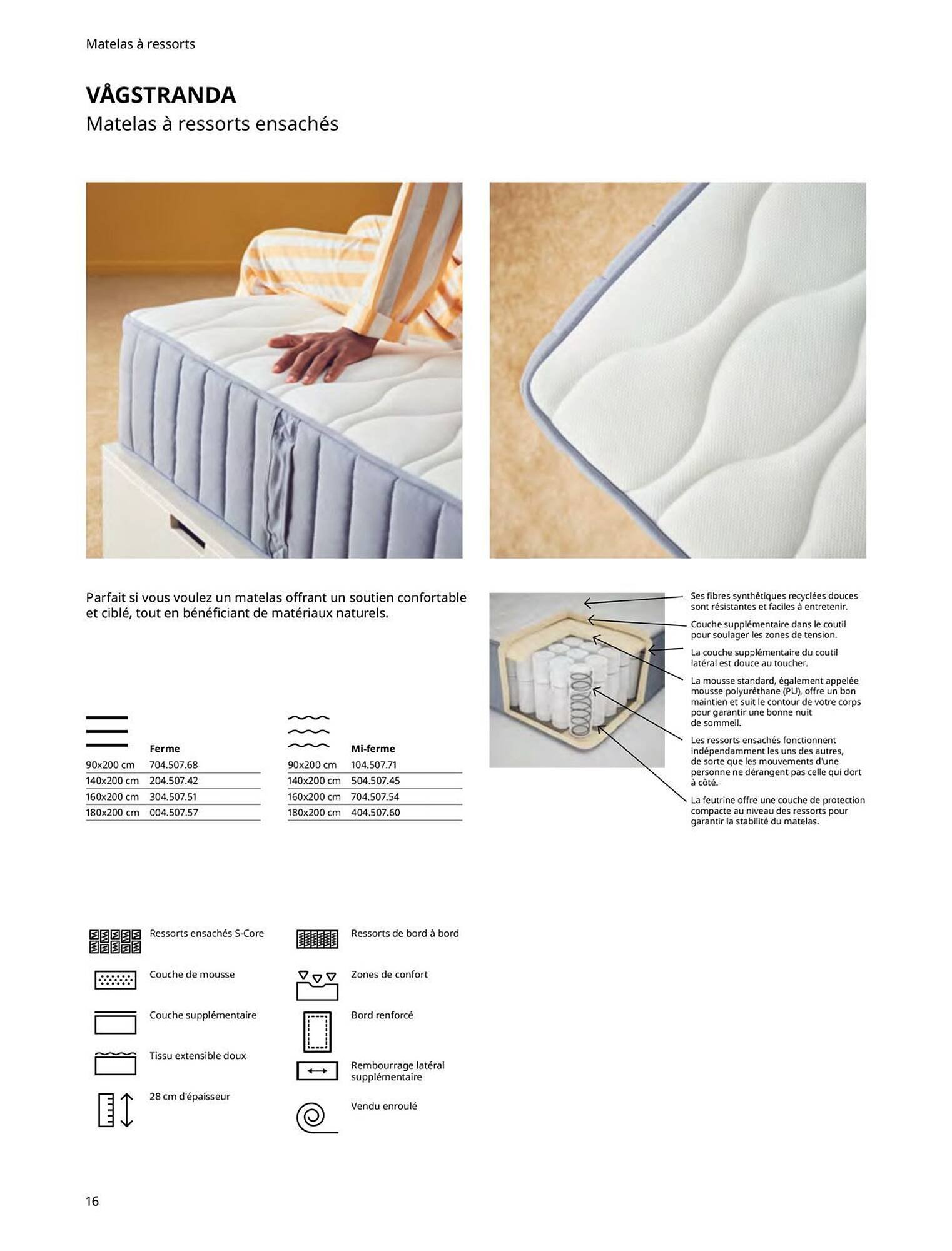 Matelas à ressorts

VÅGSTRANDA
Matelas à ressorts ensachés

Parfait si vous voulez un matelas offrant un soutien confortable et ciblé, tout en bénéficiant de matériaux naturels.

| | Ferme |
|---|---|
| 90x200 cm | 704.507.68 |
| 140x200 cm | 204.507.42 |
| 160x200 cm | 304.507.51 |
| 180x200 cm | 004.507.57 |

| | Mi-ferme |
|---|---|
| 90x200 cm | 104.507.71 |
| 140x200 cm | 504.507.45 |
| 160x200 cm | 704.507.54 |
| 180x200 cm | 404.507.60 |

Ses fibres synthétiques recyclées douces sont résistantes et faciles à entretenir.

Couche supplémentaire dans le coutil pour soulager les zones de tension.

La couche supplémentaire du coutil latéral est douce au toucher.

La mousse standard, également appelée mousse polyuréthane (PU), offre un bon maintien et suit le contour de votre corps pour garantir une bonne nuit de sommeil.

Les ressorts ensachés fonctionnent indépendamment les uns des autres, de sorte que les mouvements d'une personne ne dérangent pas celle qui dort à côté.

La feutrine offre une couche de protection compacte au niveau des ressorts pour garantir la stabilité du matelas.

Ressorts ensachés S-Core

Couche de mousse

Couche supplémentaire

Tissu extensible doux

28 cm d'épaisseur

Ressorts de bord à bord

Zones de confort

Bord renforcé

Rembourrage latéral supplémentaire

Vendu enroulé

16