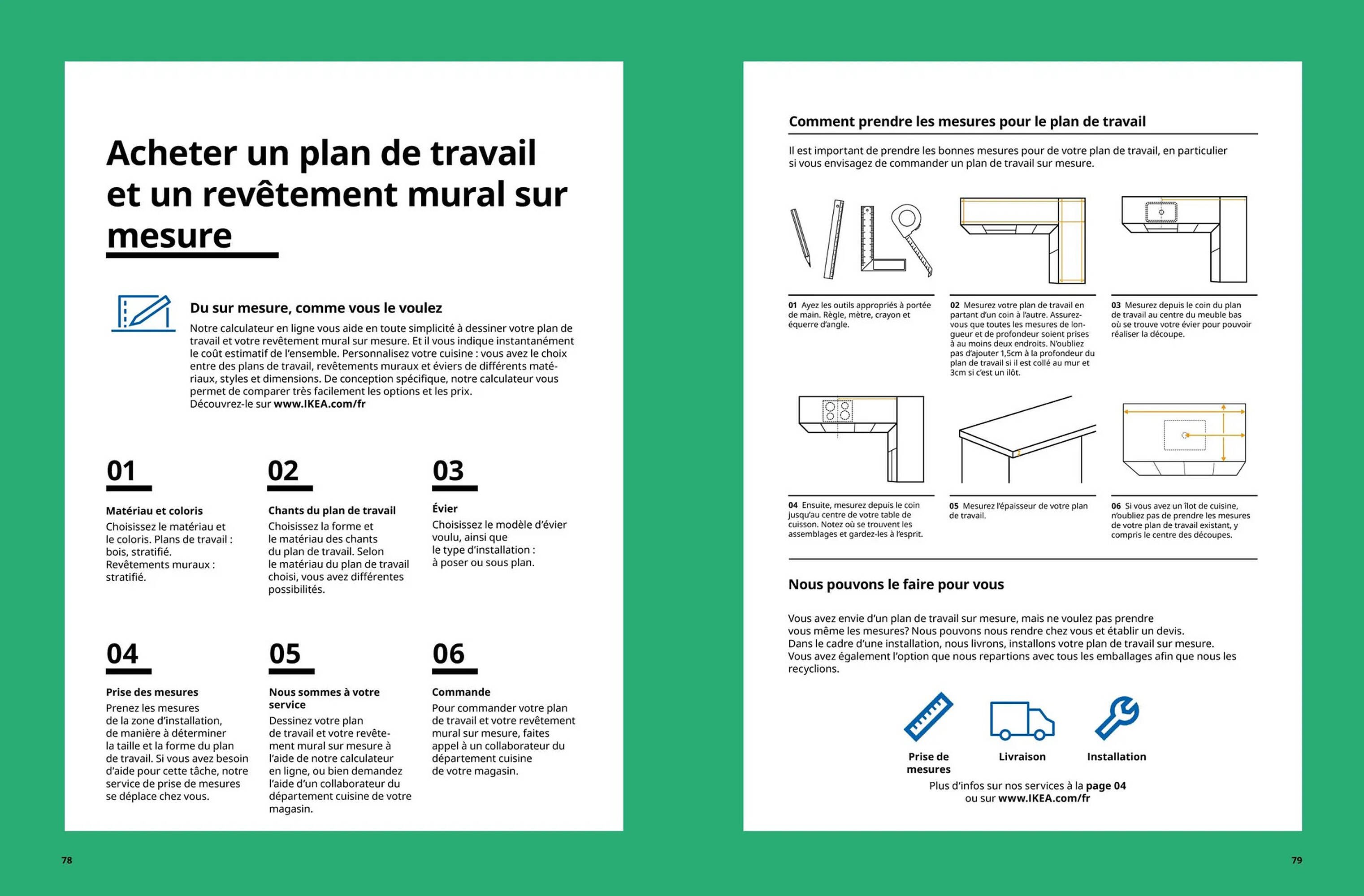 Acheter un plan de travail et un revêtement mural sur mesure

Du sur mesure, comme vous le voulez

Notre calculateur en ligne vous aide en toute simplicité à dessiner votre plan de travail et votre revêtement mural sur mesure. Et il vous indique instantanément le coût estimatif de l'ensemble. Personnalisez votre cuisine : vous avez le choix entre des plans de travail, revêtements muraux et éviers de différents matériaux, styles et dimensions. De conception spécifique, notre calculateur vous permet de comparer très facilement les options et les prix.
Découvrez-le sur www.IKEA.com/fr

01

Matériau et coloris
Choisissez le matériau et le coloris. Plans de travail : bois, stratifié.
Revêtements muraux : stratifié.

02

Chants du plan de travail
Choisissez la forme et le matériau des chants du plan de travail. Selon le matériau du plan de travail choisi, vous avez différentes possibilités.

03

Évier
Choisissez le modèle d'évier voulu, ainsi que le type d'installation : à poser ou sous plan.

04

Prise des mesures
Prenez les mesures de la zone d'installation, de manière à déterminer la taille et la forme du plan de travail. Si vous avez besoin d'aide pour cette tâche, notre service de prise de mesures se déplace chez vous.

05

Nous sommes à votre service
Dessinez votre plan de travail et votre revêtement mural sur mesure à l'aide de notre calculateur en ligne, ou bien demandez l'aide d'un collaborateur du département cuisine de votre magasin.

06

Commande
Pour commander votre plan de travail et votre revêtement mural sur mesure, faites appel à un collaborateur du département cuisine de votre magasin.

78

Comment prendre les mesures pour le plan de travail

Il est important de prendre les bonnes mesures pour de votre plan de travail, en particulier si vous envisagez de commander un plan de travail sur mesure.

01 Ayez les outils appropriés à portée de main. Règle, mètre, crayon et équerre d'angle.

02 Mesurez votre plan de travail en partant d'un coin à l'autre. Assurez-vous que toutes les mesures de longueur et de profondeur soient prises à au moins deux endroits. N'oubliez pas d'ajouter 1,5cm à la profondeur du plan de travail si il est collé au mur et 3cm si c'est un ilôt.

03 Mesurez depuis le coin du plan de travail au centre du meuble bas où se trouve votre évier pour pouvoir réaliser la découpe.

04 Ensuite, mesurez depuis le coin jusqu'au centre de votre table de cuisson. Notez où se trouvent les assemblages et gardez-les à l'esprit.

05 Mesurez l'épaisseur de votre plan de travail.

06 Si vous avez un îlot de cuisine, n'oubliez pas de prendre les mesures de votre plan de travail existant, y compris le centre des découpes.

Nous pouvons le faire pour vous

Vous avez envie d'un plan de travail sur mesure, mais ne voulez pas prendre vous même les mesures? Nous pouvons nous rendre chez vous et établir un devis. Dans le cadre d'une installation, nous livrons, installons votre plan de travail sur mesure. Vous avez également l'option que nous repartions avec tous les emballages afin que nous les recyclions.

Prise de mesures

Livraison

Installation

Plus d'infos sur nos services à la page 04 ou sur www.IKEA.com/fr

79