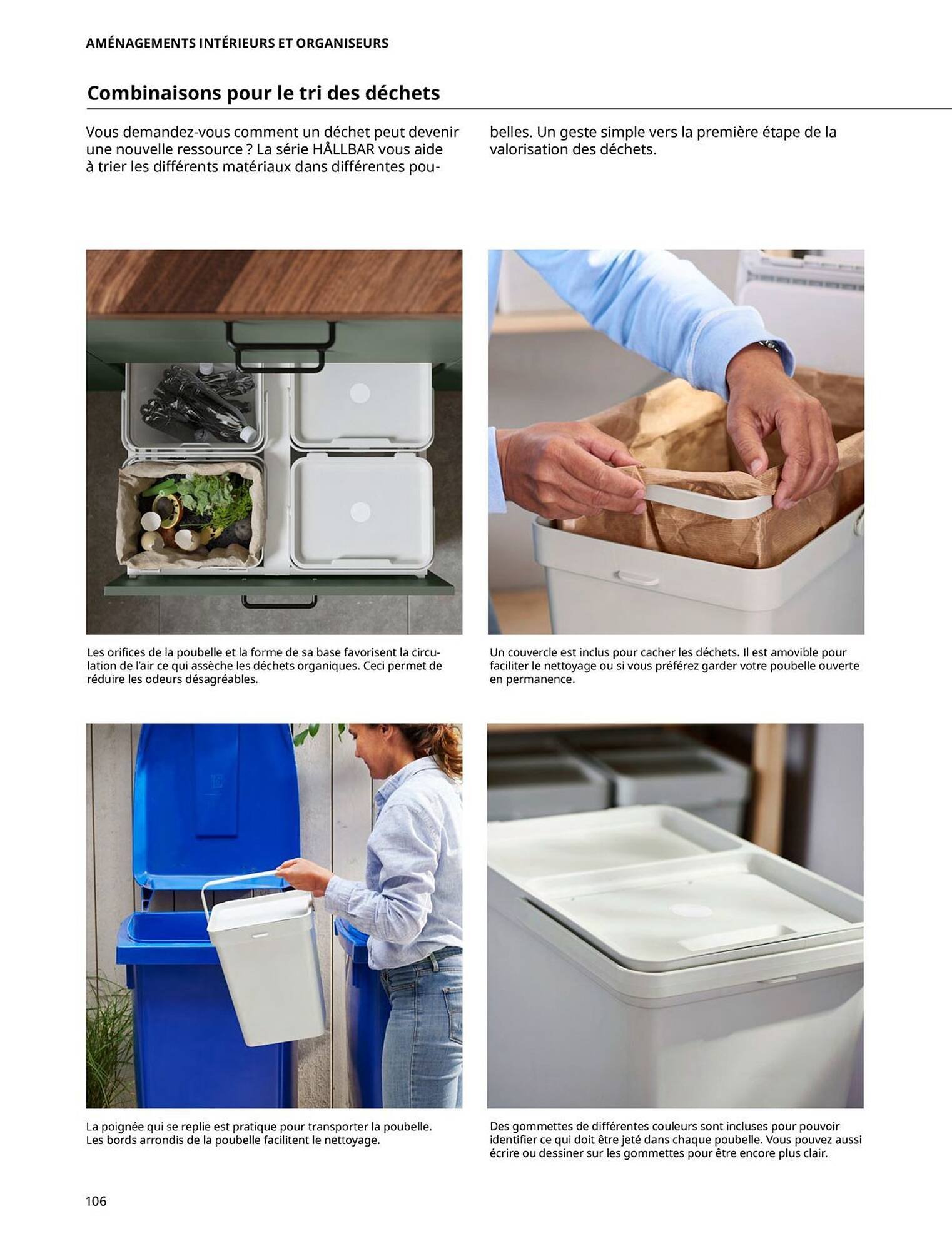 AMÉNAGEMENTS INTÉRIEURS ET ORGANISEURS

Combinaisons pour le tri des déchets

Vous demandez-vous comment un déchet peut devenir une nouvelle ressource ? La série HÅLLBAR vous aide à trier les différents matériaux dans différentes poubelles. Un geste simple vers la première étape de la valorisation des déchets.

Les orifices de la poubelle et la forme de sa base favorisent la circulation de l'air ce qui assèche les déchets organiques. Ceci permet de réduire les odeurs désagréables.

Un couvercle est inclus pour cacher les déchets. Il est amovible pour faciliter le nettoyage ou si vous préférez garder votre poubelle ouverte en permanence.

La poignée qui se replie est pratique pour transporter la poubelle. Les bords arrondis de la poubelle facilitent le nettoyage.

Des gommettes de différentes couleurs sont incluses pour pouvoir identifier ce qui doit être jeté dans chaque poubelle. Vous pouvez aussi écrire ou dessiner sur les gommettes pour être encore plus clair.

106