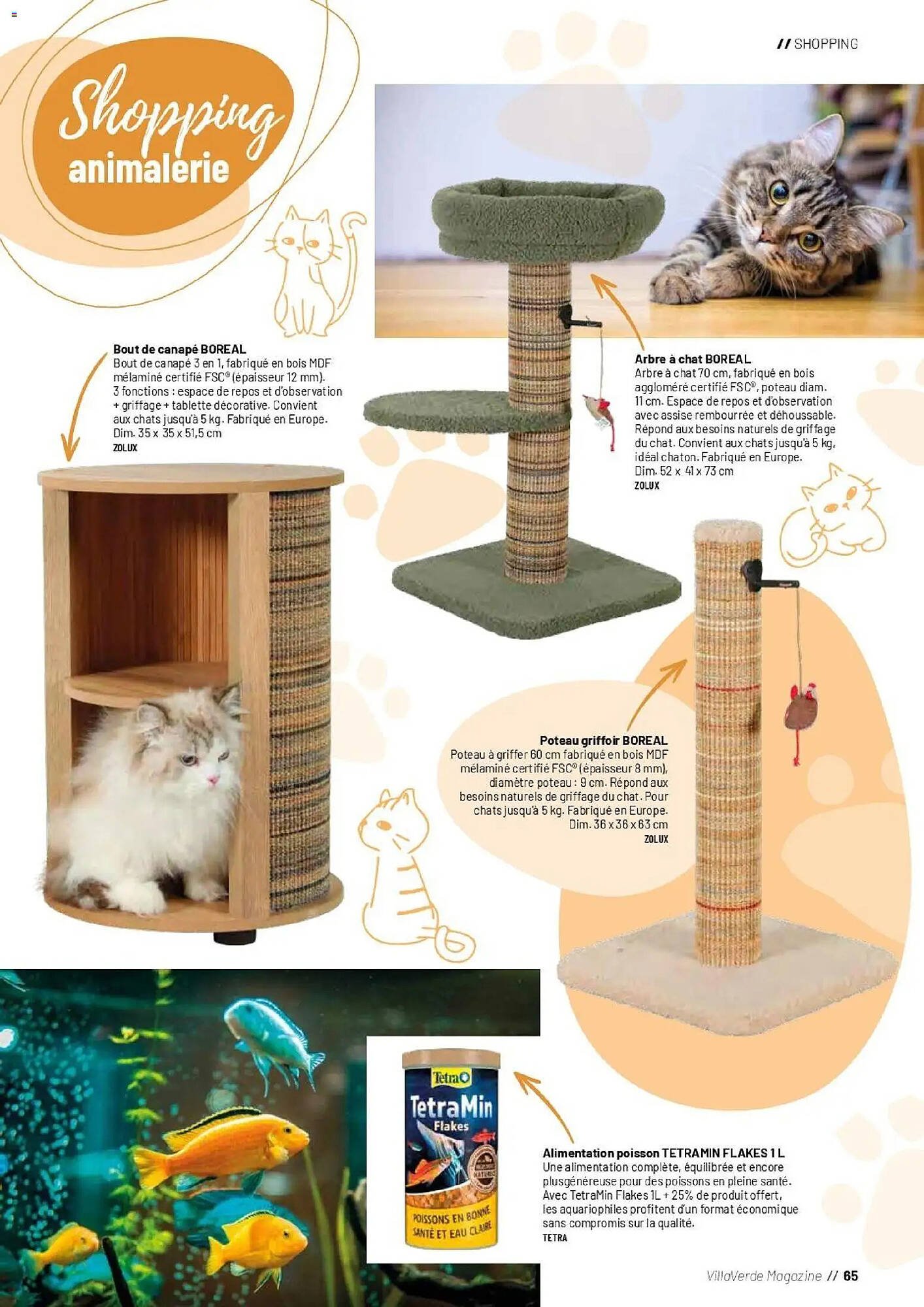 // SHOPPING

Shopping animalerie

Bout de canapé BOREAL
Bout de canapé 3 en 1, fabriqué en bois MDF mélaminé certifié FSC® (épaisseur 12 mm). 3 fonctions : espace de repos et d'observation + griffage + tablette décorative. Convient aux chats jusqu'à 5 kg. Fabriqué en Europe. Dim. 35 x 35 x 51,5 cm
ZOLUX

Arbre à chat BOREAL
Arbre à chat 70 cm, fabriqué en bois aggloméré certifié FSC®, poteau diam. 11 cm. Espace de repos et d'observation avec assise rembourrée et déhoussable. Répond aux besoins naturels de griffage du chat. Convient aux chats jusqu'à 5 kg, idéal chaton. Fabriqué en Europe. Dim. 52 x 41 x 73 cm
ZOLUX

Poteau griffoir BOREAL
Poteau à griffer 60 cm fabriqué en bois MDF mélaminé certifié FSC® (épaisseur 8 mm), diamètre poteau : 9 cm. Répond aux besoins naturels de griffage du chat. Pour chats jusqu'à 5 kg. Fabriqué en Europe. Dim. 36 x 36 x 63 cm
ZOLUX

Tetra
TetraMin
Flakes
POISSONS EN BONNE SANTÉ ET EAU CLAIRE

Alimentation poisson TETRAMIN FLAKES 1 L
Une alimentation complète, équilibrée et encore plusgénéreuse pour des poissons en pleine santé. Avec TetraMin Flakes 1L + 25% de produit offert, les aquariophiles profitent d'un format économique sans compromis sur la qualité.
TETRA

VillaVerde Magazine // 65