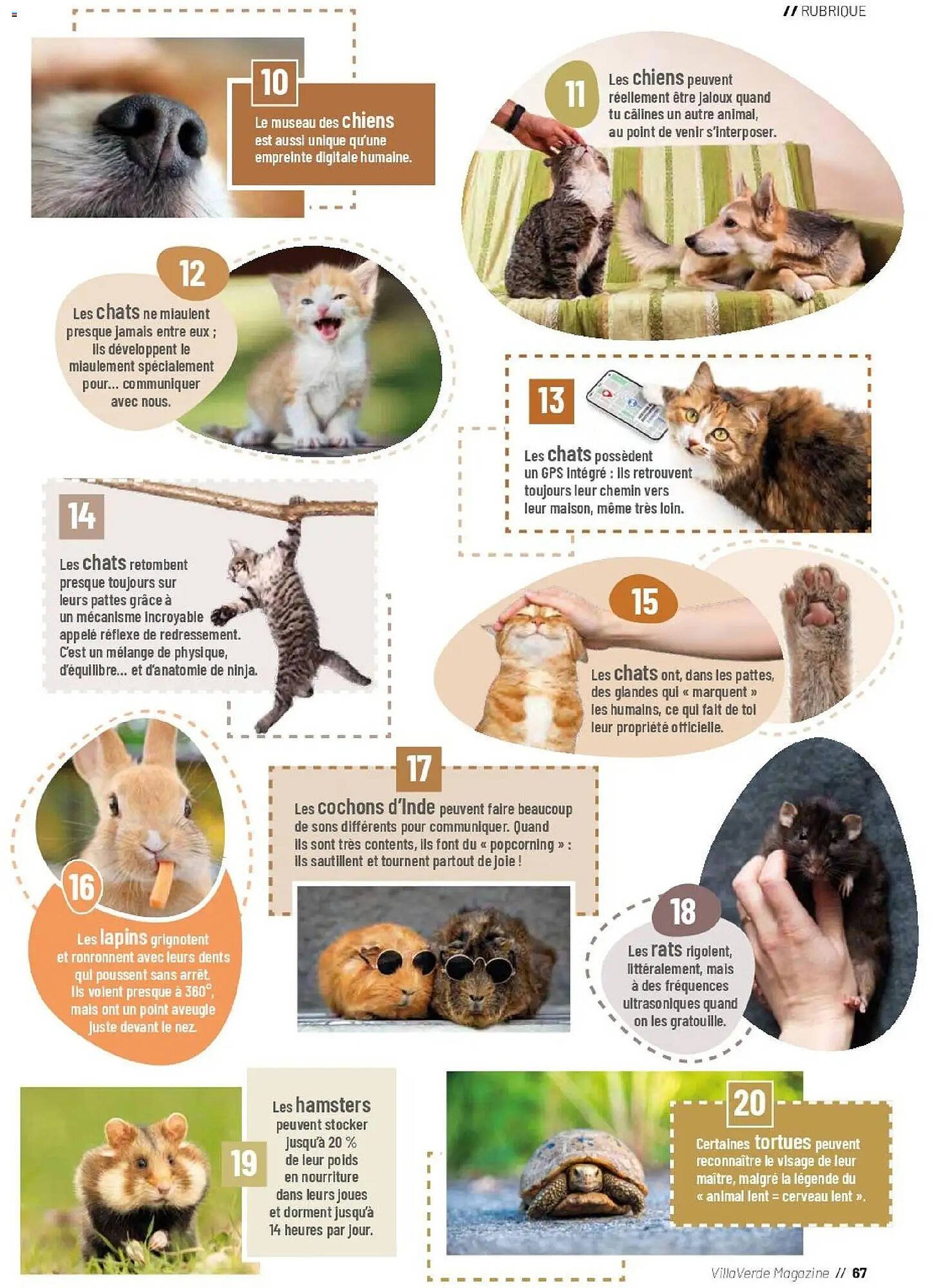 // RUBRIQUE

10
Le museau des chiens est aussi unique qu'une empreinte digitale humaine.

11
Les chiens peuvent réellement être jaloux quand tu câlines un autre animal, au point de venir s'interposer.

12
Les chats ne miaulent presque jamais entre eux ; ils développent le miaulement spécialement pour... communiquer avec nous.

13
Les chats possèdent un GPS intégré : ils retrouvent toujours leur chemin vers leur maison, même très loin.

14
Les chats retombent presque toujours sur leurs pattes grâce à un mécanisme incroyable appelé réflexe de redressement. C'est un mélange de physique, d'équilibre... et d'anatomie de ninja.

15
Les chats ont, dans les pattes, des glandes qui « marquent » les humains, ce qui fait de toi leur propriété officielle.

16
Les lapins grignotent et ronronnent avec leurs dents qui poussent sans arrêt. Ils voient presque à 360°, mais ont un point aveugle juste devant le nez.

17
Les cochons d'Inde peuvent faire beaucoup de sons différents pour communiquer. Quand ils sont très contents, ils font du « popcorning » : ils sautillent et tournent partout de joie !

18
Les rats rigolent, littéralement, mais à des fréquences ultrasoniques quand on les gratouille.

19
Les hamsters peuvent stocker jusqu'à 20 % de leur poids en nourriture dans leurs joues et dorment jusqu'à 14 heures par jour.

20
Certaines tortues peuvent reconnaître le visage de leur maître, malgré la légende du « animal lent = cerveau lent ».

VillaVerde Magazine // 67