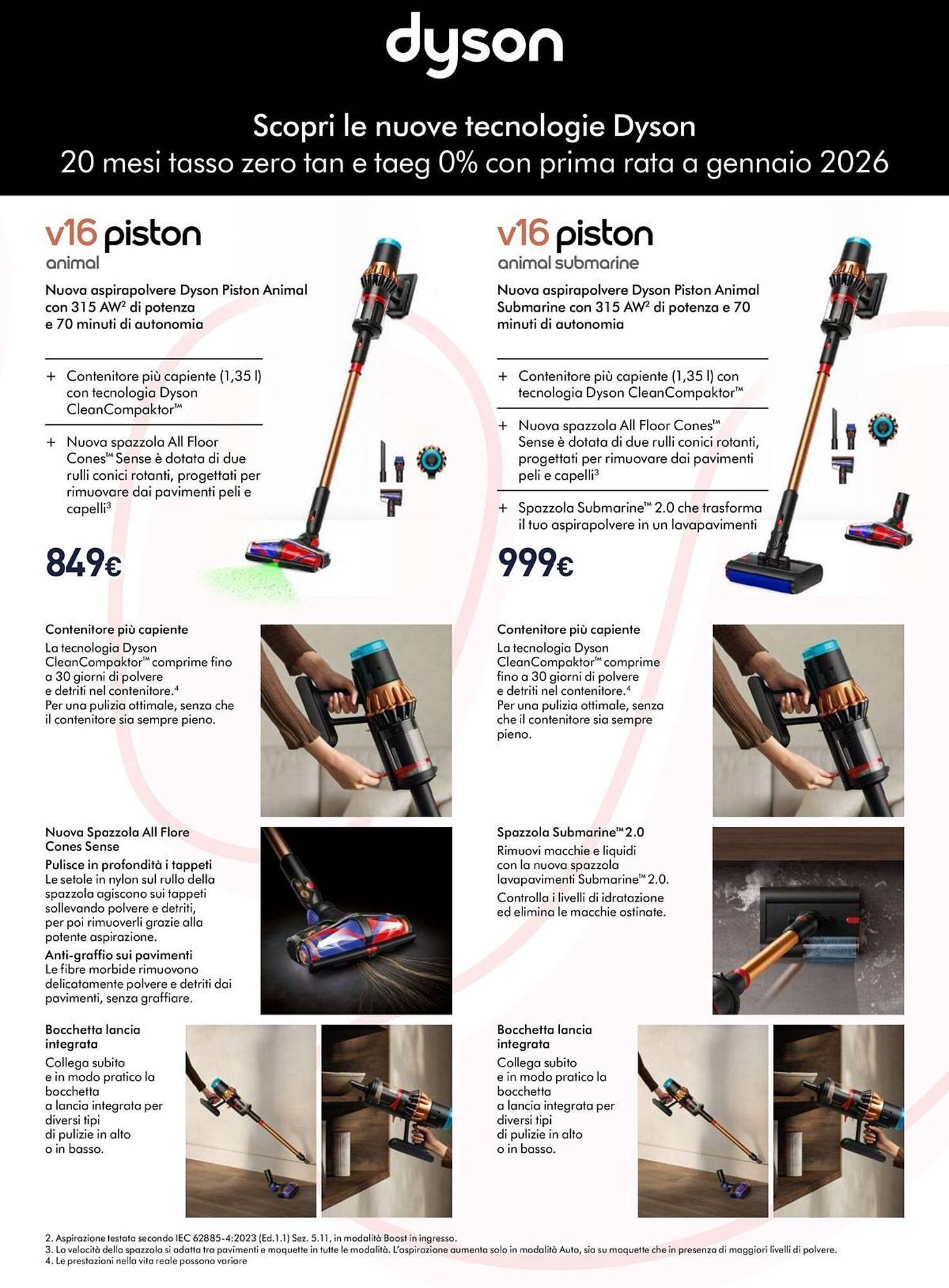 dyson

Scopri le nuove tecnologie Dyson
20 mesi tasso zero tan e taeg 0% con prima rata a gennaio 2026

v16 piston
animal

Nuova aspirapolvere Dyson Piston Animal con 315 AW$^2$ di potenza e 70 minuti di autonomia

+ Contenitore più capiente (1,35 l) con tecnologia Dyson CleanCompaktor™

+ Nuova spazzola All Floor Cones™ Sense è dotata di due rulli conici rotanti, progettati per rimuovare dai pavimenti peli e capelli$^3$

849€

Contenitore più capiente
La tecnologia Dyson CleanCompaktor™ comprime fino a 30 giorni di polvere e detriti nel contenitore.$^4$ Per una pulizia ottimale, senza che il contenitore sia sempre pieno.

Nuova Spazzola All Flore Cones Sense
Pulisce in profondità i tappeti
Le setole in nylon sul rullo della spazzola agiscono sui tappeti sollevando polvere e detriti, per poi rimuoverli grazie alla potente aspirazione.
Anti-graffio sui pavimenti
Le fibre morbide rimuovono delicatamente polvere e detriti dai pavimenti, senza graffiare.

Bocchetta lancia integrata
Collega subito e in modo pratico la bocchetta a lancia integrata per diversi tipi di pulizie in alto o in basso.

v16 piston
animal submarine

Nuova aspirapolvere Dyson Piston Animal Submarine con 315 AW$^2$ di potenza e 70 minuti di autonomia

+ Contenitore più capiente (1,35 l) con tecnologia Dyson CleanCompaktor™

+ Nuova spazzola All Floor Cones™ Sense è dotata di due rulli conici rotanti, progettati per rimuovare dai pavimenti peli e capelli$^3$

+ Spazzola Submarine™ 2.0 che trasforma il tuo aspirapolvere in un lavapavimenti

999€

Contenitore più capiente
La tecnologia Dyson CleanCompaktor™ comprime fino a 30 giorni di polvere e detriti nel contenitore.$^4$ Per una pulizia ottimale, senza che il contenitore sia sempre pieno.

Spazzola Submarine™ 2.0
Rimuovi macchie e liquidi con la nuova spazzola lavapavimenti Submarine™ 2.0.
Controlla i livelli di idratazione ed elimina le macchie ostinate.

Bocchetta lancia integrata
Collega subito e in modo pratico la bocchetta a lancia integrata per diversi tipi di pulizie in alto o in basso.

2. Aspirazione testata secondo IEC 62885-4:2023 (Ed.1.1) Sez. 5.11, in modalità Boost in ingresso.
3. La velocità della spazzola si adatta tra pavimenti e moquette in tutte le modalità. L'aspirazione aumenta solo in modalità Auto, sia su moquette che in presenza di maggiori livelli di polvere.
4. Le prestazioni nella vita reale possono variare