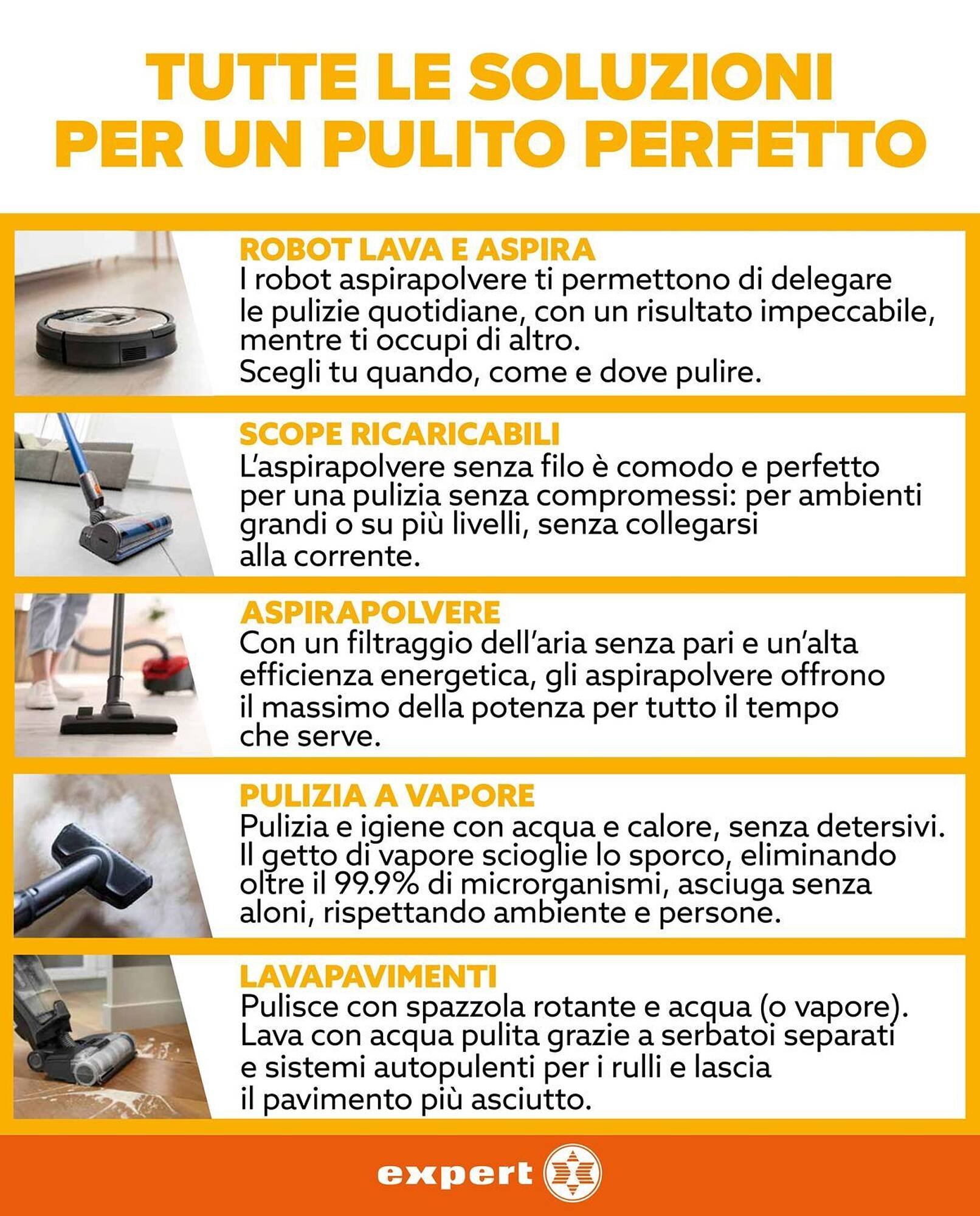 TUTTE LE SOLUZIONI PER UN PULITO PERFETTO

ROBOT LAVA E ASPIRA
I robot aspirapolvere ti permettono di delegare le pulizie quotidiane, con un risultato impeccabile, mentre ti occupi di altro.
Scegli tu quando, come e dove pulire.

SCOPE RICARICABILI
L'aspirapolvere senza filo è comodo e perfetto per una pulizia senza compromessi: per ambienti grandi o su più livelli, senza collegarsi alla corrente.

ASPIRAPOLVERE
Con un filtraggio dell'aria senza pari e un'alta efficienza energetica, gli aspirapolvere offrono il massimo della potenza per tutto il tempo che serve.

PULIZIA A VAPORE
Pulizia e igiene con acqua e calore, senza detersivi. Il getto di vapore scioglie lo sporco, eliminando oltre il 99.9% di microrganismi, asciuga senza aloni, rispettando ambiente e persone.

LAVAPAVIMENTI
Pulisce con spazzola rotante e acqua (o vapore). Lava con acqua pulita grazie a serbatoi separati e sistemi autopulenti per i rulli e lascia il pavimento più asciutto.

expert